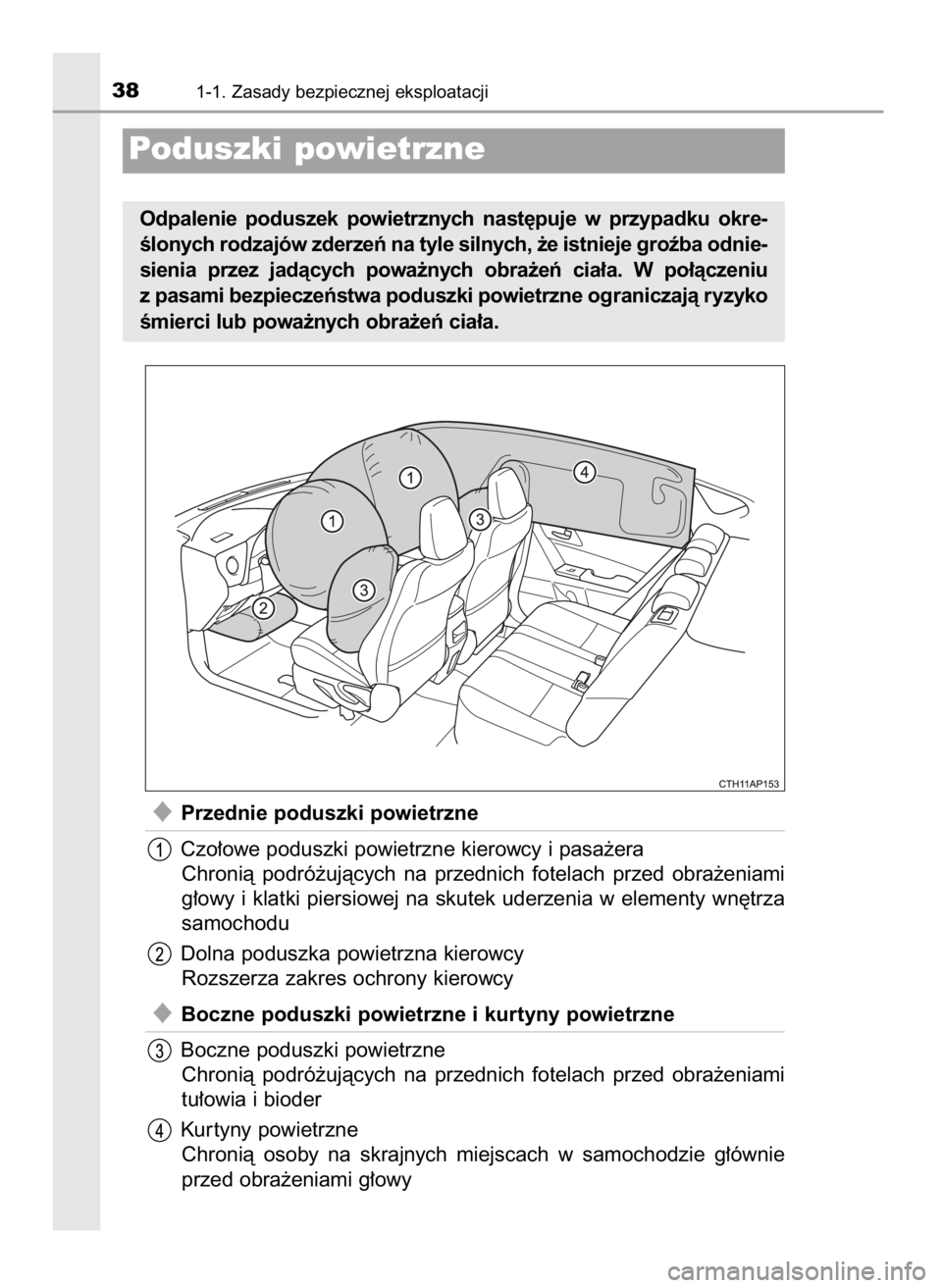 38 1-1. Zasady bezpiecznej eksploatacji

Poduszki powietrzne

Odpalenie poduszek powietrznych następuje w przypadku określonych rodzajów zderzeń na tyle silnych, że istnieje groźba odniesienia przez jadących poważnych obrażeń ciała. W połączeniu z pasami bezpieczeństwa poduszki powietrzne ograniczają ryzyko śmierci lub poważnych obrażeń ciała.

1
1
2
3
3
4

CTH11AP153

Przednie poduszki powietrzne

1 Czołowe poduszki powietrzne kierowcy i pasażera
Chronią podróżujących na przednich fotelach przed obrażeniami głowy i klatki piersiowej na skutek uderzenia w elementy wnętrza samochodu

2 Dolna poduszka powietrzna kierowcy
Rozszerza zakres ochrony kierowcy

Boczne poduszki powietrzne i kurtyny powietrzne

3 Boczne poduszki powietrzne
Chronią podróżujących na przednich fotelach przed obrażeniami tułowia i bioder

4 Kurtyny powietrzne
Chronią osoby na skrajnych miejscach w samochodzie głównie przed obrażeniami głowy

carmanualsonline.info