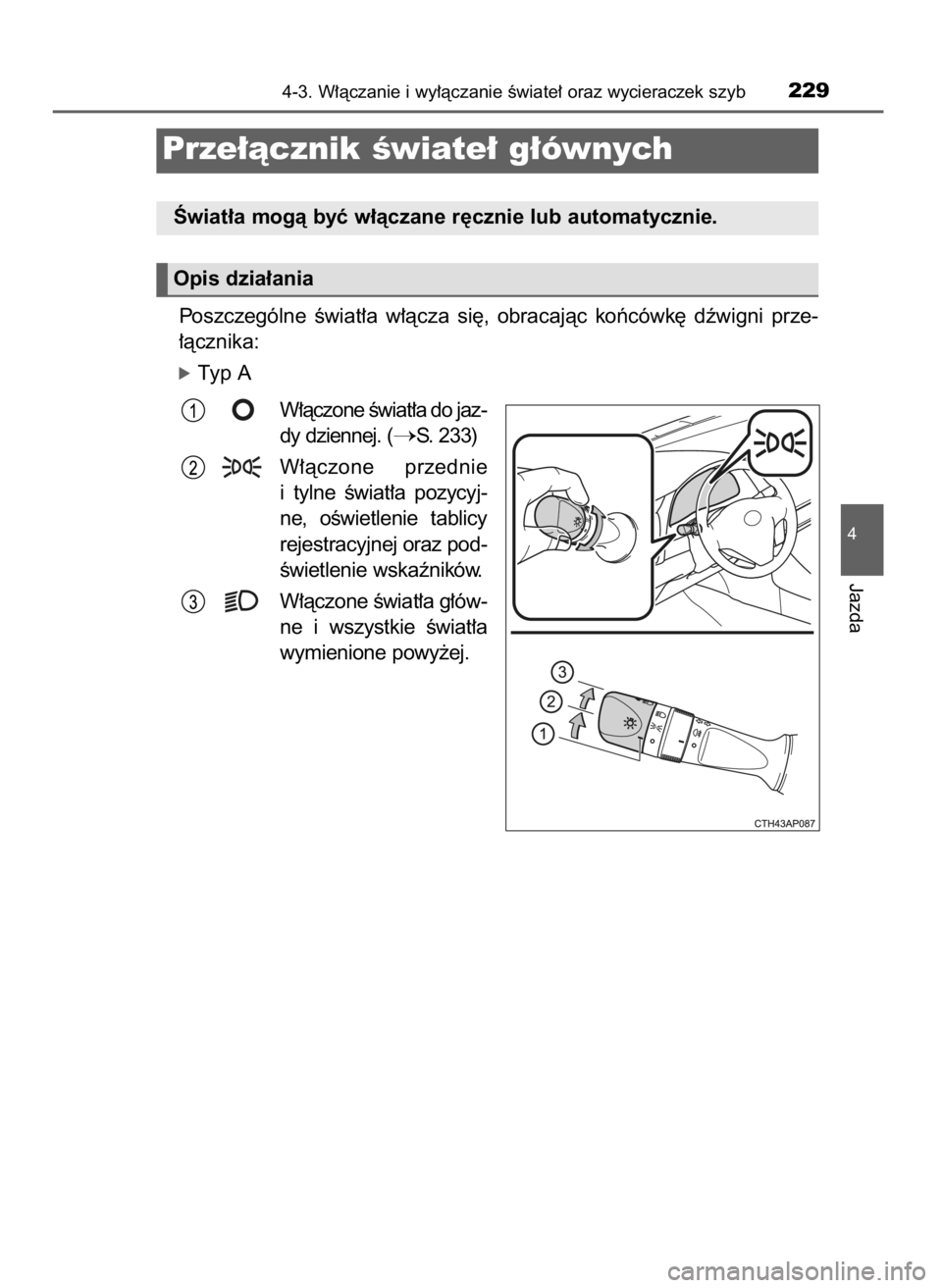 4-3. Włączanie i wyłączanie świateł oraz wycieraczek szyb 229

Przełącznik świateł głównych

Światła mogą być włączane ręcznie lub automatycznie.

Opis działania

Poszczególne światła włącza się, obracając końcówkę dźwigni przełącznika:

Typ A

1 Włączone światła do jazdy dziennej. (→S. 233)

2 Włączone przednie i tylne światła pozycyjne, oświetlenie tablicy rejestracyjnej oraz podświetlenie wskaźników.

3 Włączone światła główne i wszystkie światła wymienione powyżej.

3
2
1

CTH43AP087

4

Jazda

carmanualsonline.info