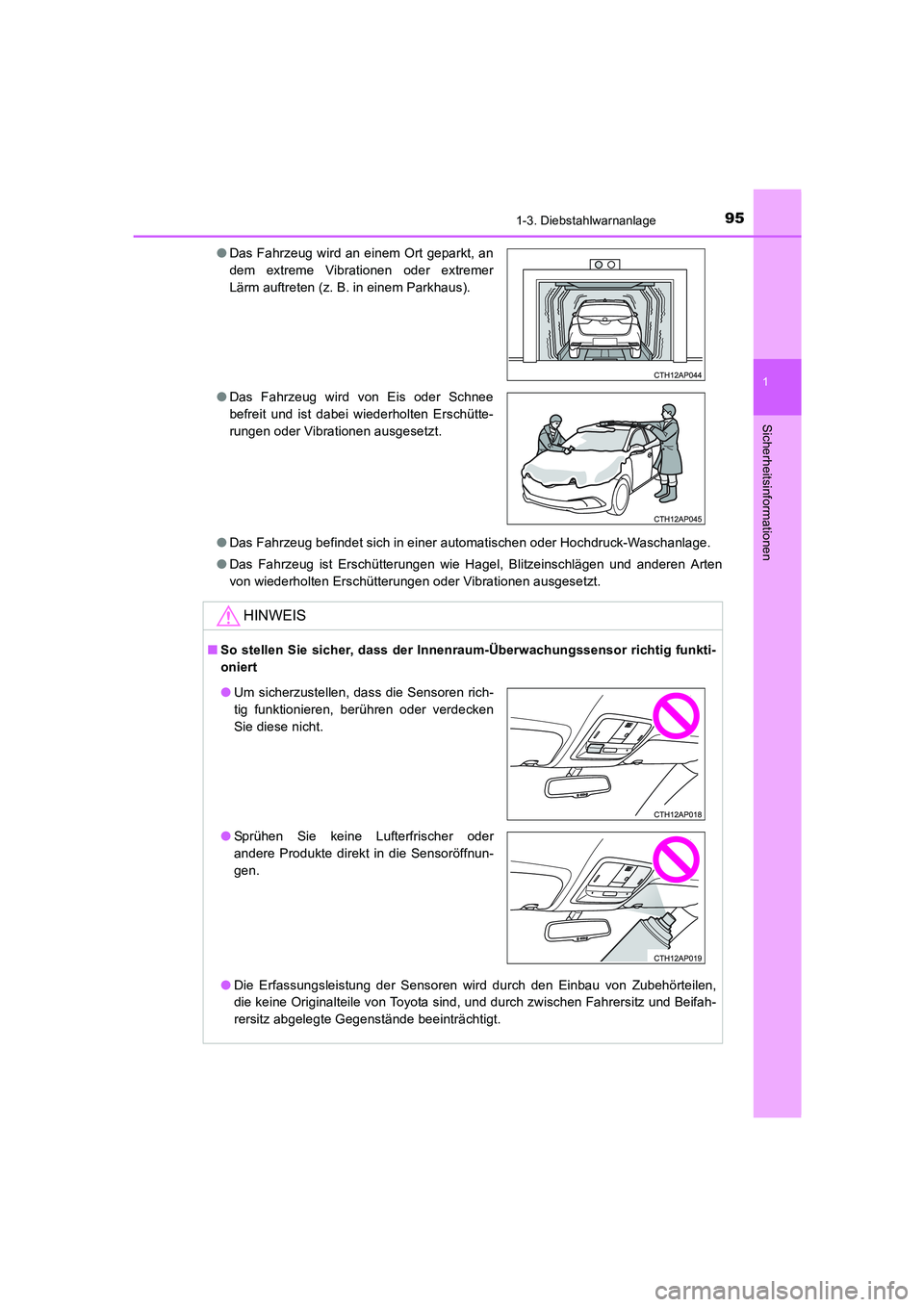 1-3. Diebstahlwarnanlage

95

1

Sicherheitsinformationen

● Das Fahrzeug wird an einem Ort geparkt, an dem extreme Vibrationen oder extremer Lärm auftreten (z. B. in einem Parkhaus).

CTH12AP044

● Das Fahrzeug wird von Eis oder Schnee befreit und ist dabei wiederholten Erschütterungen oder Vibrationen ausgesetzt.

CTH12AP045

● Das Fahrzeug befindet sich in einer automatischen oder Hochdruck-Waschanlage.

● Das Fahrzeug ist Erschütterungen wie Hagel, Blitzeinschlägen und anderen Arten von wiederholten Erschütterungen oder Vibrationen ausgesetzt.

HINWEIS

■ So stellen Sie sicher, dass der Innenraum-Überwachungssensor richtig funktioniert

● Um sicherzustellen, dass die Sensoren richtig funktionieren, berühren oder verdecken Sie diese nicht.

CTH12AP018

● Sprühen Sie keine Lufterfrischer oder andere Produkte direkt in die Sensoröffnungen.

CTH12AP019

● Die Erfassungsleistung der Sensoren wird durch den Einbau von Zubehörteilen, die keine Originalteile von Toyota sind, und durch zwischen Fahrersitz und Beifahrersitz abgelegte Gegenstände beeinträchtigt.

carmanualsonline.info