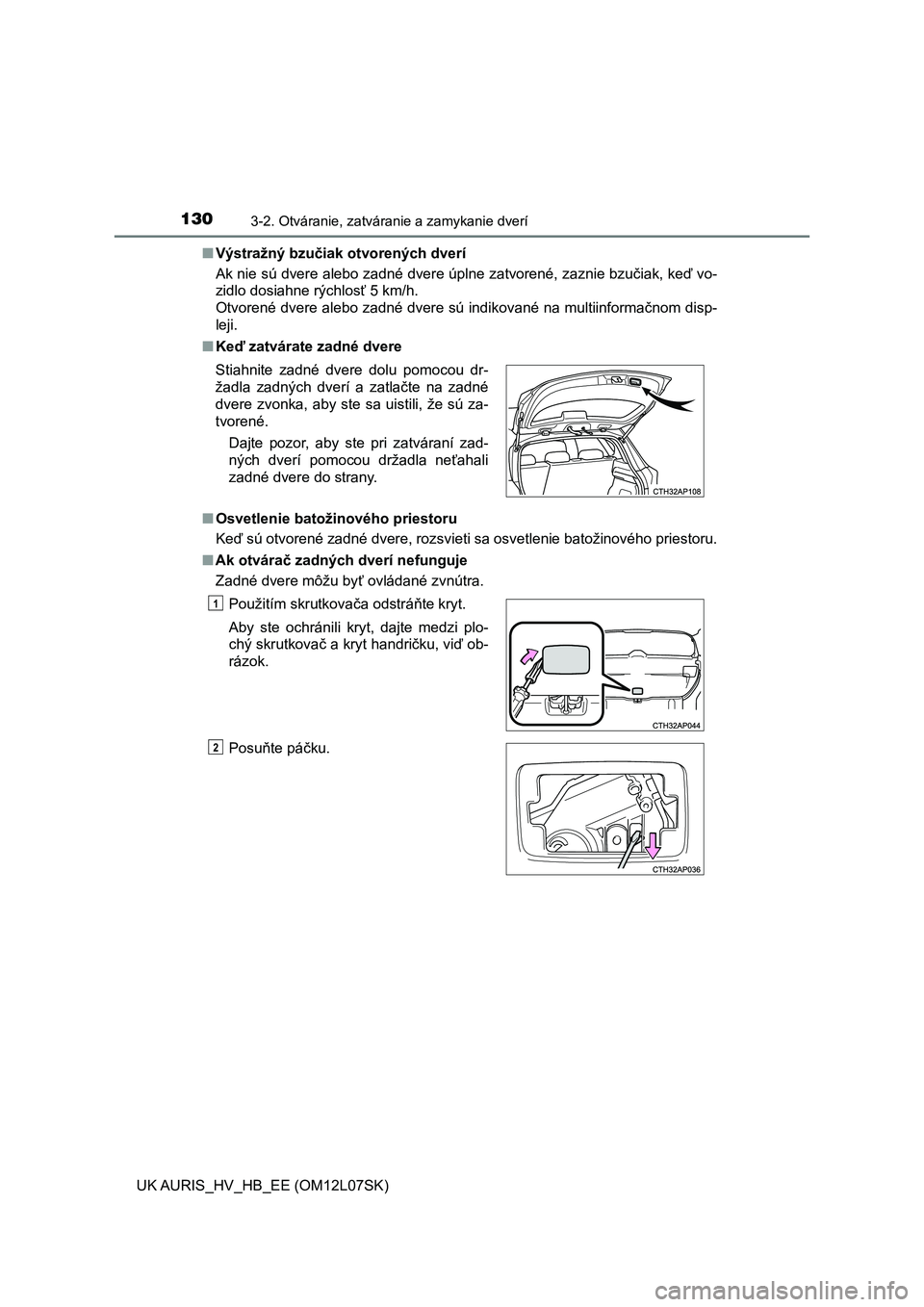 130
3-2. Otváranie, zatváranie a zamykanie dverí

■ Výstražný bzučiak otvorených dverí

Ak nie sú dvere alebo zadné dvere úplne zatvorené, zaznie bzučiak, keď vozidlo dosiahne rýchlosť 5 km/h.
Otvorené dvere alebo zadné dvere sú indikované na multiinformačnom displeji.

■ Keď zatvárate zadné dvere

Stiahnite zadné dvere dolu pomocou držadla zadných dverí a zatlačte na zadné dvere zvonka, aby ste sa uistili, že sú zatvorené.

Dajte pozor, aby ste pri zatváraní zadných dverí pomocou držadla neťahali zadné dvere do strany.

CTH32AP108

■ Osvetlenie batožinového priestoru

Keď sú otvorené zadné dvere, rozsvieti sa osvetlenie batožinového priestoru.

■ Ak otvárač zadných dverí nefunguje

Zadné dvere môžu byť ovládané zvnútra.

1 Použitím skrutkovača odstráňte kryt.

Aby ste ochránili kryt, dajte medzi plochý skrutkovač a kryt handričku, viď obrázok.

CTH32AP044

2 Posuňte páčku.

CTH32AP036

UK AURIS_HV_HB_EE (OM12L07SK)

carmanualsonline.info