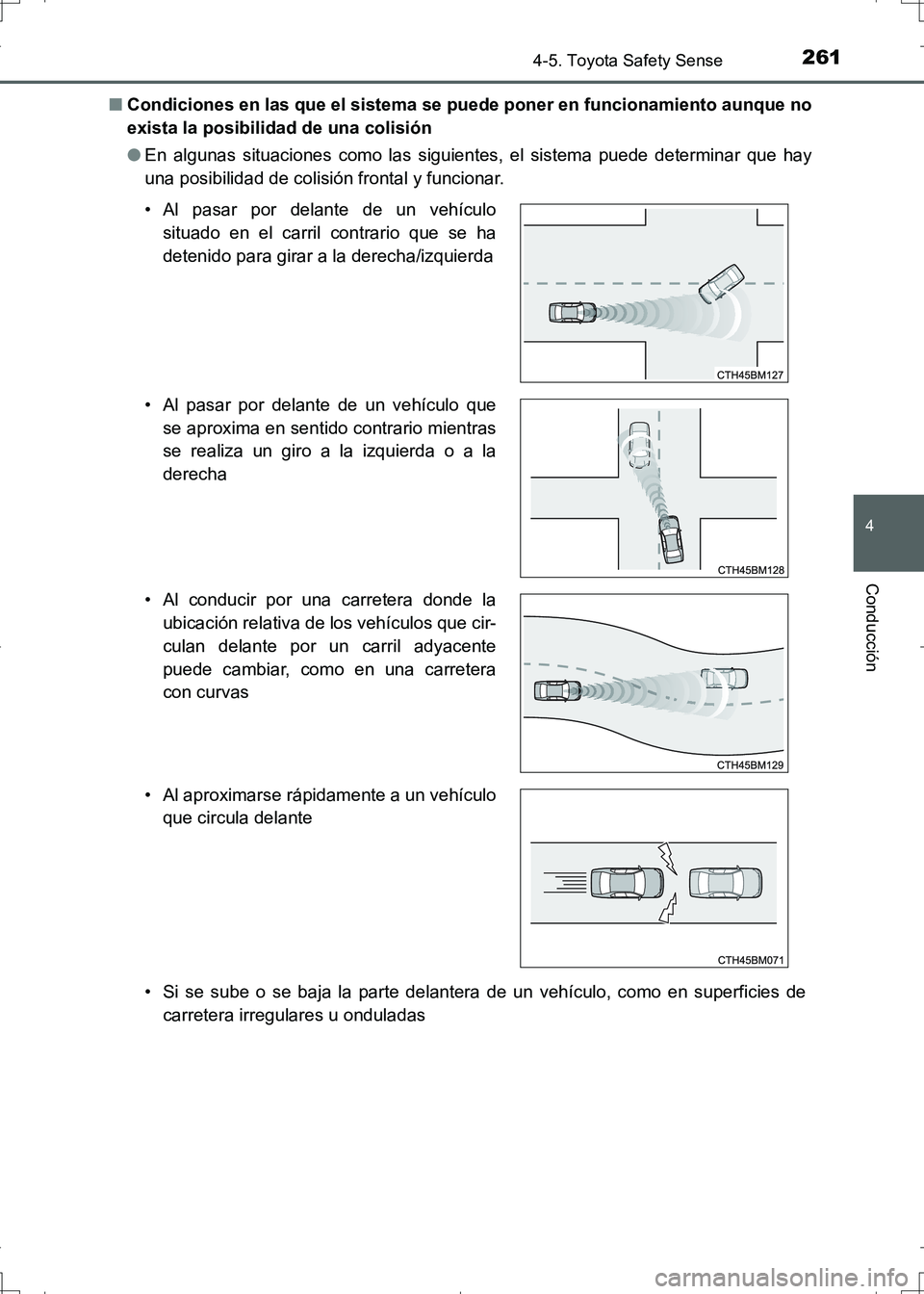 4-5. Toyota Safety Sense 261

■ Condiciones en las que el sistema se puede poner en funcionamiento aunque no exista la posibilidad de una colisión

● En algunas situaciones como las siguientes, el sistema puede determinar que hay una posibilidad de colisión frontal y funcionar.

• Al pasar por delante de un vehículo situado en el carril contrario que se ha detenido para girar a la derecha/izquierda

CTH45BM127

• Al pasar por delante de un vehículo que se aproxima en sentido contrario mientras se realiza un giro a la izquierda o a la derecha

CTH45BM128

• Al conducir por una carretera donde la ubicación relativa de los vehículos que circulan delante por un carril adyacente puede cambiar, como en una carretera con curvas

CTH45BM129

• Al aproximarse rápidamente a un vehículo que circula delante

CTH45BM071

• Si se sube o se baja la parte delantera de un vehículo, como en superficies de carretera irregulares u onduladas

4

Conducción

carmanualsonline.info