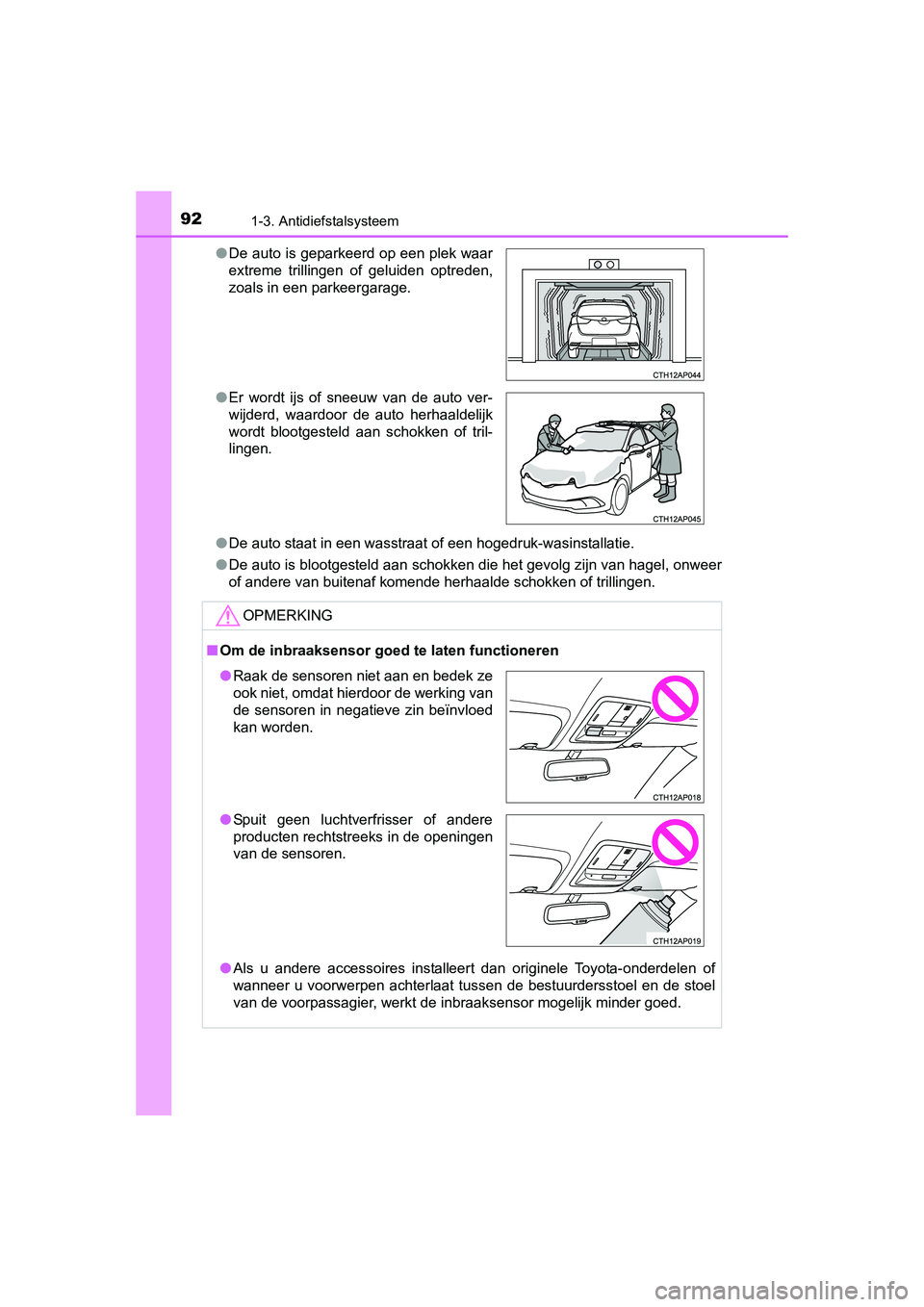 92 1-3. Antidiefstalsysteem

●De auto is geparkeerd op een plek waar extreme trillingen of geluiden optreden, zoals in een parkeergarage.

CTH12AP044

●Er wordt ijs of sneeuw van de auto verwijderd, waardoor de auto herhaaldelijk wordt blootgesteld aan schokken of trillingen.

CTH12AP045

●De auto staat in een wasstraat of een hogedruk-wasinstallatie.

●De auto is blootgesteld aan schokken die het gevolg zijn van hagel, onweer of andere van buitenaf komende herhaalde schokken of trillingen.

OPMERKING

■Om de inbraaksensor goed te laten functioneren

●Raak de sensoren niet aan en bedek ze ook niet, omdat hierdoor de werking van de sensoren in negatieve zin beïnvloed kan worden.

CTH12AP018

●Spuit geen luchtverfrisser of andere producten rechtstreeks in de openingen van de sensoren.

CTH12AP019

●Als u andere accessoires installeert dan originele Toyota-onderdelen of wanneer u voorwerpen achterlaat tussen de bestuurdersstoel en de stoel van de voorpassagier, werkt de inbraaksensor mogelijk minder goed.

carmanualsonline.info