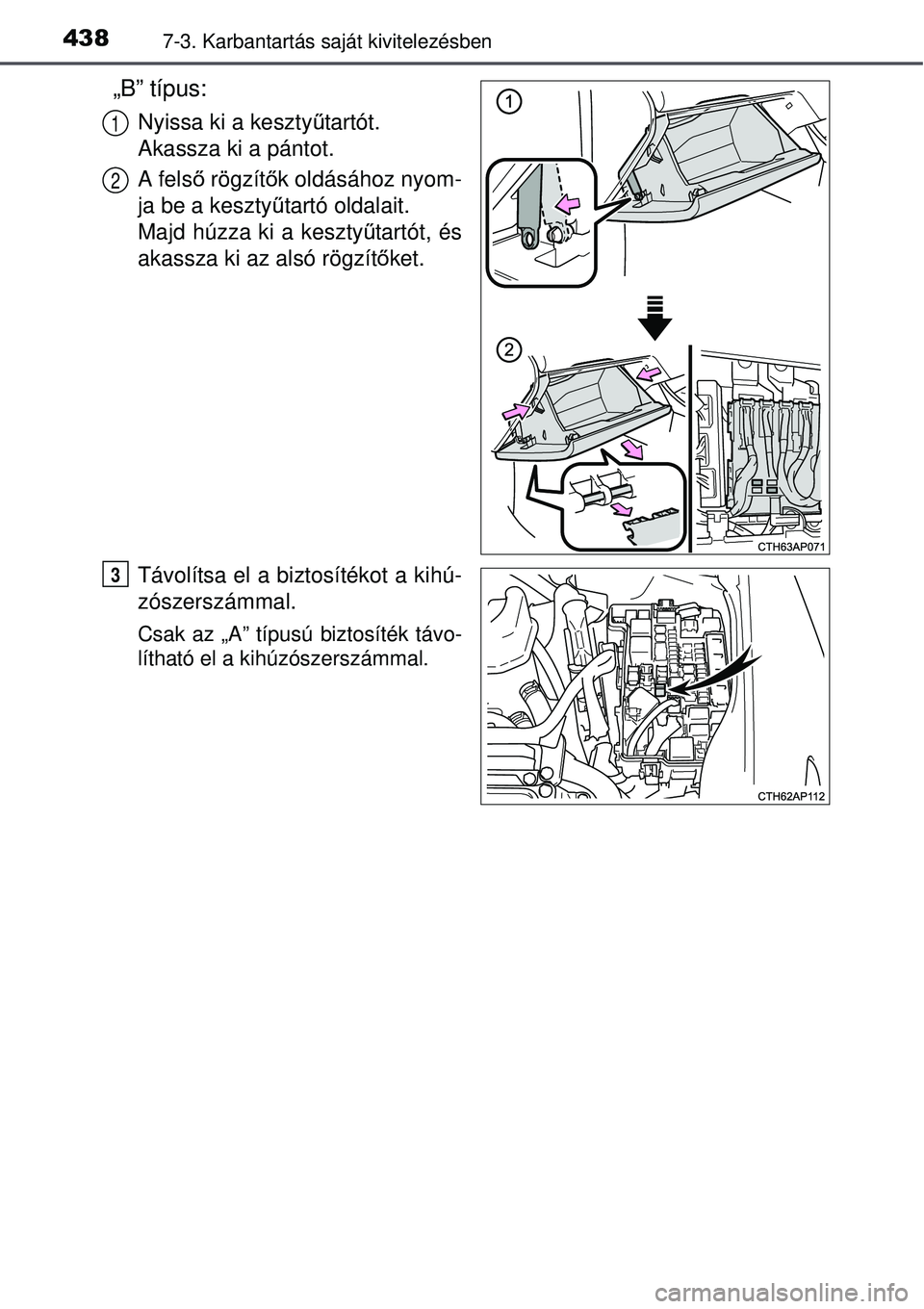 438 7-3. Karbantartás saját kivitelezésben

„B” típus:

1 Nyissa ki a kesztyűtartót. Akassza ki a pántot.

2 A felső rögzítők oldásához nyomja be a kesztyűtartó oldalait. Majd húzza ki a kesztyűtartót, és akassza ki az alsó rögzítőket.

1

2

CTH63AP071

3 Távolítsa el a biztosítékot a kihúzószerszámmal.

Csak az „A” típusú biztosíték távolítható el a kihúzószerszámmal.

CTH62AP112

carmanualsonline.info