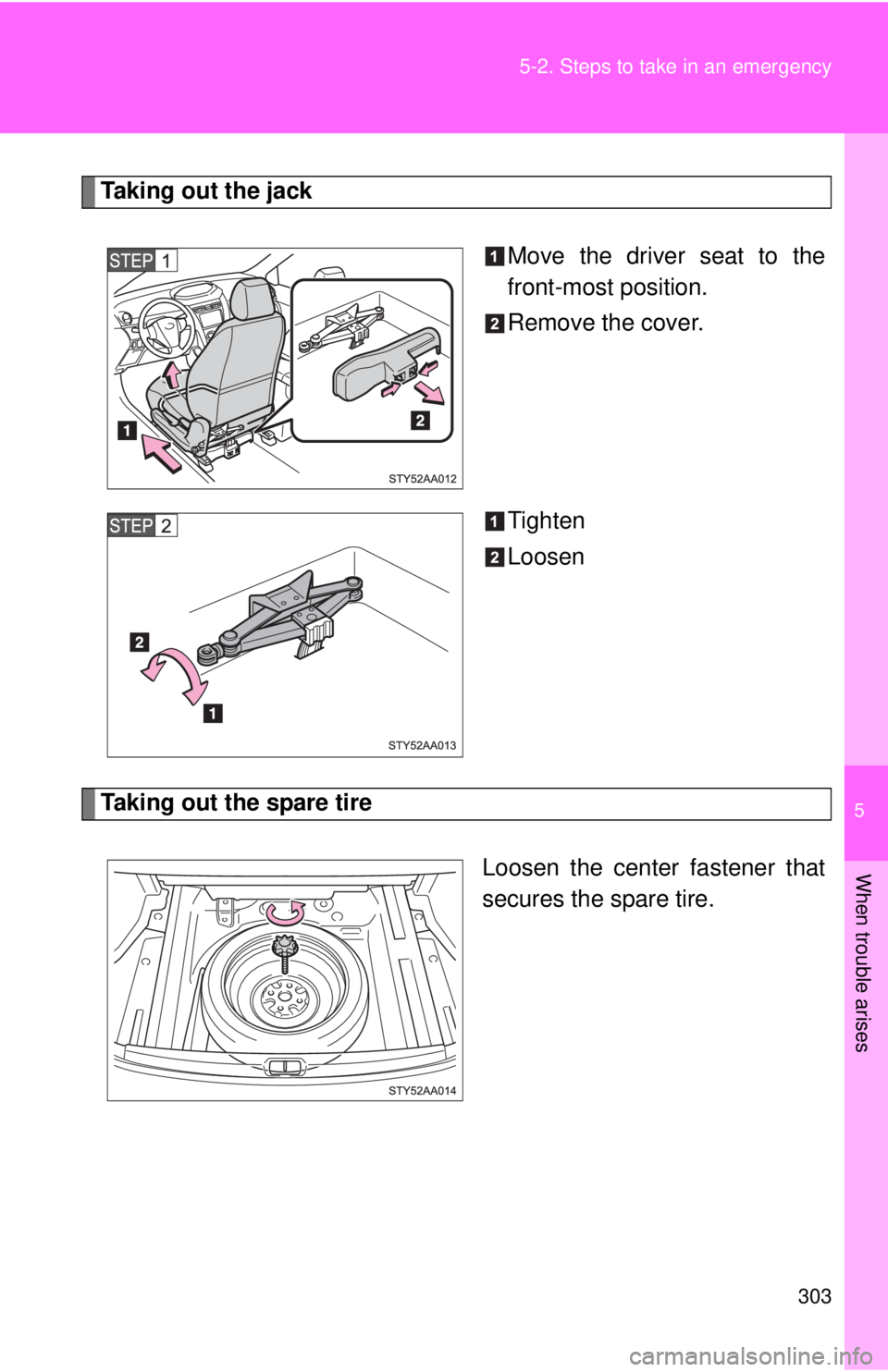 5-2. Steps to take in an emergency

Taking out the jack

STEP 1

1

2

STY52AA012

1 Move the driver seat to the front-most position.

2 Remove the cover.

STEP 2

2

1

STY52AA013

1 Tighten

2 Loosen

Taking out the spare tire

STY52AA014

Loosen the center fastener that secures the spare tire.

5

When trouble arises

303

carmanualsonline.info