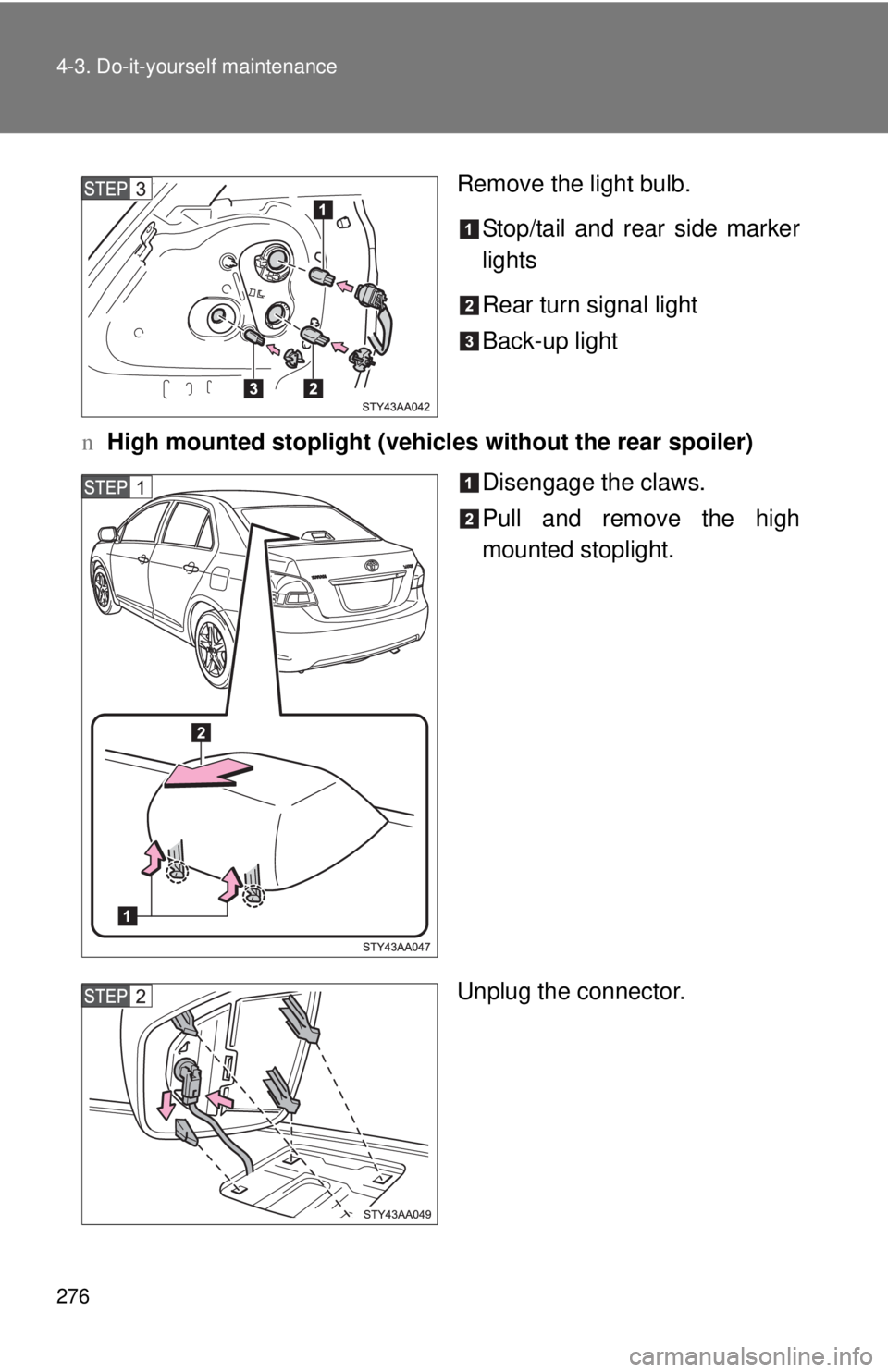 4-3. Do-it-yourself maintenance

STEP 3

1

3 2

STY43AA042

Remove the light bulb.

1 Stop/tail and rear side marker lights

2 Rear turn signal light

3 Back-up light

n High mounted stoplight (vehicles without the rear spoiler)

STEP 1

2

1

STY43AA047

1 Disengage the claws.

2 Pull and remove the high mounted stoplight.

STEP 2

STY43AA049

Unplug the connector.

276

carmanualsonline.info