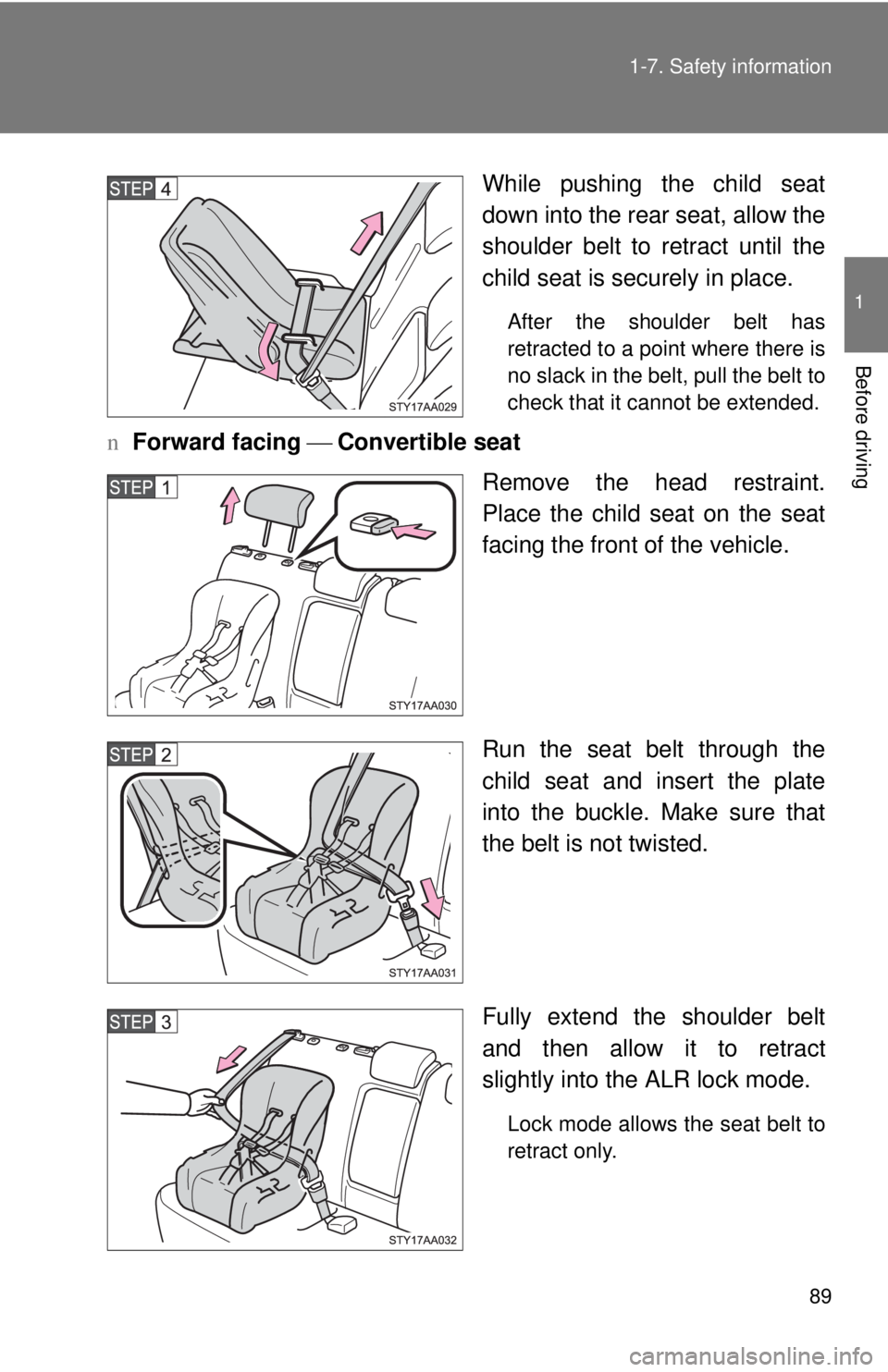 1-7. Safety information

1

Before driving

STEP 4

STY17AA029

While pushing the child seat down into the rear seat, allow the shoulder belt to retract until the child seat is securely in place.

After the shoulder belt has retracted to a point where there is no slack in the belt, pull the belt to check that it cannot be extended.

n Forward facing — Convertible seat

STEP 1

STY17AA030

Remove the head restraint. Place the child seat on the seat facing the front of the vehicle.

STEP 2

STY17AA031

Run the seat belt through the child seat and insert the plate into the buckle. Make sure that the belt is not twisted.

STEP 3

STY17AA032

Fully extend the shoulder belt and then allow it to retract slightly into the ALR lock mode.

Lock mode allows the seat belt to retract only.

89

carmanualsonline.info