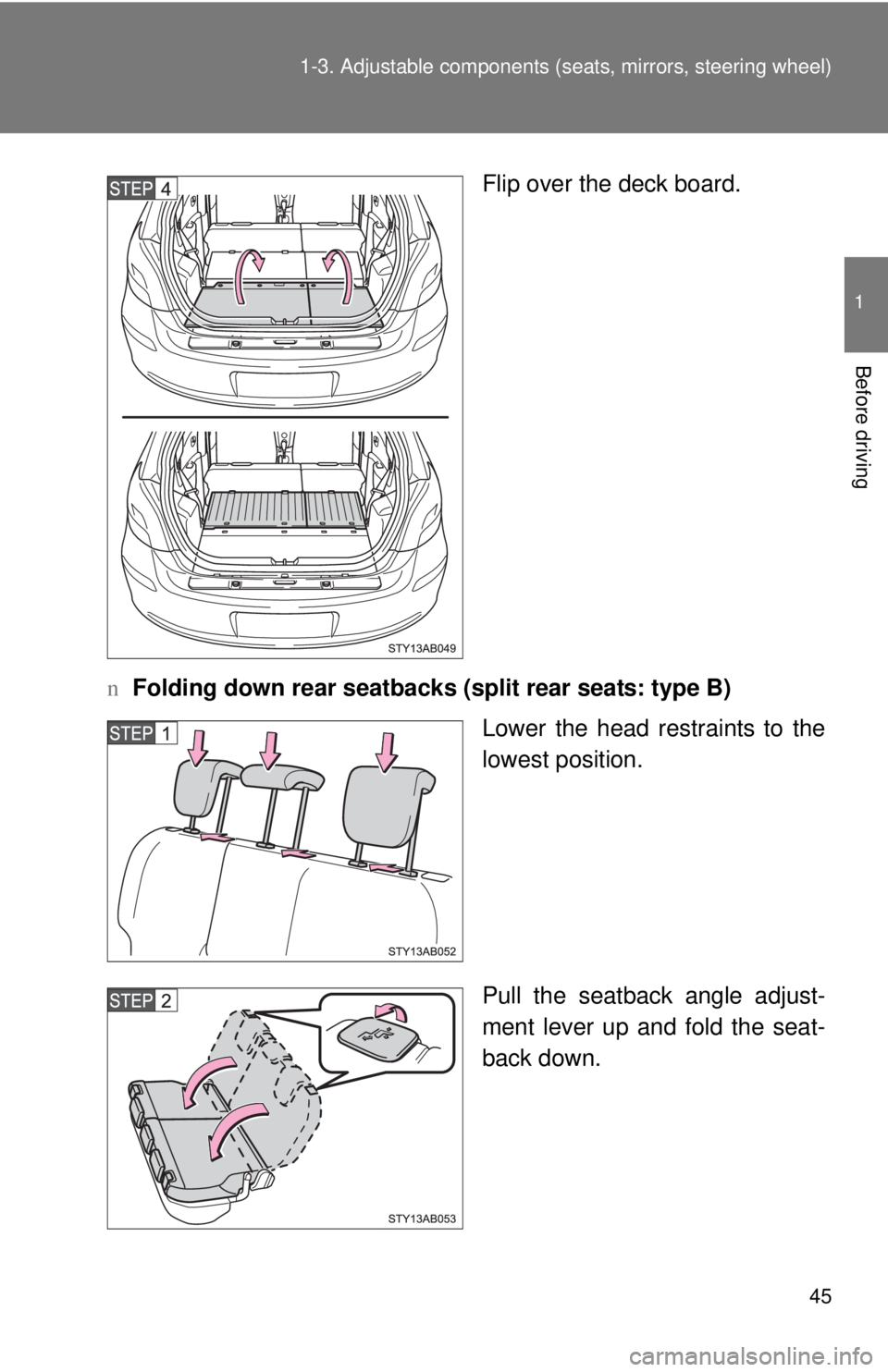 1-3. Adjustable components (seats, mirrors, steering wheel)

1

Before driving

STEP 4

Flip over the deck board.

STY13AB049

n Folding down rear seatbacks (split rear seats: type B)

STEP 1

Lower the head restraints to the lowest position.

STY13AB052

STEP 2

Pull the seatback angle adjustment lever up and fold the seatback down.

STY13AB053

45

carmanualsonline.info