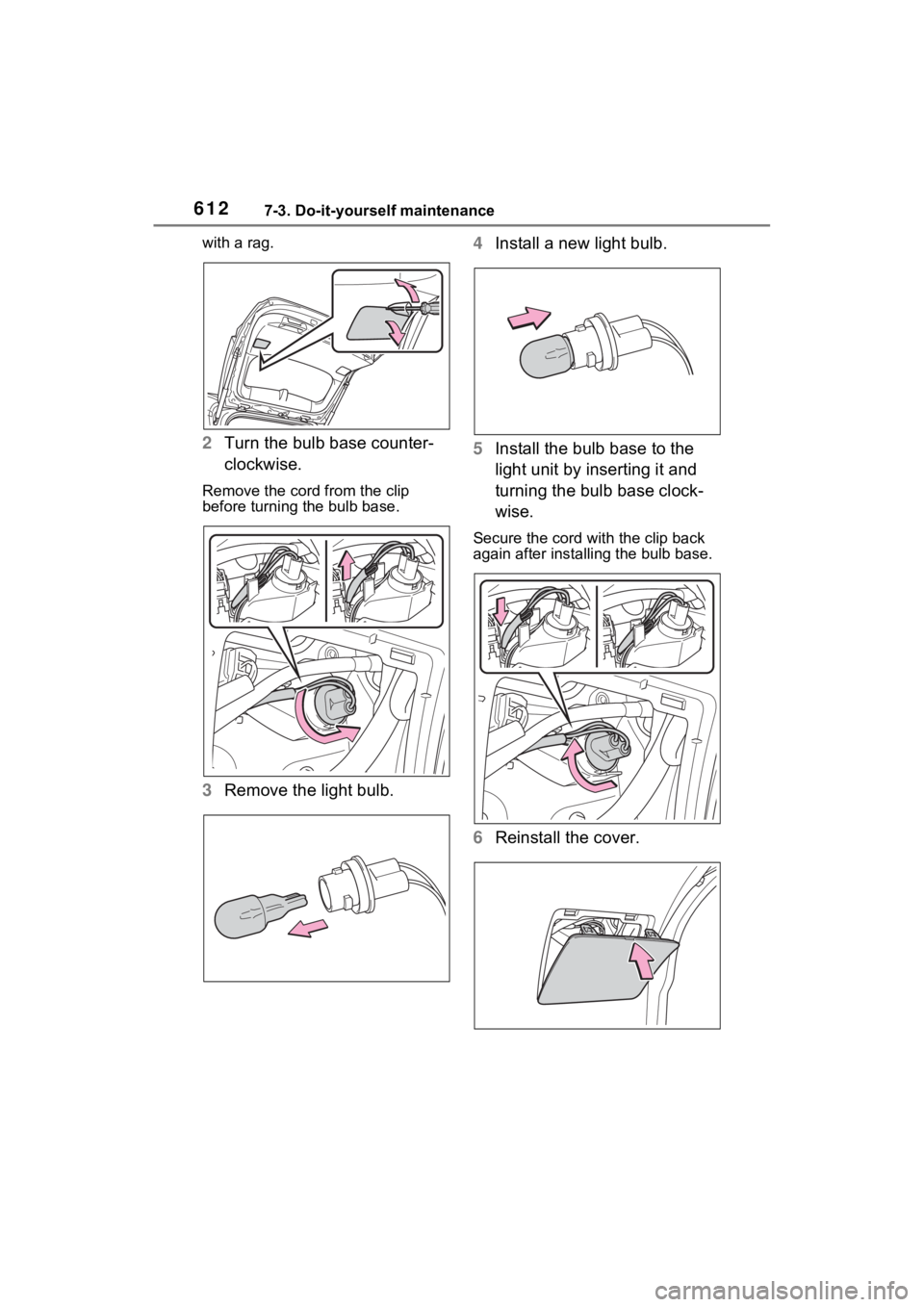 612 7-3. Do-it-yourself maintenance

with a rag.

2 Turn the bulb base counterclockwise.

Remove the cord from the clip before turning the bulb base.

3 Remove the light bulb.

4 Install a new light bulb.

5 Install the bulb base to the light unit by inserting it and turning the bulb base clockwise.

Secure the cord with the clip back again after installing the bulb base.

6 Reinstall the cover.

carmanualsonline.info