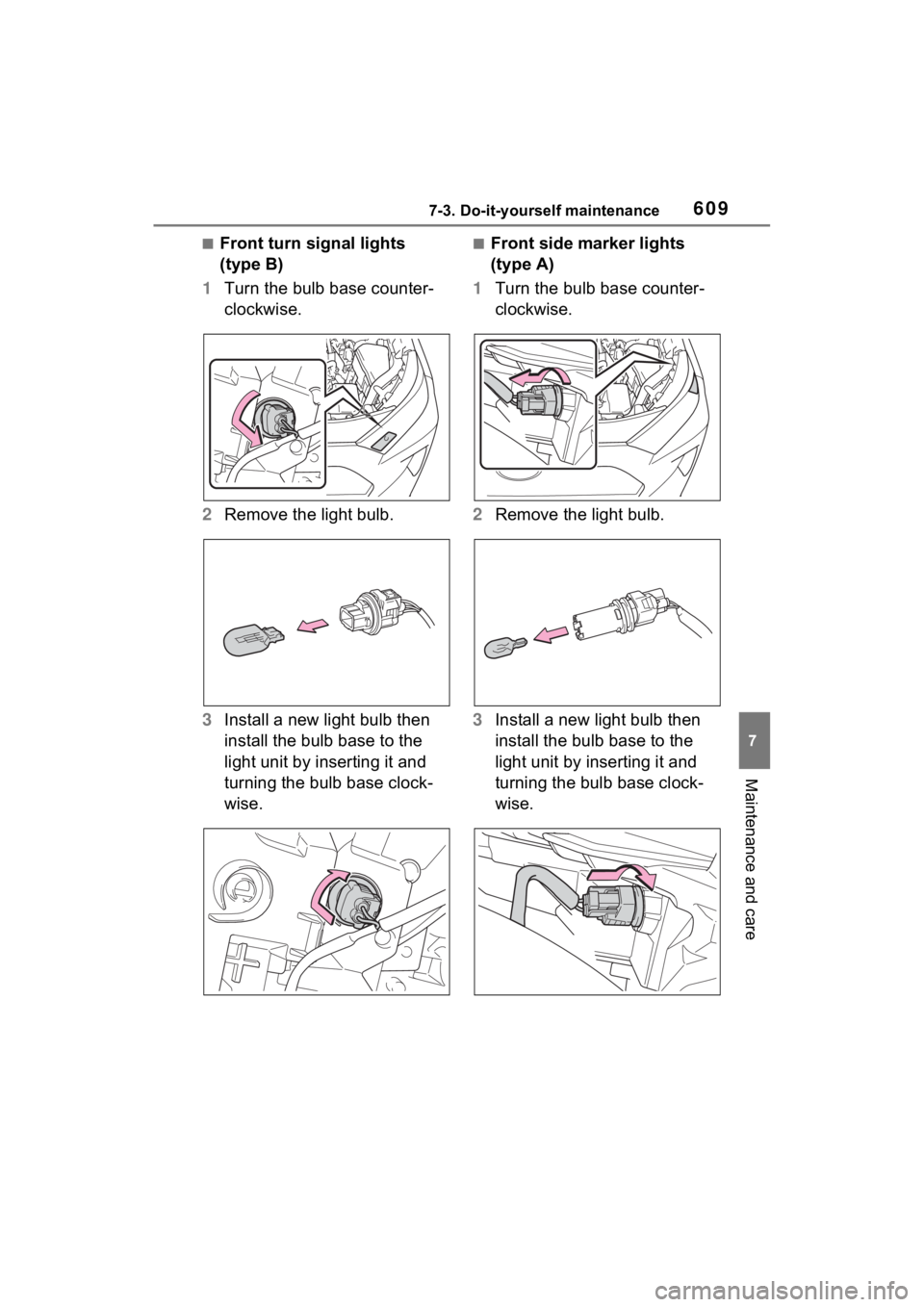 7-3. Do-it-yourself maintenance 609

■Front turn signal lights (type B)

1 Turn the bulb base counterclockwise.

2 Remove the light bulb.

3 Install a new light bulb then install the bulb base to the light unit by inserting it and turning the bulb base clockwise.

■Front side marker lights (type A)

1 Turn the bulb base counterclockwise.

2 Remove the light bulb.

3 Install a new light bulb then install the bulb base to the light unit by inserting it and turning the bulb base clockwise.

7

Maintenance and care

carmanualsonline.info