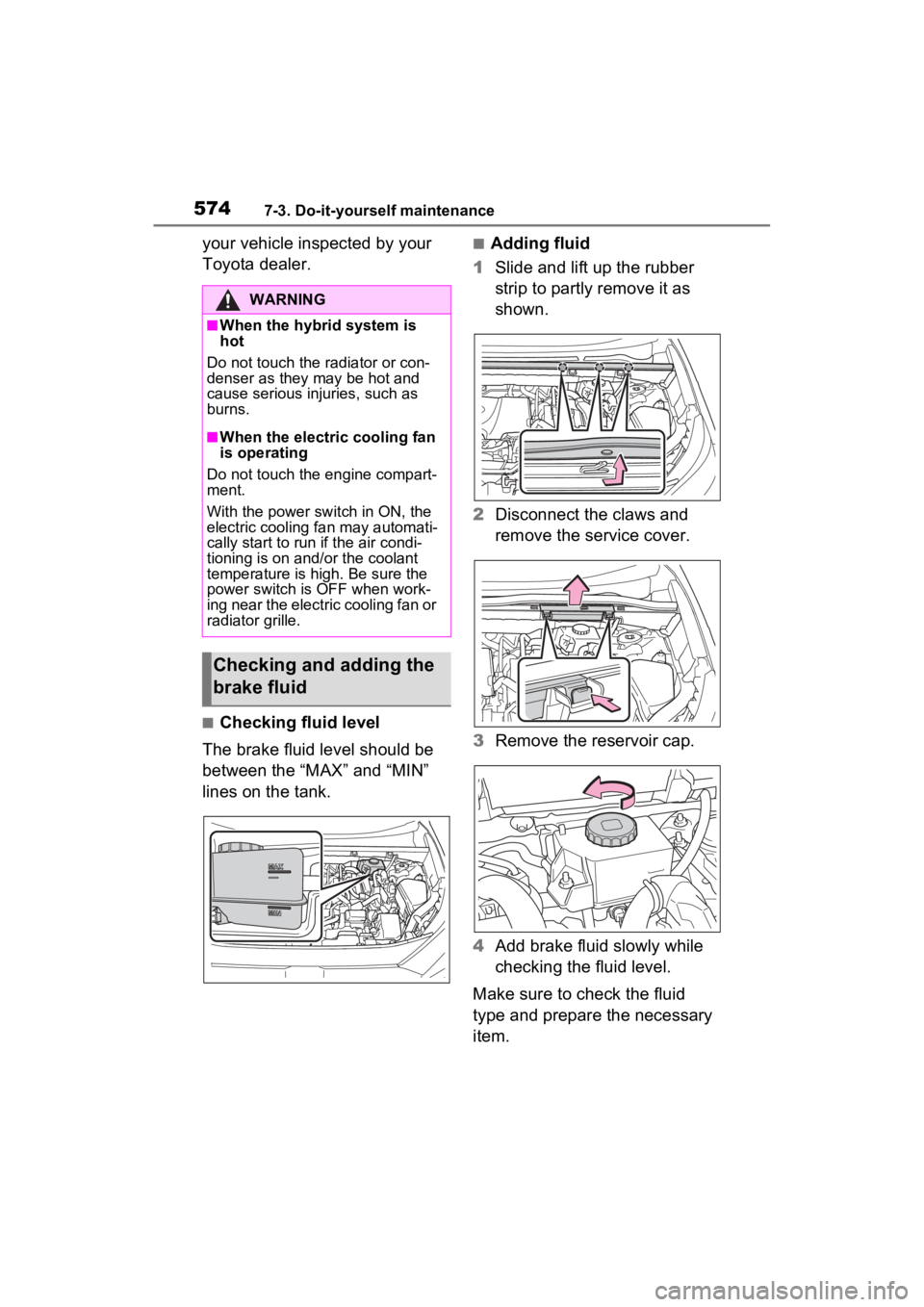 574 7-3. Do-it-yourself maintenance

your vehicle inspected by your Toyota dealer.

WARNING

■When the hybrid system is hot

Do not touch the radiator or condenser as they may be hot and cause serious injuries, such as burns.

■When the electric cooling fan is operating

Do not touch the engine compartment.

With the power switch in ON, the electric cooling fan may automatically start to run if the air conditioning is on and/or the coolant temperature is high. Be sure the power switch is OFF when working near the electric cooling fan or radiator grille.

Checking and adding the brake fluid

■Checking fluid level

The brake fluid level should be between the “MAX” and “MIN” lines on the tank.

MAX

MIN

■Adding fluid

1 Slide and lift up the rubber strip to partly remove it as shown.

2 Disconnect the claws and remove the service cover.

3 Remove the reservoir cap.

4 Add brake fluid slowly while checking the fluid level.

Make sure to check the fluid type and prepare the necessary item.

carmanualsonline.info