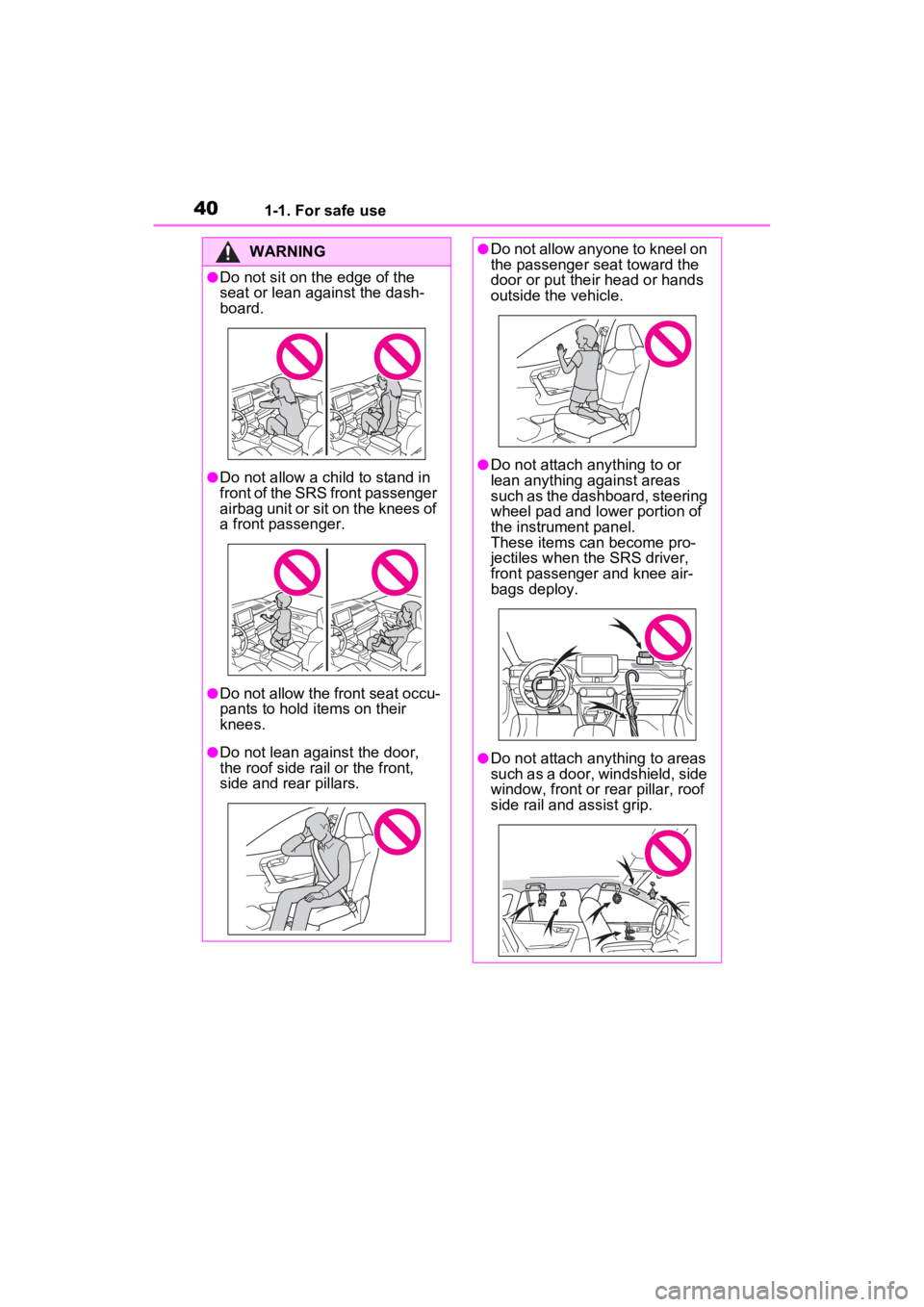 40 1-1. For safe use

WARNING

●Do not sit on the edge of the seat or lean against the dashboard.

●Do not allow a child to stand in front of the SRS front passenger airbag unit or sit on the knees of a front passenger.

●Do not allow the front seat occupants to hold items on their knees.

●Do not lean against the door, the roof side rail or the front, side and rear pillars.

●Do not allow anyone to kneel on the passenger seat toward the door or put their head or hands outside the vehicle.

●Do not attach anything to or lean anything against areas such as the dashboard, steering wheel pad and lower portion of the instrument panel.
These items can become projectiles when the SRS driver, front passenger and knee airbags deploy.

●Do not attach anything to areas such as a door, windshield, side window, front or rear pillar, roof side rail and assist grip.

carmanualsonline.info