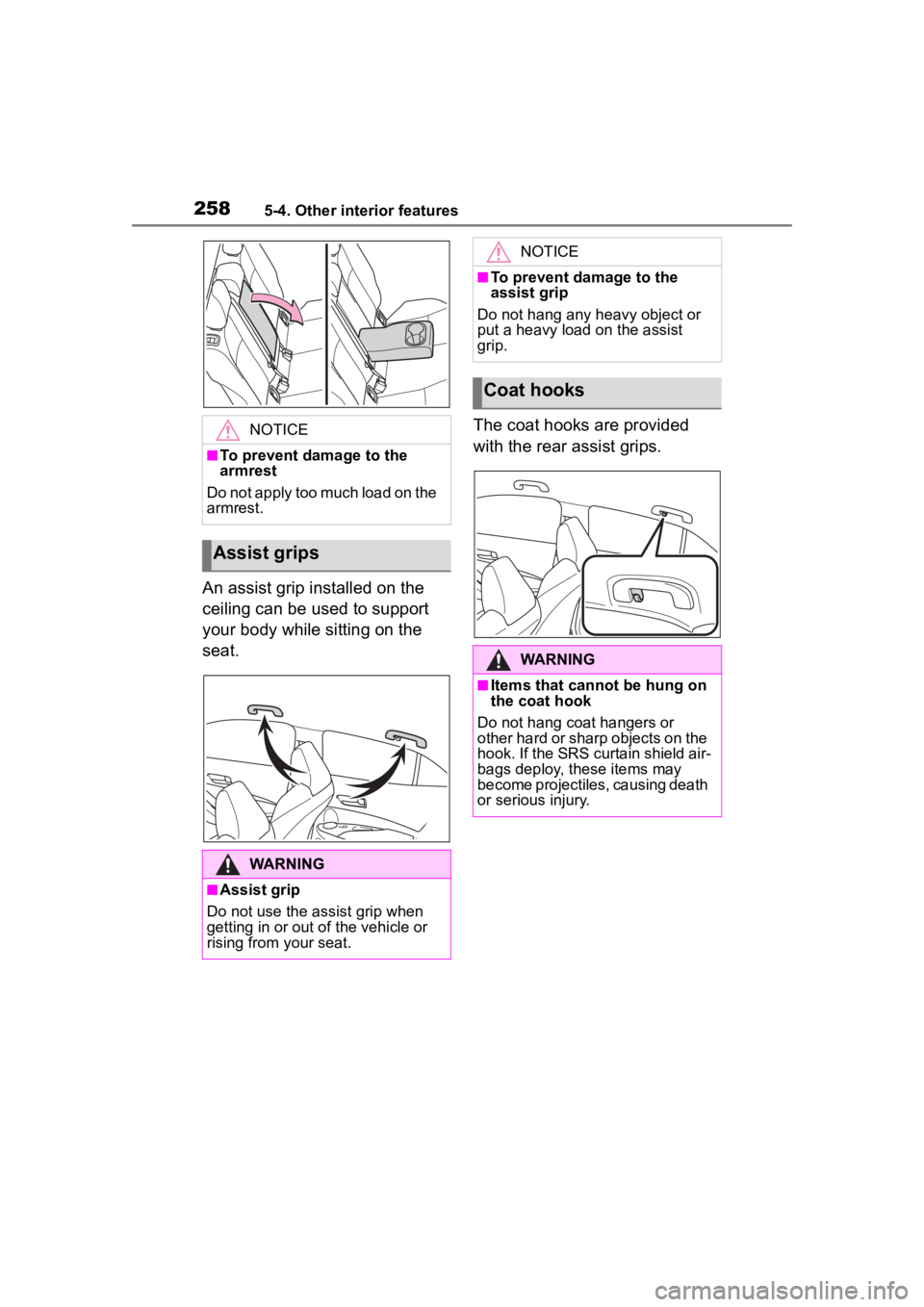 258 5-4. Other interior features

NOTICE

■To prevent damage to the armrest

Do not apply too much load on the armrest.

Assist grips

An assist grip installed on the ceiling can be used to support your body while sitting on the seat.

WARNING

■Assist grip

Do not use the assist grip when getting in or out of the vehicle or rising from your seat.

NOTICE

■To prevent damage to the assist grip

Do not hang any heavy object or put a heavy load on the assist grip.

Coat hooks

The coat hooks are provided with the rear assist grips.

WARNING

■Items that cannot be hung on the coat hook

Do not hang coat hangers or other hard or sharp objects on the hook. If the SRS curtain shield airbags deploy, these items may become projectiles, causing death or serious injury.

carmanualsonline.info