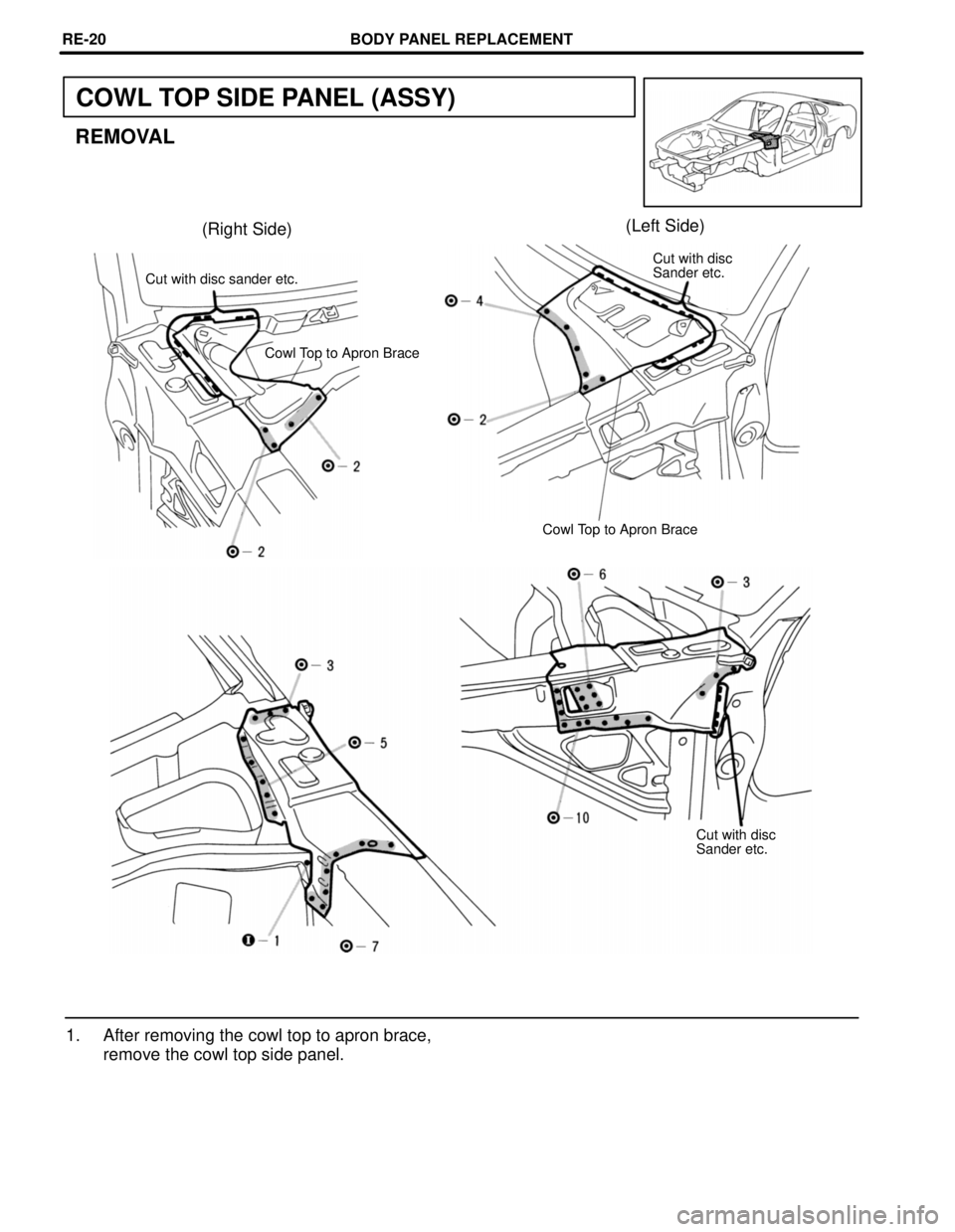 RE-20 BODY PANEL REPLACEMENT

COWL TOP SIDE PANEL (ASSY)

REMOVAL

(Right Side)

Cut with disc sander etc.

Cowl Top to Apron Brace

– 2

– 2

(Left Side)

Cut with disc Sander etc.

– 4

– 2

Cowl Top to Apron Brace

– 3

– 5

– 1

– 7

– 6

– 3

– 10

Cut with disc Sander etc.

1. After removing the cowl top to apron brace, remove the cowl top side panel.

carmanualsonline.info