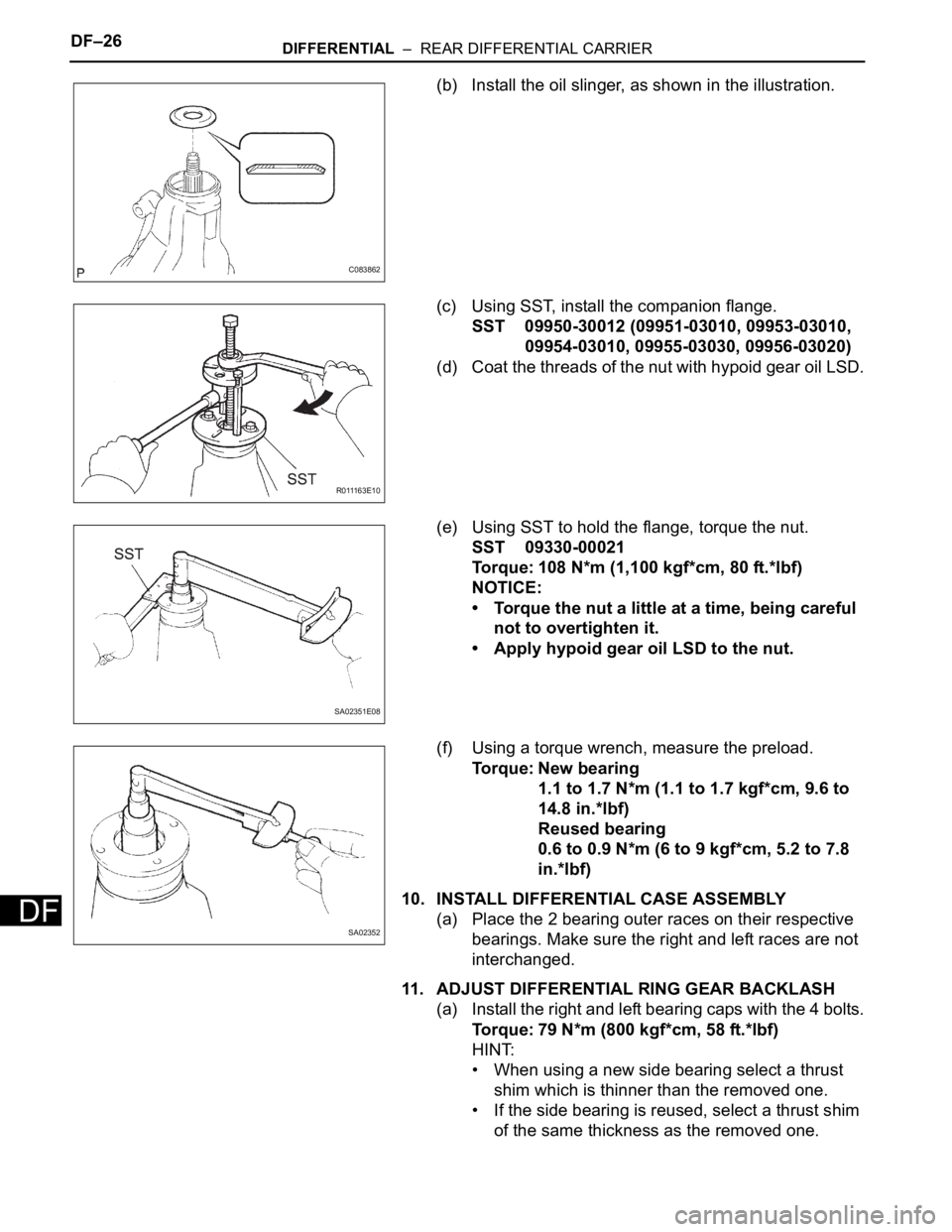 DF–26

DIFFERENTIAL – REAR DIFFERENTIAL CARRIER

P

C083862

(b) Install the oil slinger, as shown in the illustration.

SST

R011163E10

(c) Using SST, install the companion flange.
SST 09950-30012 (09951-03010, 09953-03010, 09954-03010, 09955-03030, 09956-03020)

(d) Coat the threads of the nut with hypoid gear oil LSD.

SST

SA02351E08

(e) Using SST to hold the flange, torque the nut.
SST 09330-00021
Torque: 108 N*m (1,100 kgf*cm, 80 ft.*lbf)
NOTICE:
• Torque the nut a little at a time, being careful not to overtighten it.
• Apply hypoid gear oil LSD to the nut.

SA02352

(f) Using a torque wrench, measure the preload.
Torque: New bearing
1.1 to 1.7 N*m (1.1 to 1.7 kgf*cm, 9.6 to 14.8 in.*lbf)
Reused bearing
0.6 to 0.9 N*m (6 to 9 kgf*cm, 5.2 to 7.8 in.*lbf)

DF

10. INSTALL DIFFERENTIAL CASE ASSEMBLY
(a) Place the 2 bearing outer races on their respective bearings. Make sure the right and left races are not interchanged.

11. ADJUST DIFFERENTIAL RING GEAR BACKLASH
(a) Install the right and left bearing caps with the 4 bolts.
Torque: 79 N*m (800 kgf*cm, 58 ft.*lbf)
HINT:
• When using a new side bearing select a thrust shim which is thinner than the removed one.
• If the side bearing is reused, select a thrust shim of the same thickness as the removed one.

carmanualsonline.info