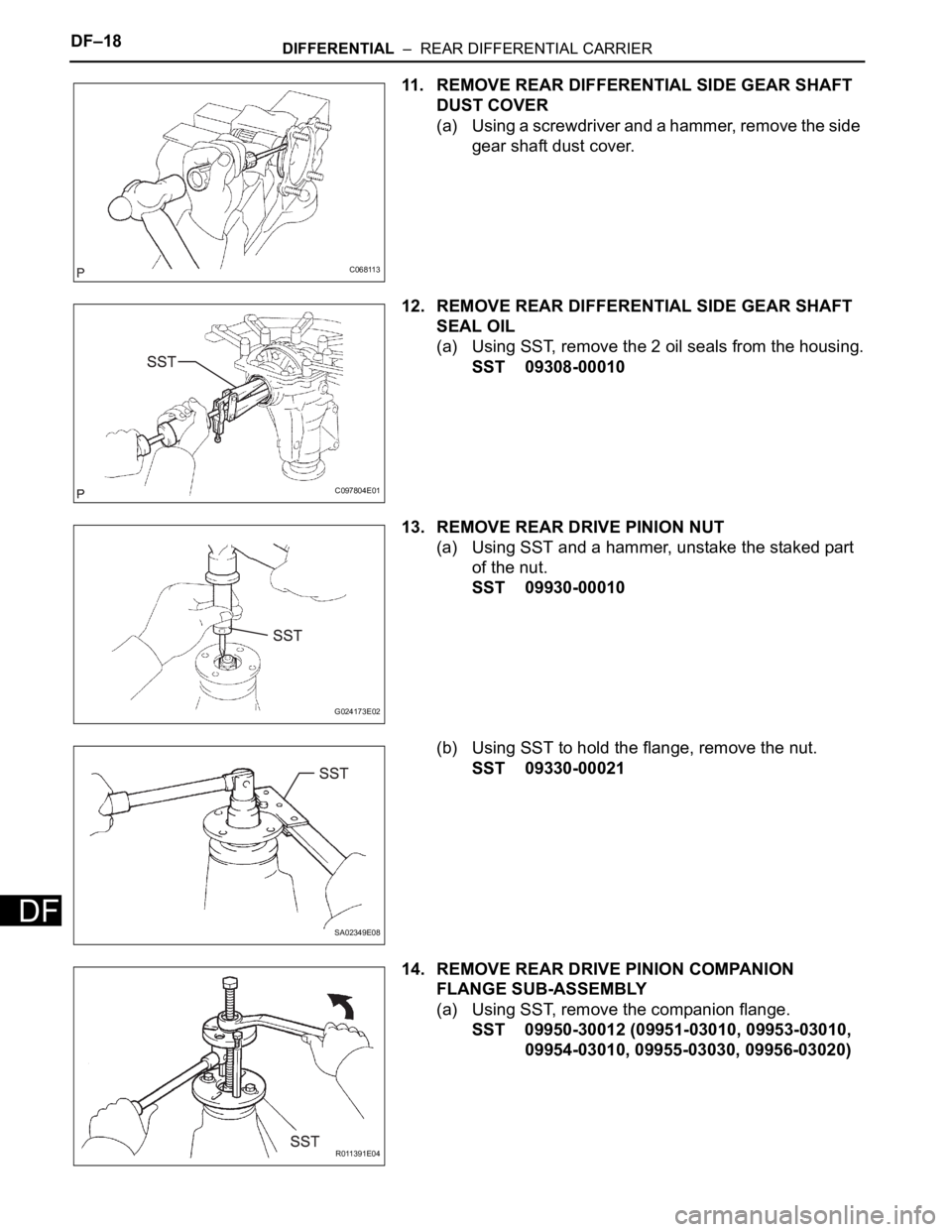 DF–18 DIFFERENTIAL – REAR DIFFERENTIAL CARRIER

P

C068113

11. REMOVE REAR DIFFERENTIAL SIDE GEAR SHAFT DUST COVER
(a) Using a screwdriver and a hammer, remove the side gear shaft dust cover.

SST

P

C097804E01

12. REMOVE REAR DIFFERENTIAL SIDE GEAR SHAFT SEAL OIL
(a) Using SST, remove the 2 oil seals from the housing.
SST 09308-00010

SST

G024173E02

13. REMOVE REAR DRIVE PINION NUT
(a) Using SST and a hammer, unstake the staked part of the nut.
SST 09930-00010

SST

SA02349E08

(b) Using SST to hold the flange, remove the nut.
SST 09330-00021

DF

SST

R011391E04

14. REMOVE REAR DRIVE PINION COMPANION FLANGE SUB-ASSEMBLY
(a) Using SST, remove the companion flange.
SST 09950-30012 (09951-03010, 09953-03010, 09954-03010, 09955-03030, 09956-03020)

carmanualsonline.info