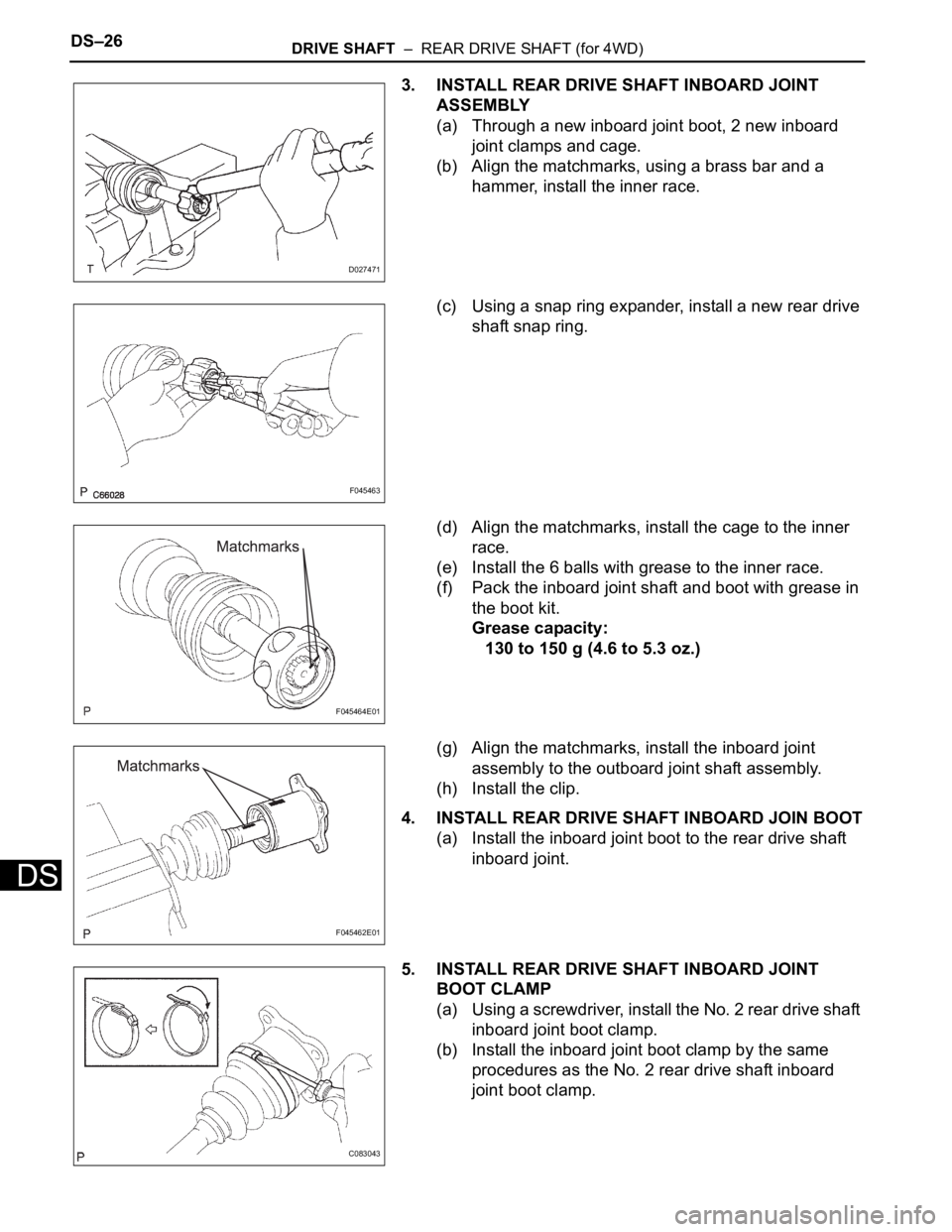 DS–26
DRIVE SHAFT – REAR DRIVE SHAFT (for 4WD)

T
D027471

3. INSTALL REAR DRIVE SHAFT INBOARD JOINT ASSEMBLY
(a) Through a new inboard joint boot, 2 new inboard joint clamps and cage.
(b) Align the matchmarks, using a brass bar and a hammer, install the inner race.

P C66028
F045463

(c) Using a snap ring expander, install a new rear drive shaft snap ring.

Matchmarks
P
F045464E01

(d) Align the matchmarks, install the cage to the inner race.
(e) Install the 6 balls with grease to the inner race.
(f) Pack the inboard joint shaft and boot with grease in the boot kit.
Grease capacity:
130 to 150 g (4.6 to 5.3 oz.)

Matchmarks
P
F045462E01

(g) Align the matchmarks, install the inboard joint assembly to the outboard joint shaft assembly.
(h) Install the clip.

4. INSTALL REAR DRIVE SHAFT INBOARD JOIN BOOT
(a) Install the inboard joint boot to the rear drive shaft inboard joint.

DS

P
C083043

5. INSTALL REAR DRIVE SHAFT INBOARD JOINT BOOT CLAMP
(a) Using a screwdriver, install the No. 2 rear drive shaft inboard joint boot clamp.
(b) Install the inboard joint boot clamp by the same procedures as the No. 2 rear drive shaft inboard joint boot clamp.

carmanualsonline.info