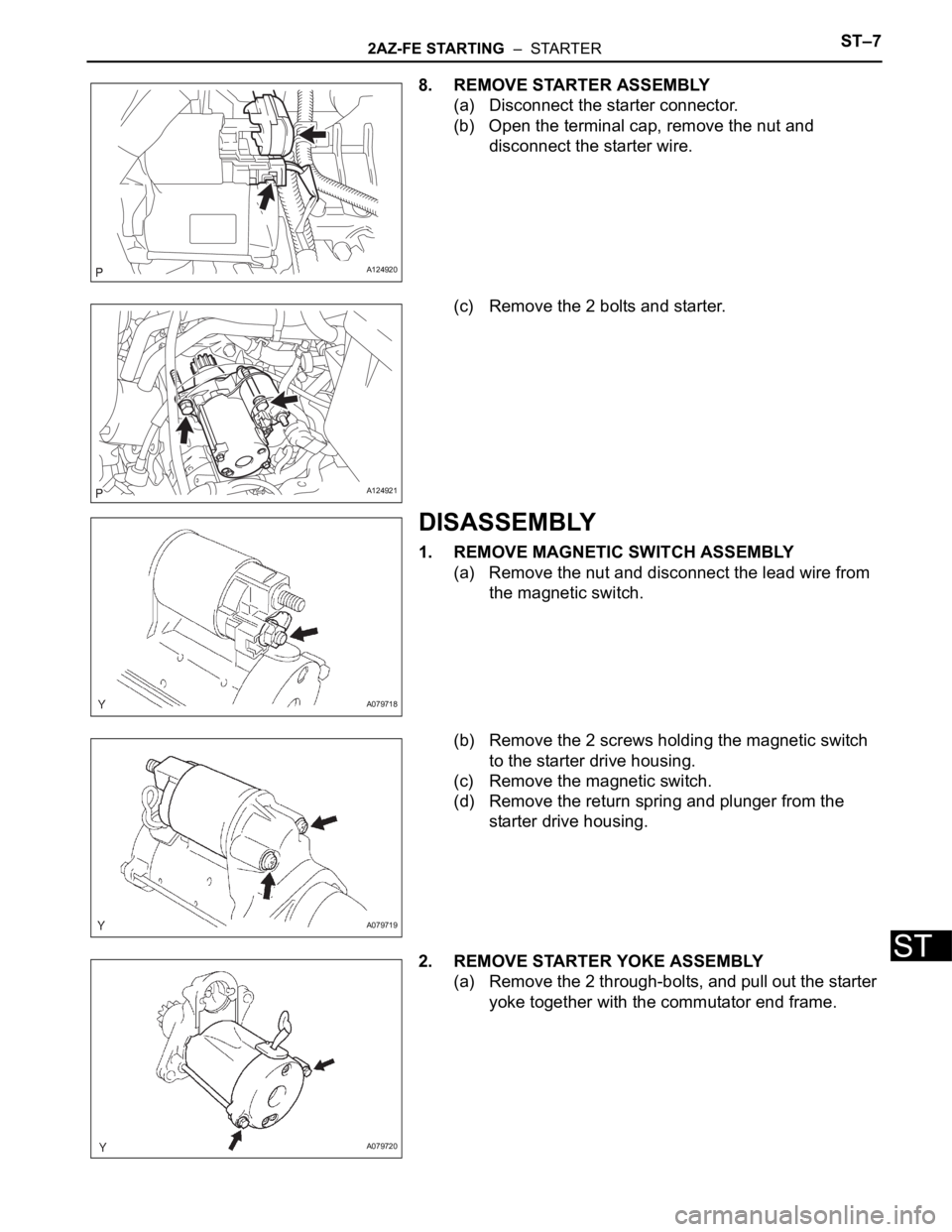 2AZ-FE STARTING – STARTER ST–7

P A124920

8. REMOVE STARTER ASSEMBLY
(a) Disconnect the starter connector.
(b) Open the terminal cap, remove the nut and disconnect the starter wire.

P A124921

(c) Remove the 2 bolts and starter.

DISASSEMBLY

Y A079718

1. REMOVE MAGNETIC SWITCH ASSEMBLY
(a) Remove the nut and disconnect the lead wire from the magnetic switch.

Y A079719

(b) Remove the 2 screws holding the magnetic switch to the starter drive housing.
(c) Remove the magnetic switch.
(d) Remove the return spring and plunger from the starter drive housing.

ST

Y A079720

2. REMOVE STARTER YOKE ASSEMBLY
(a) Remove the 2 through-bolts, and pull out the starter yoke together with the commutator end frame.

carmanualsonline.info