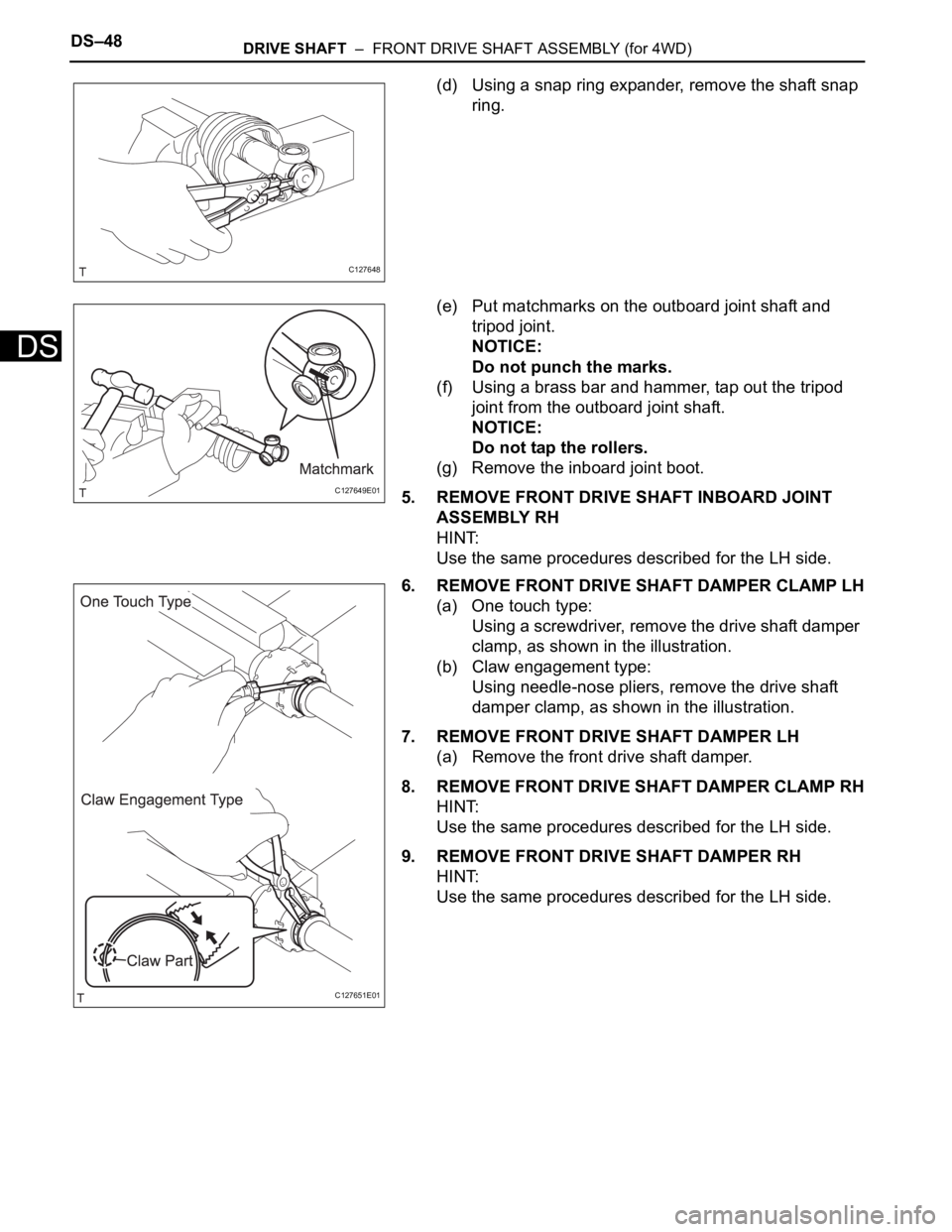 DS–48 DRIVE SHAFT – FRONT DRIVE SHAFT ASSEMBLY (for 4WD)

DS

T

C127648

(d) Using a snap ring expander, remove the shaft snap ring.

Matchmark

T

C127649E01

(e) Put matchmarks on the outboard joint shaft and tripod joint.
NOTICE:
Do not punch the marks.

(f) Using a brass bar and hammer, tap out the tripod joint from the outboard joint shaft.
NOTICE:
Do not tap the rollers.

(g) Remove the inboard joint boot.

5. REMOVE FRONT DRIVE SHAFT INBOARD JOINT ASSEMBLY RH
HINT:
Use the same procedures described for the LH side.

One Touch Type

Claw Engagement Type

Claw Part

T

C127651E01

6. REMOVE FRONT DRIVE SHAFT DAMPER CLAMP LH
(a) One touch type:
Using a screwdriver, remove the drive shaft damper clamp, as shown in the illustration.
(b) Claw engagement type:
Using needle-nose pliers, remove the drive shaft damper clamp, as shown in the illustration.

7. REMOVE FRONT DRIVE SHAFT DAMPER LH
(a) Remove the front drive shaft damper.

8. REMOVE FRONT DRIVE SHAFT DAMPER CLAMP RH
HINT:
Use the same procedures described for the LH side.

9. REMOVE FRONT DRIVE SHAFT DAMPER RH
HINT:
Use the same procedures described for the LH side.

carmanualsonline.info