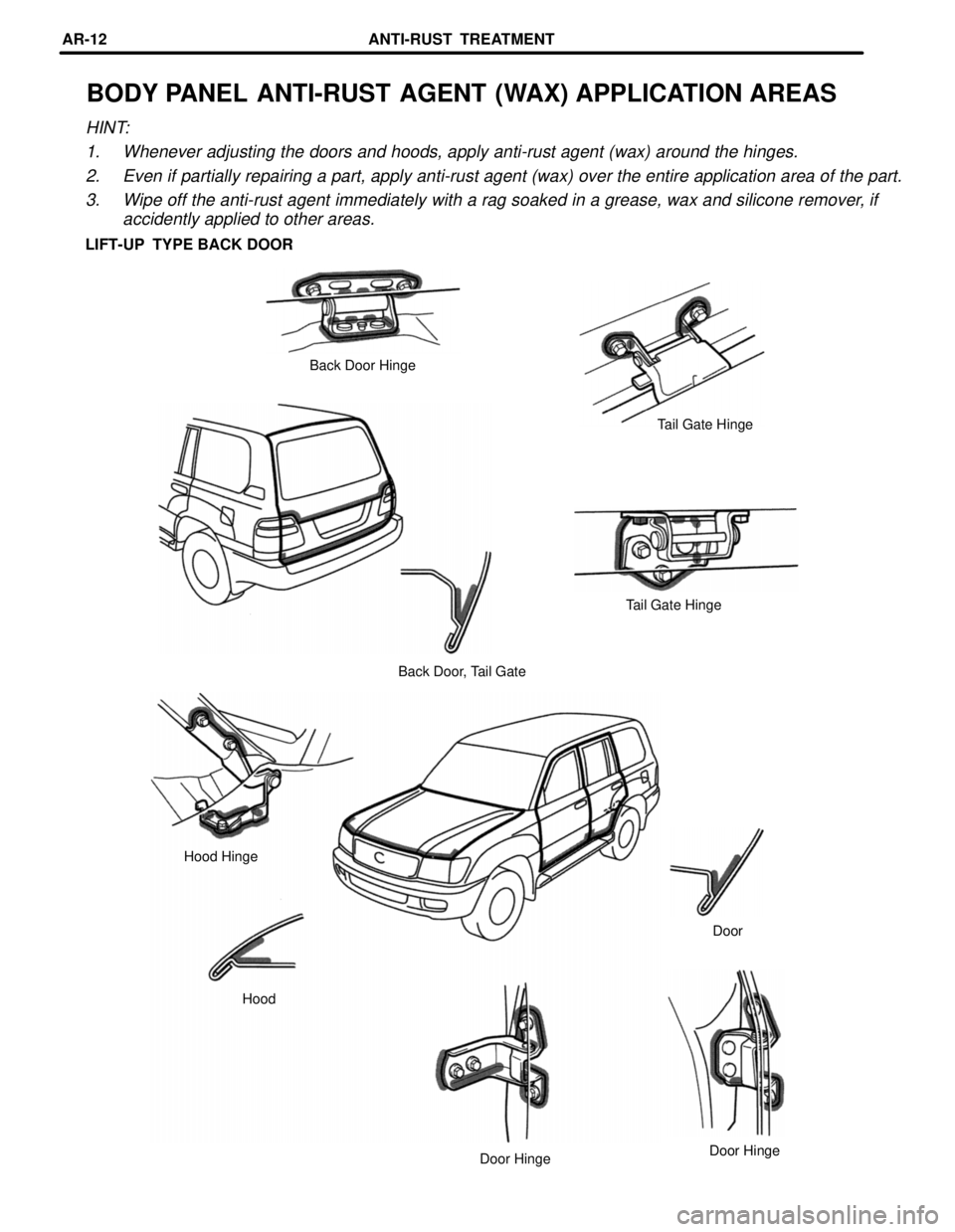 AR-12 ANTI-RUST TREATMENT

BODY PANEL ANTI-RUST AGENT (WAX) APPLICATION AREAS

HINT:
1. Whenever adjusting the doors and hoods, apply anti-rust agent (wax) around the hinges.
2. Even if partially repairing a part, apply anti-rust agent (wax) over the entire application area of the part.
3. Wipe off the anti-rust agent immediately with a rag soaked in a grease, wax and silicone remover, if accidently applied to other areas.

LIFT-UP TYPE BACK DOOR

Back Door Hinge

Tail Gate Hinge

Tail Gate Hinge

Back Door, Tail Gate

Hood Hinge

Door

Hood

Door Hinge

Door Hinge

carmanualsonline.info