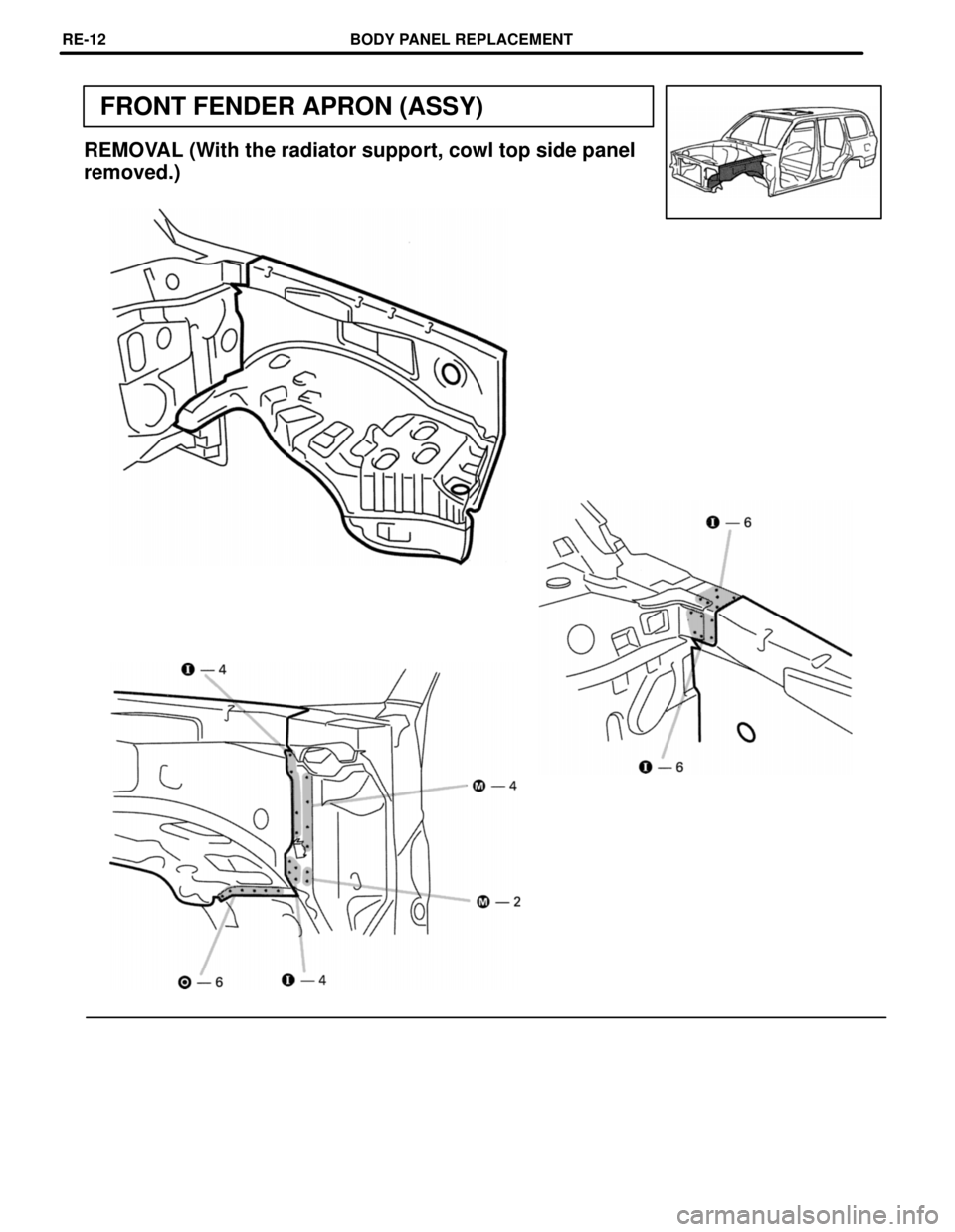 RE-12 BODY PANEL REPLACEMENT

FRONT FENDER APRON (ASSY)

REMOVAL (With the radiator support, cowl top side panel removed.)

I — 6

I — 6

I — 4

M — 4

M — 2

O — 6 I — 4

carmanualsonline.info