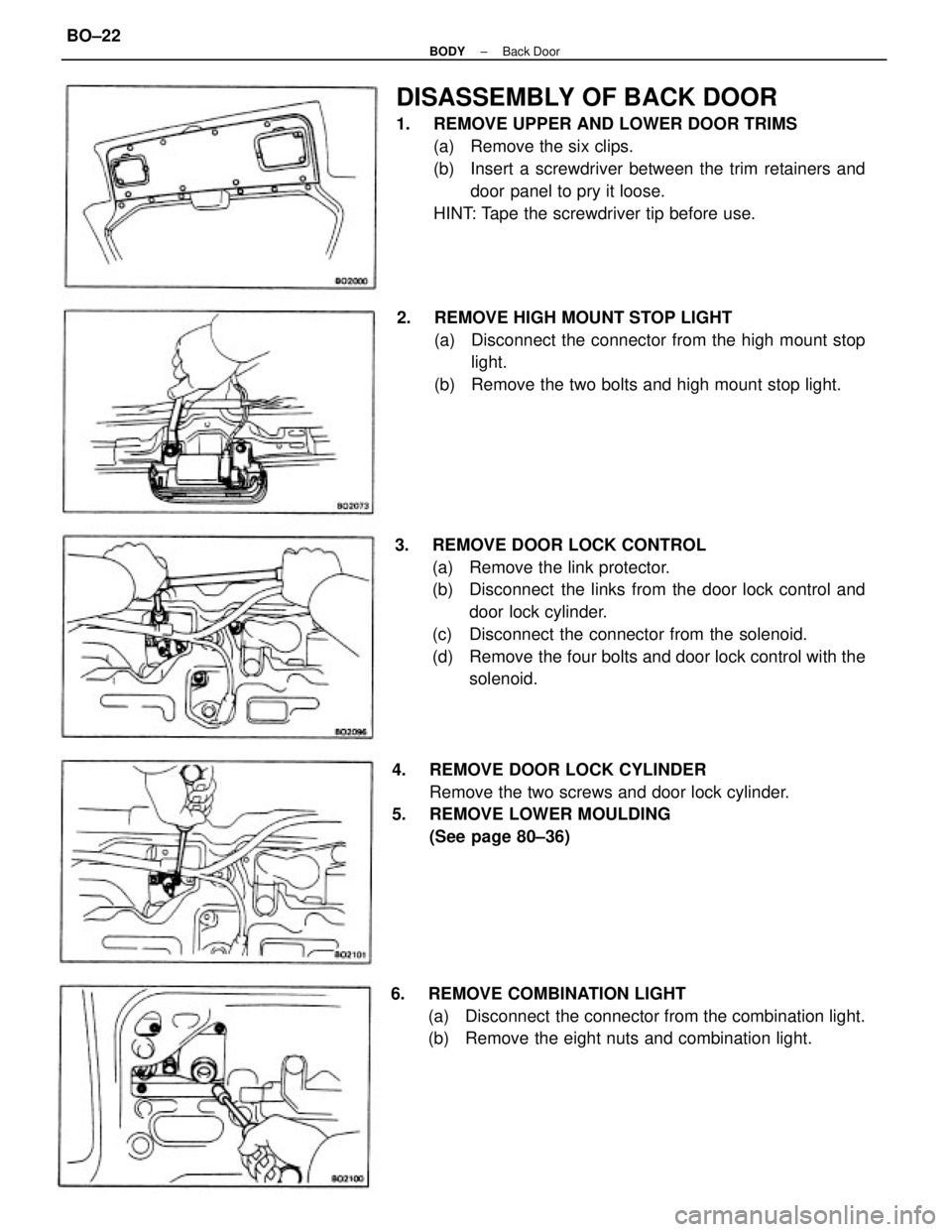 BO–22

BODY – Back Door

BO2000

DISASSEMBLY OF BACK DOOR

1. REMOVE UPPER AND LOWER DOOR TRIMS

(a) Remove the six clips.

(b) Insert a screwdriver between the trim retainers and door panel to pry it loose.

HINT: Tape the screwdriver tip before use.

BO2073

2. REMOVE HIGH MOUNT STOP LIGHT

(a) Disconnect the connector from the high mount stop light.

(b) Remove the two bolts and high mount stop light.

BO2096

3. REMOVE DOOR LOCK CONTROL

(a) Remove the link protector.

(b) Disconnect the links from the door lock control and door lock cylinder.

(c) Disconnect the connector from the solenoid.

(d) Remove the four bolts and door lock control with the solenoid.

BO2101

4. REMOVE DOOR LOCK CYLINDER

Remove the two screws and door lock cylinder.

5. REMOVE LOWER MOULDING

(See page 80–36)

BO2100

6. REMOVE COMBINATION LIGHT

(a) Disconnect the connector from the combination light.

(b) Remove the eight nuts and combination light.

carmanualsonline.info