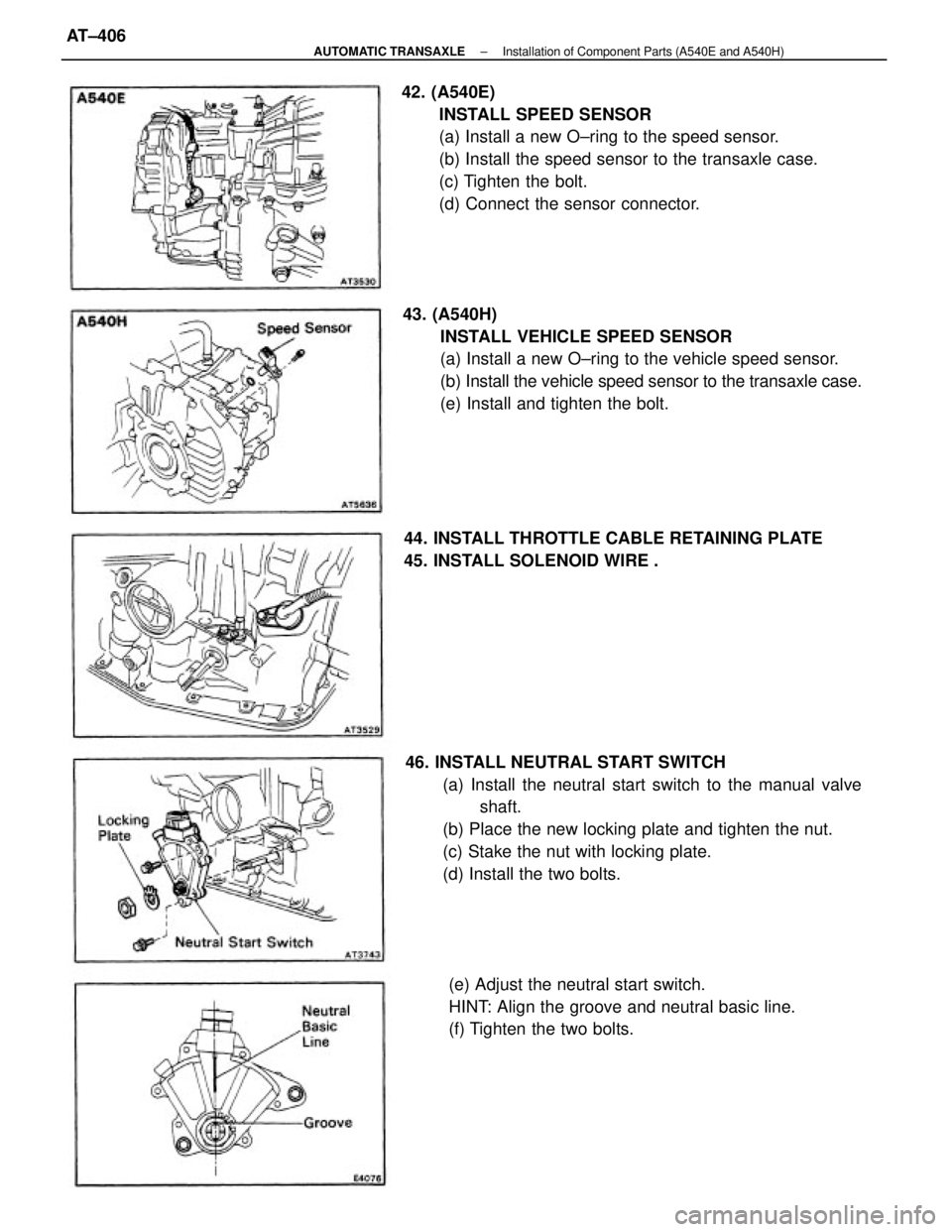 AT–406

AUTOMATIC TRANSAXLE – Installation of Component Parts (A540E and A540H)

A540E

AT3530

42. (A540E)
INSTALL SPEED SENSOR
(a) Install a new O–ring to the speed sensor.
(b) Install the speed sensor to the transaxle case.
(c) Tighten the bolt.
(d) Connect the sensor connector.

A540H

Speed Sensor

AT5636

43. (A540H)
INSTALL VEHICLE SPEED SENSOR
(a) Install a new O–ring to the vehicle speed sensor.
(b) Install the vehicle speed sensor to the transaxle case.
(e) Install and tighten the bolt.

AT3529

44. INSTALL THROTTLE CABLE RETAINING PLATE
45. INSTALL SOLENOID WIRE .

Locking Plate

Neutral Start Switch

AT3743

46. INSTALL NEUTRAL START SWITCH
(a) Install the neutral start switch to the manual valve shaft.
(b) Place the new locking plate and tighten the nut.
(c) Stake the nut with locking plate.
(d) Install the two bolts.

Neutral Basic Line

Groove

E4076

(e) Adjust the neutral start switch.
HINT: Align the groove and neutral basic line.
(f) Tighten the two bolts.

carmanualsonline.info