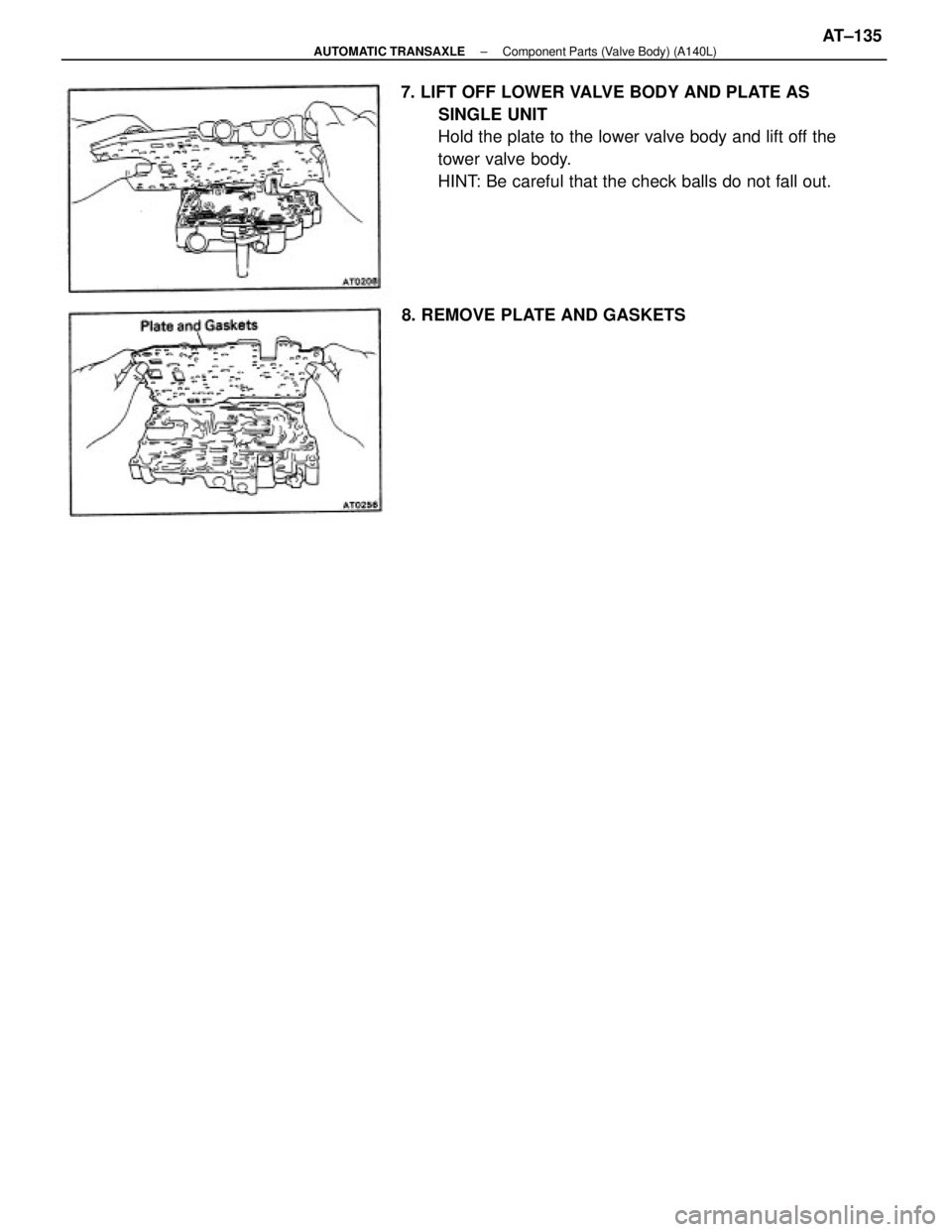 AUTOMATIC TRANSAXLE – Component Parts (Valve Body) (A140L) AT–135

AT0208

7. LIFT OFF LOWER VALVE BODY AND PLATE AS SINGLE UNIT
Hold the plate to the lower valve body and lift off the tower valve body.
HINT: Be careful that the check balls do not fall out.

Plate and Gaskets

AT0256

8. REMOVE PLATE AND GASKETS

carmanualsonline.info