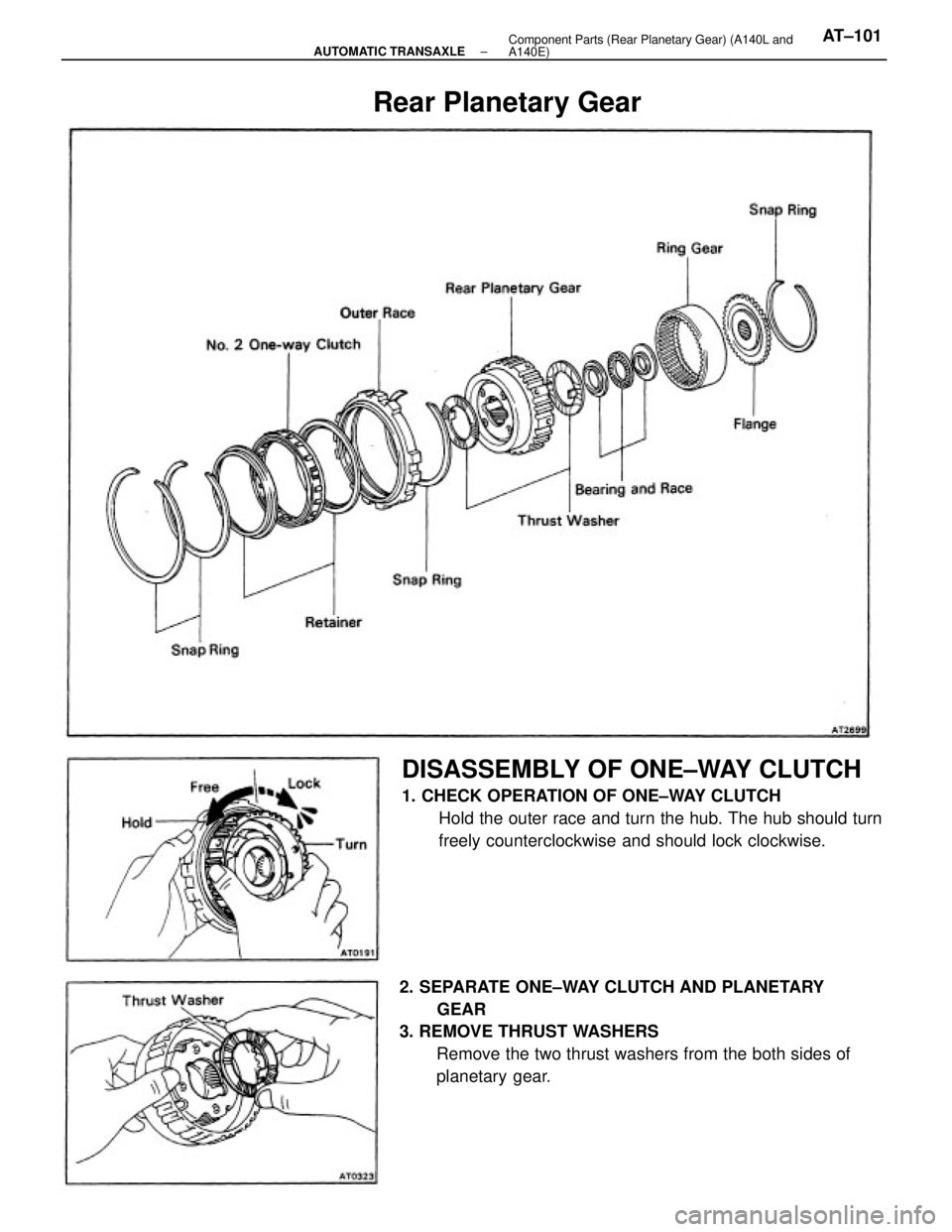 AUTOMATIC TRANSAXLE – Component Parts (Rear Planetary Gear) (A140L and A140E) AT–101

Rear Planetary Gear

Snap Ring
Ring Gear
Rear Planetary Gear
Outer Race
No. 2 One-way Clutch
Flange
Bearing and Race
Thrust Washer
Snap Ring
Retainer
Snap Ring
AT2699

Free
Lock
Hold
Turn
AT0191

DISASSEMBLY OF ONE–WAY CLUTCH

1. CHECK OPERATION OF ONE–WAY CLUTCH
Hold the outer race and turn the hub. The hub should turn freely counterclockwise and should lock clockwise.

Thrust Washer
AT0323

2. SEPARATE ONE–WAY CLUTCH AND PLANETARY GEAR
3. REMOVE THRUST WASHERS
Remove the two thrust washers from the both sides of planetary gear.

carmanualsonline.info