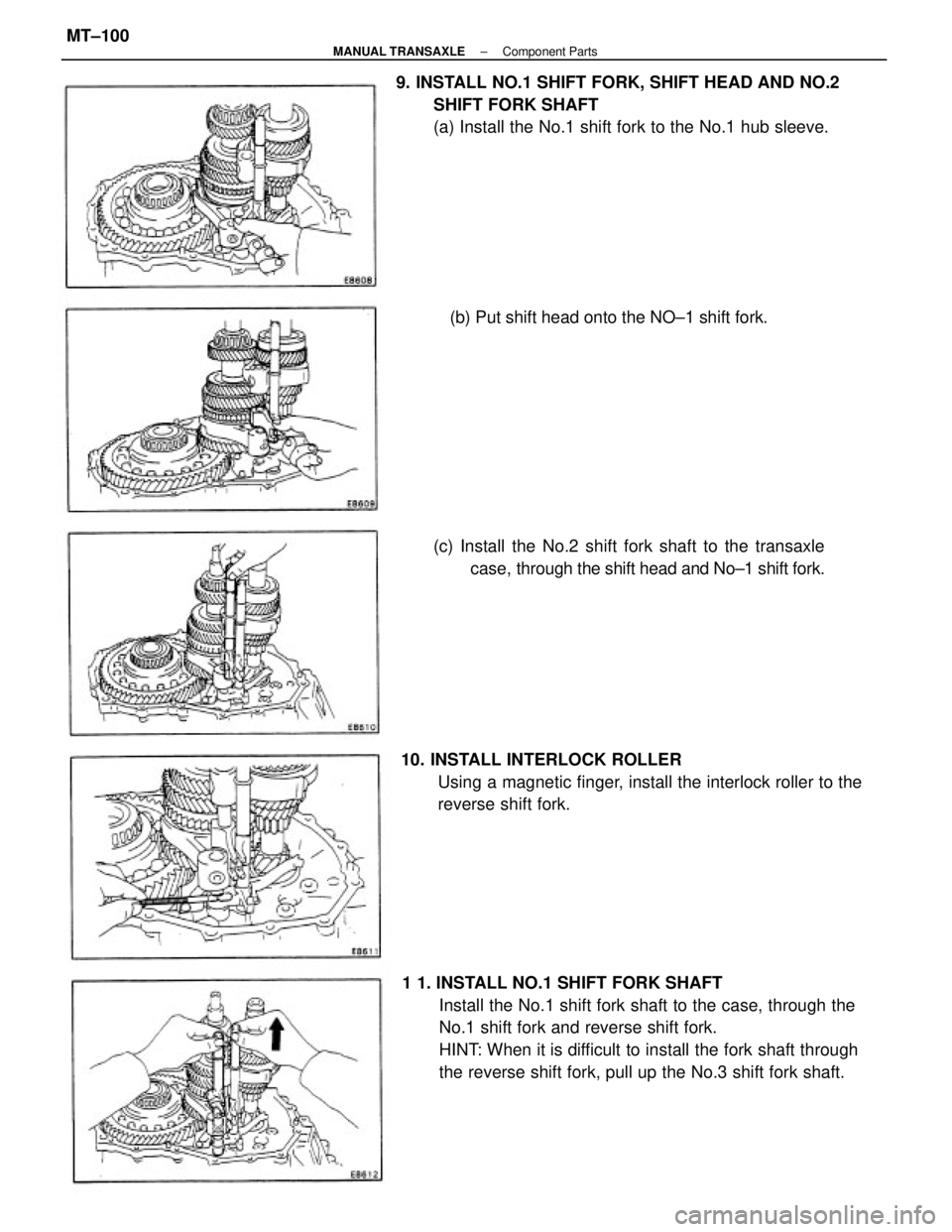 MT–100

MANUAL TRANSAXLE – Component Parts

9. INSTALL NO.1 SHIFT FORK, SHIFT HEAD AND NO.2 SHIFT FORK SHAFT

(a) Install the No.1 shift fork to the No.1 hub sleeve.

E8608

(b) Put shift head onto the NO–1 shift fork.

E8609

(c) Install the No.2 shift fork shaft to the transaxle case, through the shift head and No–1 shift fork.

E8610

10. INSTALL INTERLOCK ROLLER

Using a magnetic finger, install the interlock roller to the reverse shift fork.

E8611

1 1. INSTALL NO.1 SHIFT FORK SHAFT

Install the No.1 shift fork shaft to the case, through the No.1 shift fork and reverse shift fork.

HINT: When it is difficult to install the fork shaft through the reverse shift fork, pull up the No.3 shift fork shaft.

E8612

carmanualsonline.info