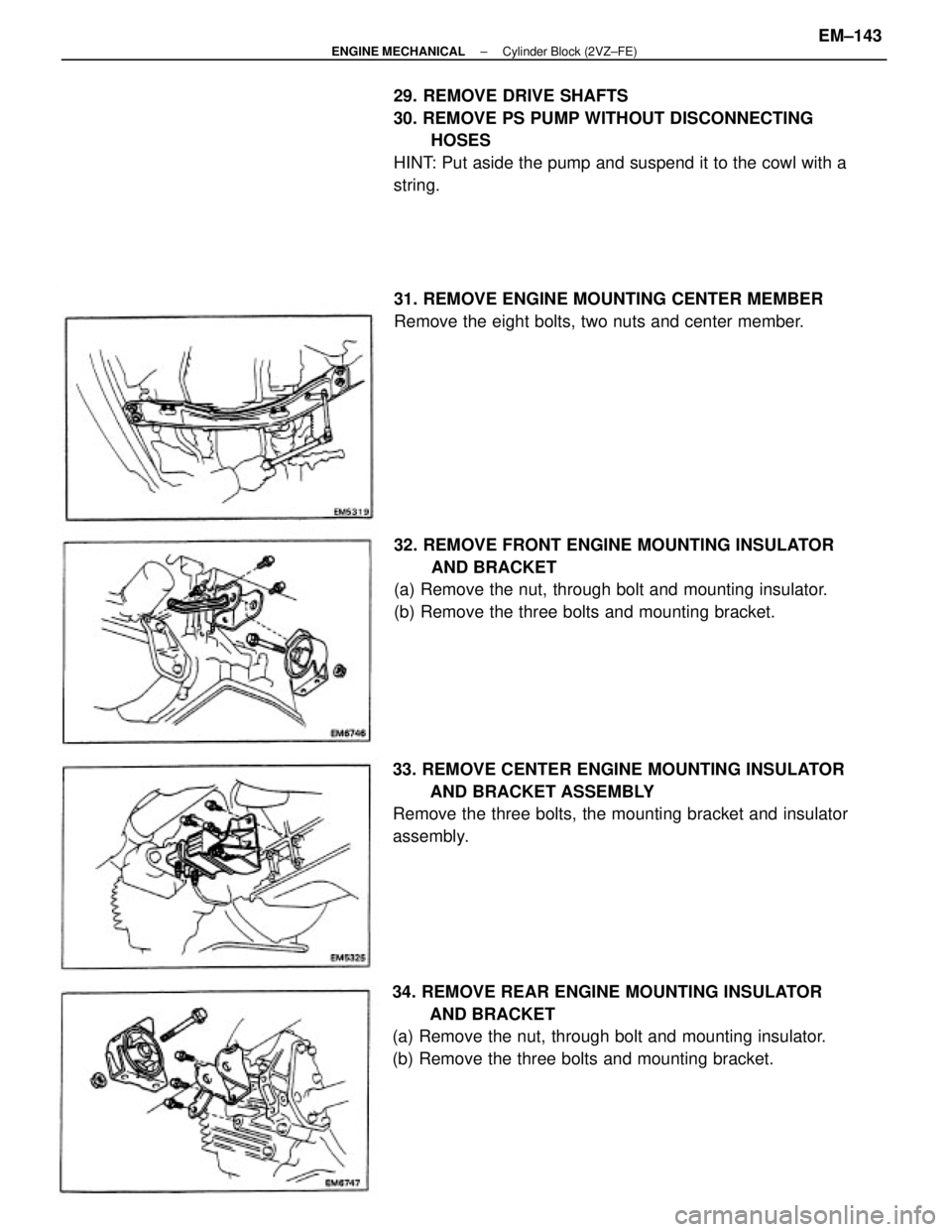 ENGINE MECHANICAL – Cylinder Block (2VZ–FE) EM–143

29. REMOVE DRIVE SHAFTS
30. REMOVE PS PUMP WITHOUT DISCONNECTING HOSES
HINT: Put aside the pump and suspend it to the cowl with a string.

31. REMOVE ENGINE MOUNTING CENTER MEMBER
Remove the eight bolts, two nuts and center member.

EM5319

32. REMOVE FRONT ENGINE MOUNTING INSULATOR AND BRACKET
(a) Remove the nut, through bolt and mounting insulator.
(b) Remove the three bolts and mounting bracket.

EM6746

33. REMOVE CENTER ENGINE MOUNTING INSULATOR AND BRACKET ASSEMBLY
Remove the three bolts, the mounting bracket and insulator assembly.

EM5325

34. REMOVE REAR ENGINE MOUNTING INSULATOR AND BRACKET
(a) Remove the nut, through bolt and mounting insulator.
(b) Remove the three bolts and mounting bracket.

EM6747

carmanualsonline.info