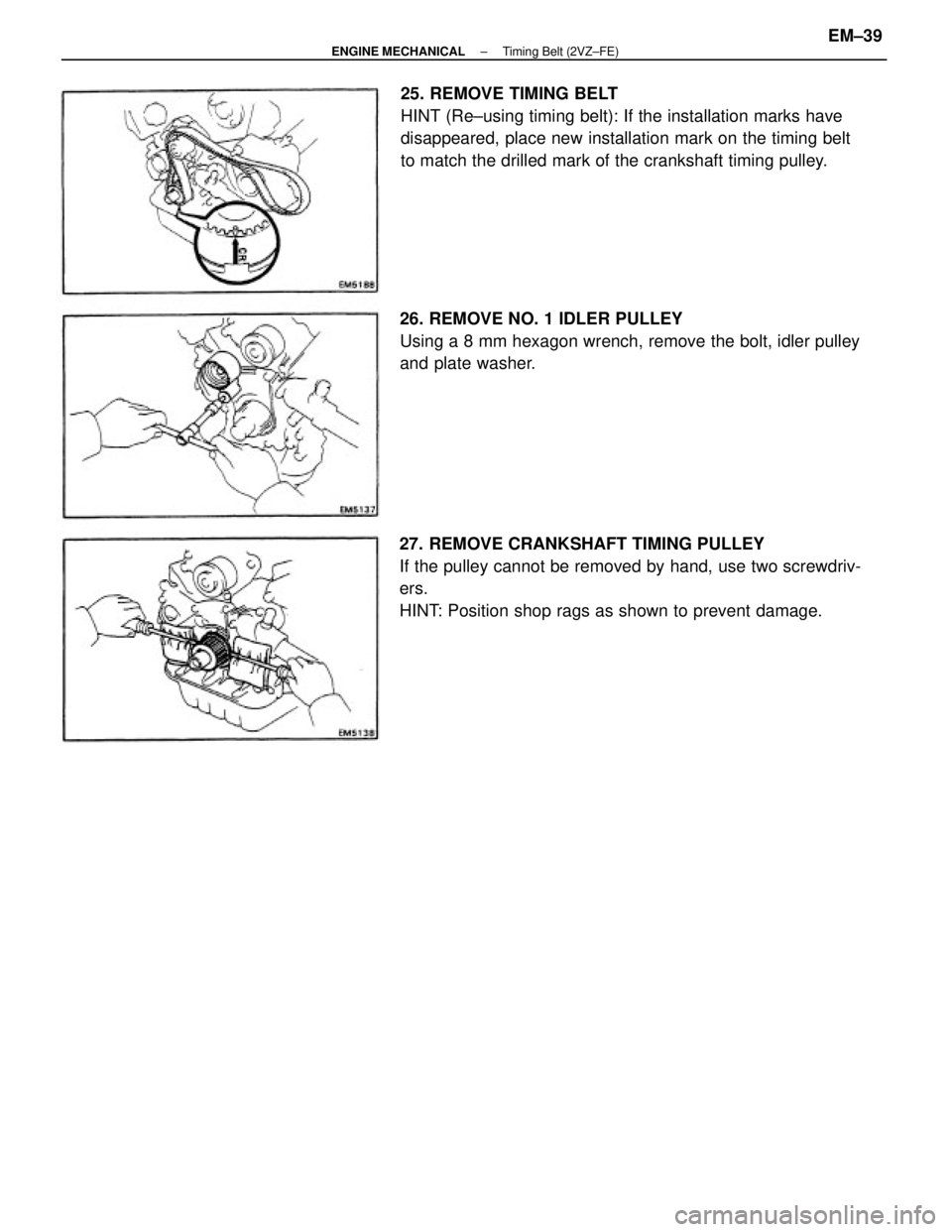 ENGINE MECHANICAL – Timing Belt (2VZ–FE) EM–39

CR

EM5188

25. REMOVE TIMING BELT
HINT (Re–using timing belt): If the installation marks have disappeared, place new installation mark on the timing belt to match the drilled mark of the crankshaft timing pulley.

EM5137

26. REMOVE NO. 1 IDLER PULLEY
Using a 8 mm hexagon wrench, remove the bolt, idler pulley and plate washer.

EM5138

27. REMOVE CRANKSHAFT TIMING PULLEY
If the pulley cannot be removed by hand, use two screwdrivers.
HINT: Position shop rags as shown to prevent damage.

carmanualsonline.info