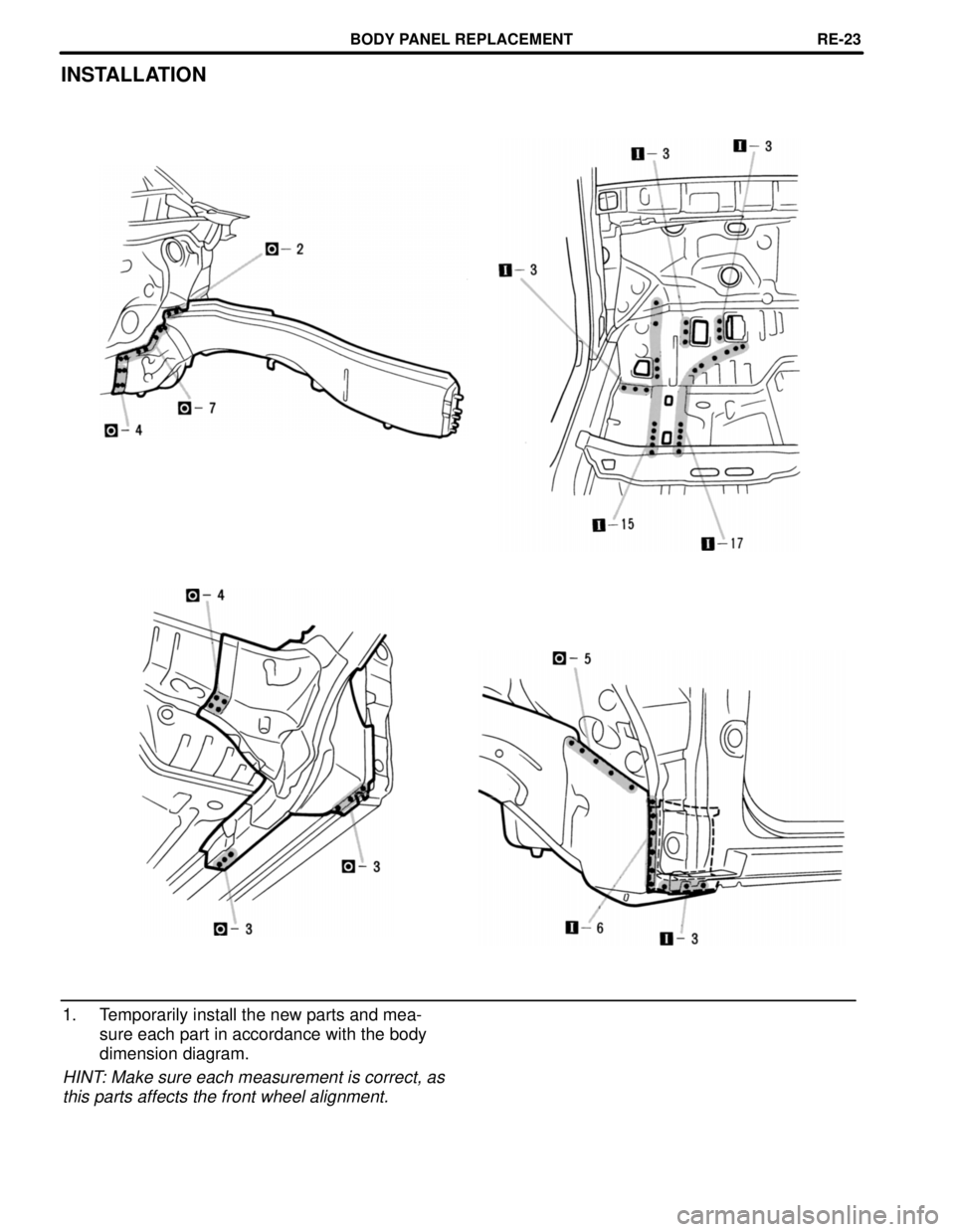 BODY PANEL REPLACEMENT RE-23

INSTALLATION

– 2

– 7

– 4

– 3

– 3

– 3

– 15

– 17

– 4

– 3

– 3

– 5

– 6

– 3

1. Temporarily install the new parts and measure each part in accordance with the body dimension diagram.

HINT: Make sure each measurement is correct, as this parts affects the front wheel alignment.

carmanualsonline.info