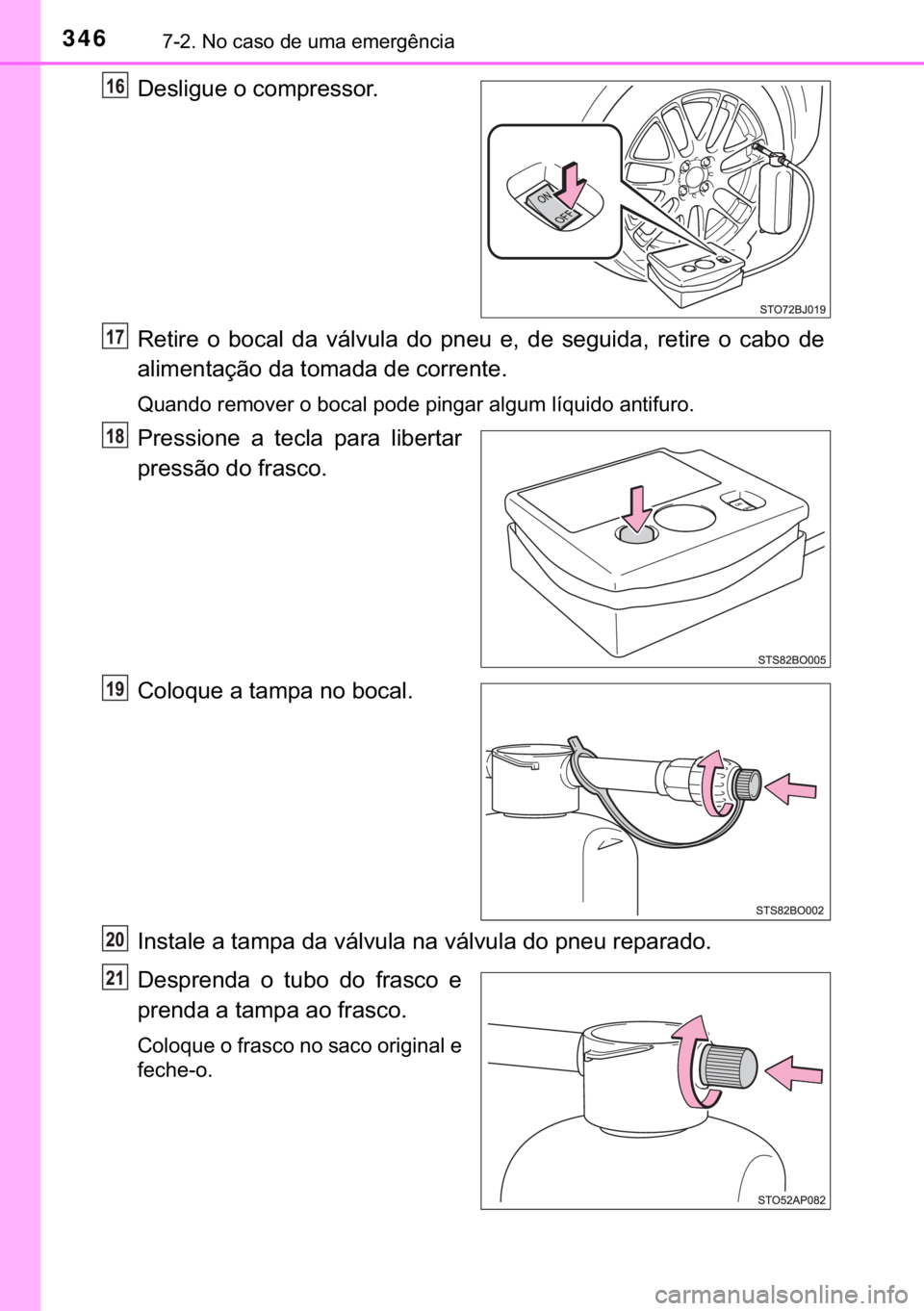 346 7-2. No caso de uma emergência

16 Desligue o compressor.

ON
OFF

STO72BJ019

17 Retire o bocal da válvula do pneu e, de seguida, retire o cabo de alimentação da tomada de corrente.

Quando remover o bocal pode pingar algum líquido antifuro.

18 Pressione a tecla para libertar pressão do frasco.

STS82BO005

19 Coloque a tampa no bocal.

STS82BO002

20 Instale a tampa da válvula na válvula do pneu reparado.

21 Desprenda o tubo do frasco e prenda a tampa ao frasco.

Coloque o frasco no saco original e feche-o.

STO52AP082

carmanualsonline.info