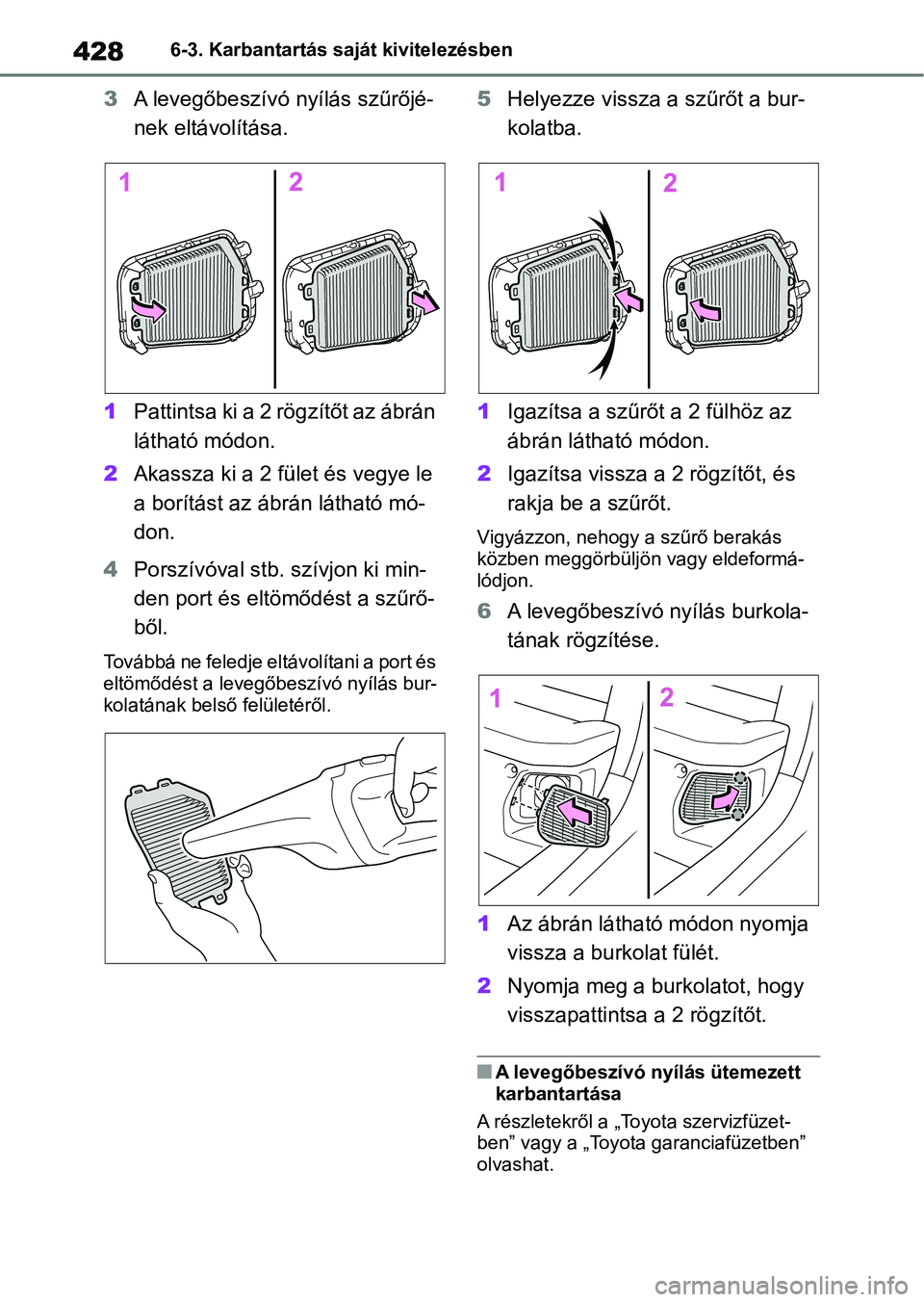 428 6-3. Karbantartás saját kivitelezésben

3 A levegőbeszívó nyílás szűrőjének eltávolítása.

1 2

1 Pattintsa ki a 2 rögzítőt az ábrán látható módon.

2 Akassza ki a 2 fület és vegye le a borítást az ábrán látható módon.

4 Porszívóval stb. szívjon ki minden port és eltömődést a szűrőből.

Továbbá ne feledje eltávolítani a port és eltömődést a levegőbeszívó nyílás burkolatának belső felületéről.

5 Helyezze vissza a szűrőt a burkolatba.

1 2

1 Igazítsa a szűrőt a 2 fülhöz az ábrán látható módon.

2 Igazítsa vissza a 2 rögzítőt, és rakja be a szűrőt.

Vigyázzon, nehogy a szűrő berakás közben meggörbüljön vagy eldeformálódjon.

6 A levegőbeszívó nyílás burkolatának rögzítése.

1 2

1 Az ábrán látható módon nyomja vissza a burkolat fülét.

2 Nyomja meg a burkolatot, hogy visszapattintsa a 2 rögzítőt.

■ A levegőbeszívó nyílás ütemezett karbantartása

A részletekről a „Toyota szervizfüzetben” vagy a „Toyota garanciafüzetben” olvashat.

carmanualsonline.info