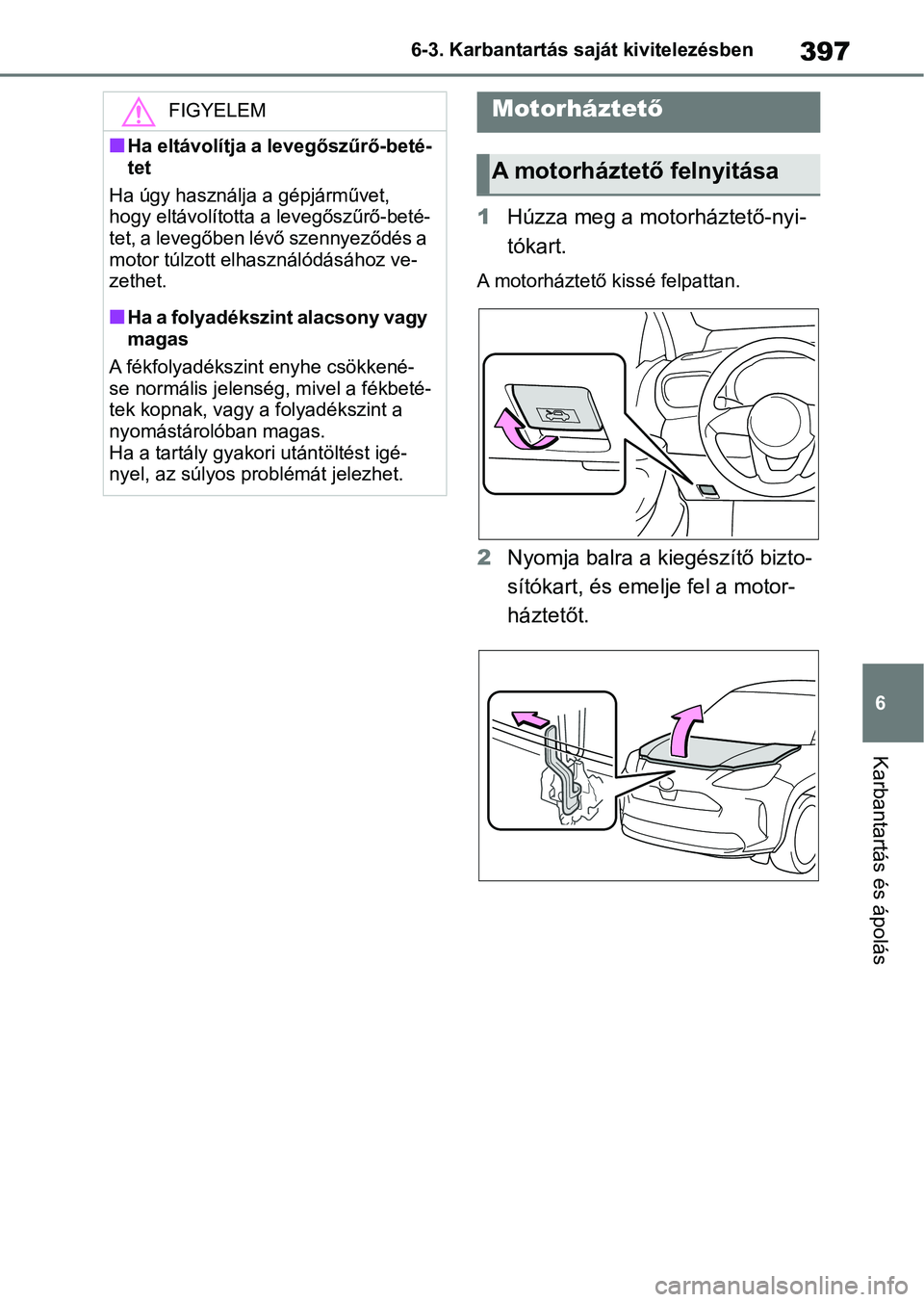 6-3. Karbantartás saját kivitelezésben

397

FIGYELEM

■ Ha eltávolítja a levegőszűrő-betétet

Ha úgy használja a gépjárművet, hogy eltávolította a levegőszűrő-betétet, a levegőben lévő szennyeződés a motor túlzott elhasználódásához vezethet.

■ Ha a folyadékszint alacsony vagy magas

A fékfolyadékszint enyhe csökkenése normális jelenség, mivel a fékbetétek kopnak, vagy a folyadékszint a nyomástárolóban magas.
Ha a tartály gyakori utántöltést igényel, az súlyos problémát jelezhet.

Motorháztető

A motorháztető felnyitása

1 Húzza meg a motorháztető-nyitókart.

A motorháztető kissé felpattan.

2 Nyomja balra a kiegészítő biztosítókart, és emelje fel a motorháztetőt.

6

Karbantartás és ápolás

carmanualsonline.info