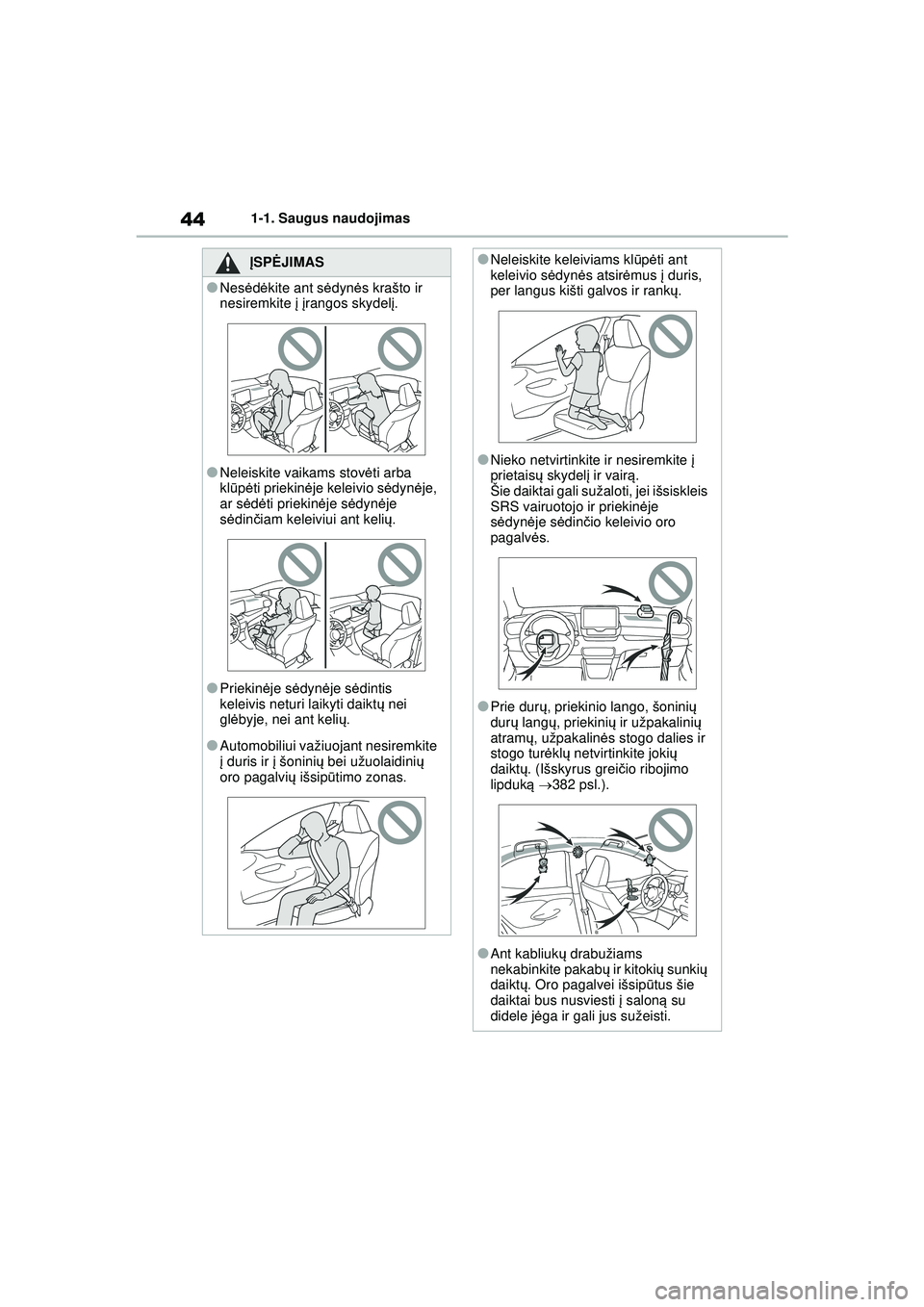 44 1-1. Saugus naudojimas

ĮSPĖJIMAS

●Nesėdėkite ant sėdynės krašto ir nesiremkite į įrangos skydelį.

●Neleiskite vaikams stovėti arba klūpėti priekinėje keleivio sėdynėje, ar sėdėti priekinėje sėdynėje sėdinčiam keleiviui ant kelių.

●Priekinėje sėdynėje sėdintis keleivis neturi laikyti daiktų nei glėbyje, nei ant kelių.

●Automobiliui važiuojant nesiremkite į duris ir į šoninių bei užuolaidinių oro pagalvių išsipūtimo zonas.

●Neleiskite keleiviams klūpėti ant keleivio sėdynės atsirėmus į duris, per langus kišti galvos ir rankų.

●Nieko netvirtinkite ir nesiremkite į prietaisų skydelį ir vairą.
Šie daiktai gali sužaloti, jei išsiskleis SRS vairuotojo ir priekinėje sėdynėje sėdinčio keleivio oro pagalvės.

●Prie durų, priekinio lango, šoninių durų langų, priekinių ir užpakalinių atramų, užpakalinės stogo dalies ir stogo turėklų netvirtinkite jokių daiktų. (Išskyrus greičio ribojimo lipduką →382 psl.).

●Ant kabliukų drabužiams nekabinkite pakabų ir kitokių sunkių daiktų. Oro pagalvei išsipūtus šie daiktai bus nusviesti į saloną su didele jėga ir gali jus sužeisti.

carmanualsonline.info