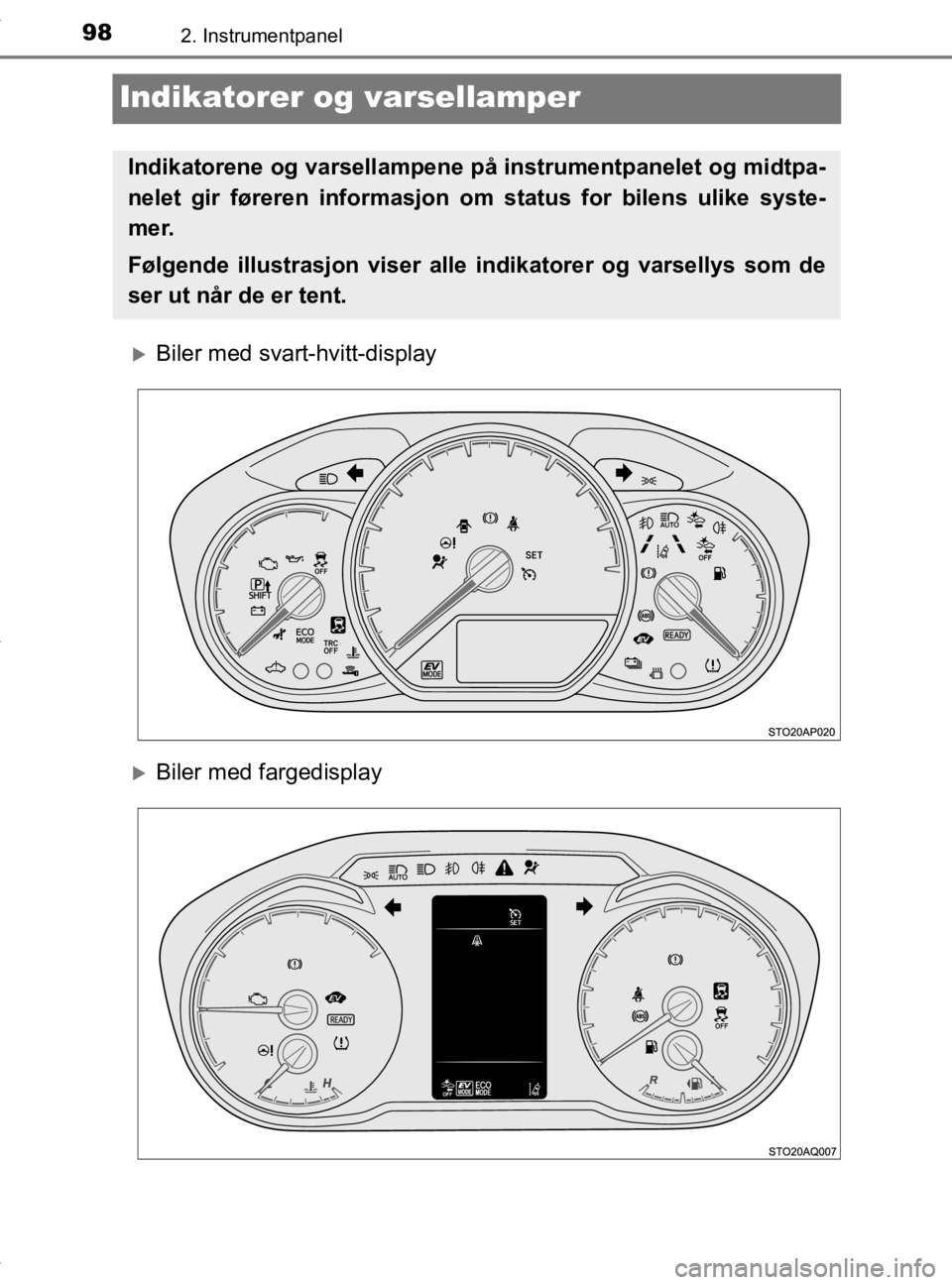 98
2. Instrumentpanel

Indikatorer og varsellamper

Indikatorene og varsellampene på instrumentpanelet og midtpanelet gir føreren informasjon om status for bilens ulike systemer.

Følgende illustrasjon viser alle indikatorer og varsellys som de ser ut når de er tent.

Biler med svart-hvitt-display

OFF
SHIFT
ECO MODE
TRC OFF
EV MODE
SET
AUTO
OFF
ABS
EV
READY
STO20AP020

Biler med fargedisplay

AUTO
SET
EV
READY
H
OFF
EV MODE
ECO MODE
ABS
OFF
R
STO20AQ007

carmanualsonline.info