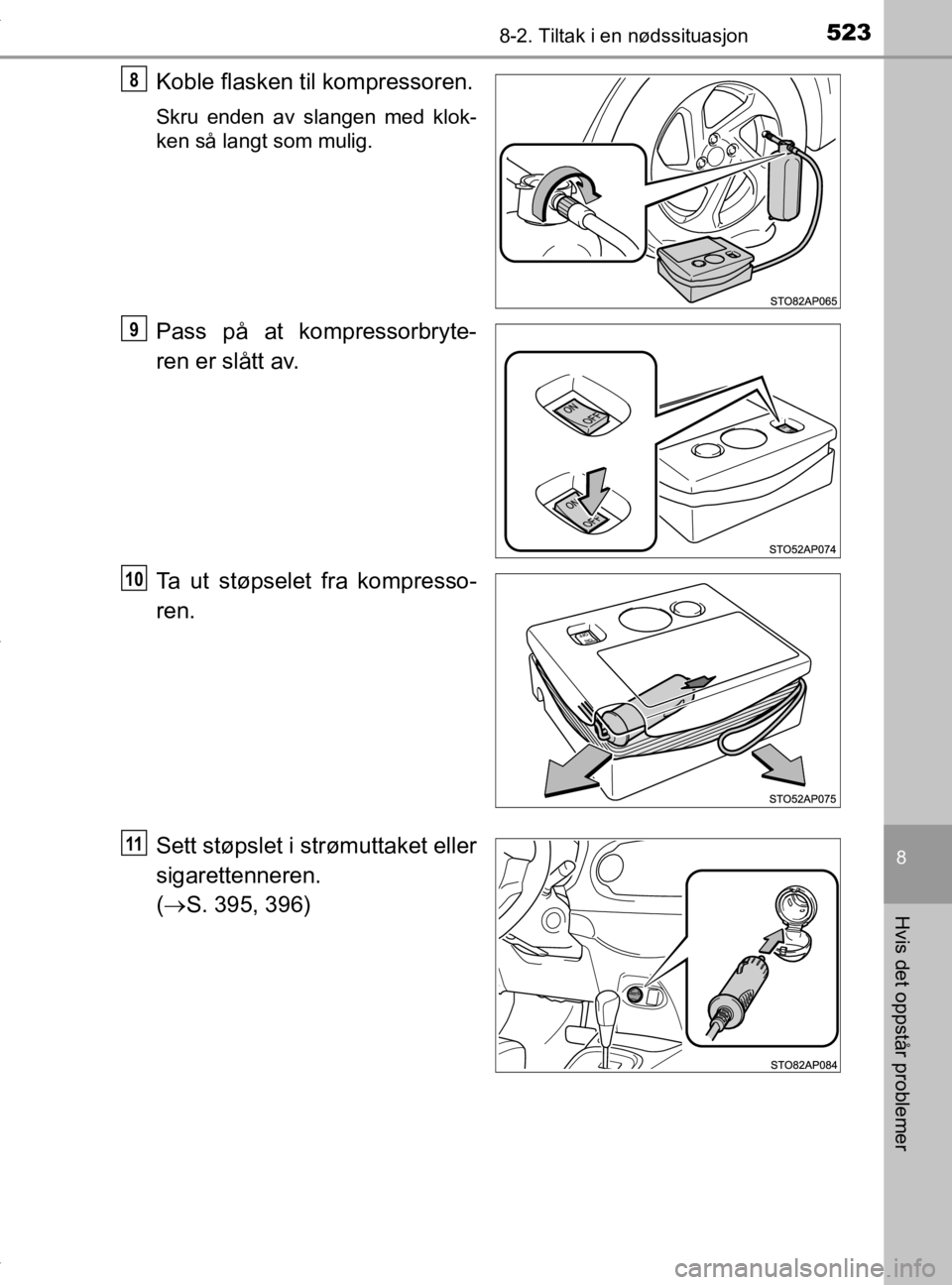 8-2. Tiltak i en nødssituasjon 523

8

Koble flasken til kompressoren.

Skru enden av slangen med klokken så langt som mulig.

STO82AP065

9

Pass på at kompressorbryteren er slått av.

ON
OFF
ON
OFF

STO52AP074

10

Ta ut støpselet fra kompressoren.

STO52AP075

11

Sett støpslet i strømuttaket eller sigarettenneren.
($\rightarrow$S. 395, 396)

STO82AP084

8

Hvis det oppstår problemer

carmanualsonline.info