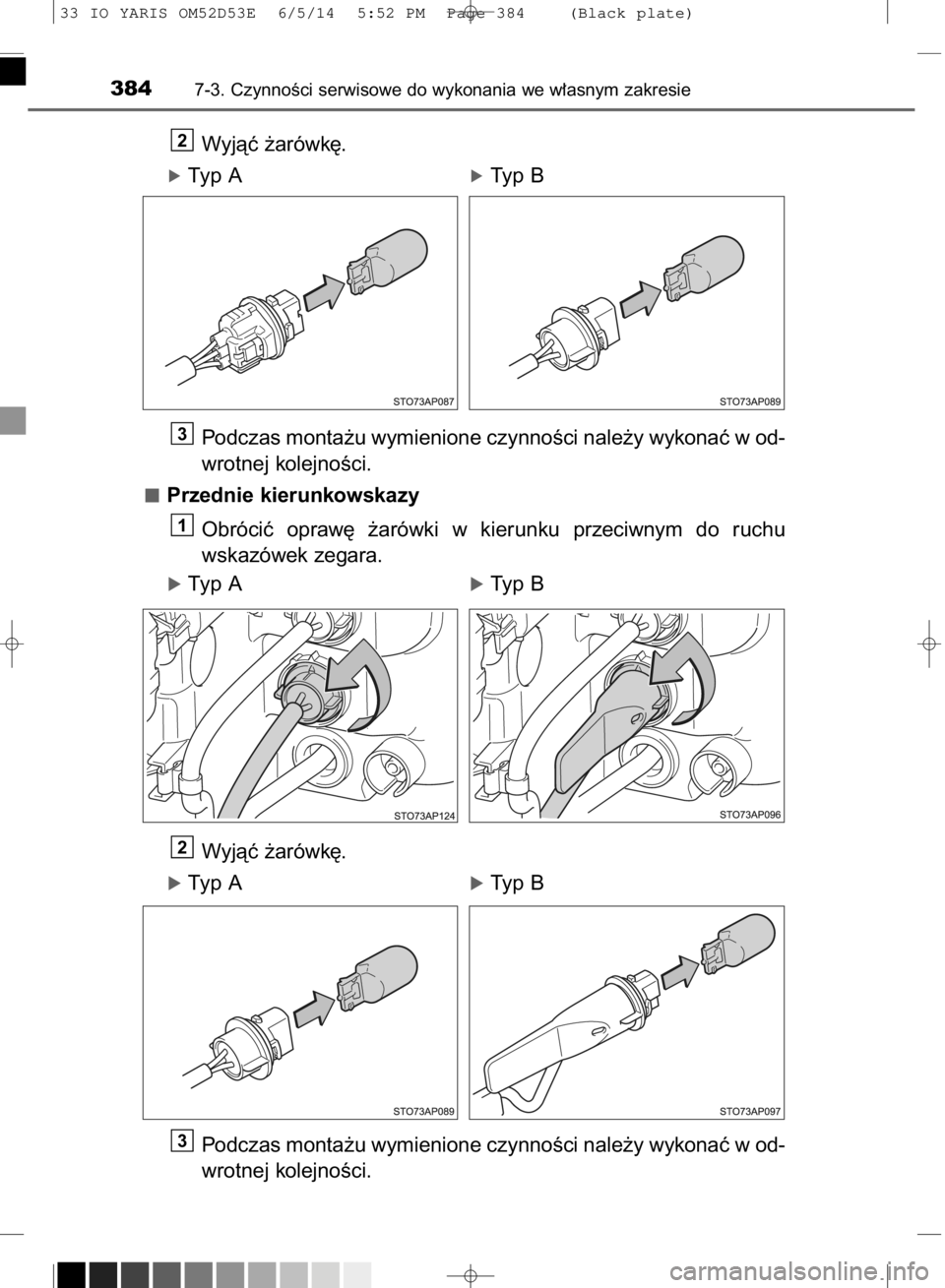 33 IO YARIS OM52D53E 6/5/14 5:52 PM Page 384 (Black plate)

384 7-3. Czynności serwisowe do wykonania we własnym zakresie

2 Wyjąć żarówkę.

▶ Typ A ▶ Typ B

STO73AP087 STO73AP089

3 Podczas montażu wymienione czynności należy wykonać w odwrotnej kolejności.

■ Przednie kierunkowskazy

1 Obrócić oprawę żarówki w kierunku przeciwnym do ruchu wskazówek zegara.

▶ Typ A ▶ Typ B

STO73AP124 STO73AP096

2 Wyjąć żarówkę.

▶ Typ A ▶ Typ B

STO73AP089 STO73AP097

3 Podczas montażu wymienione czynności należy wykonać w odwrotnej kolejności.

carmanualsonline.info