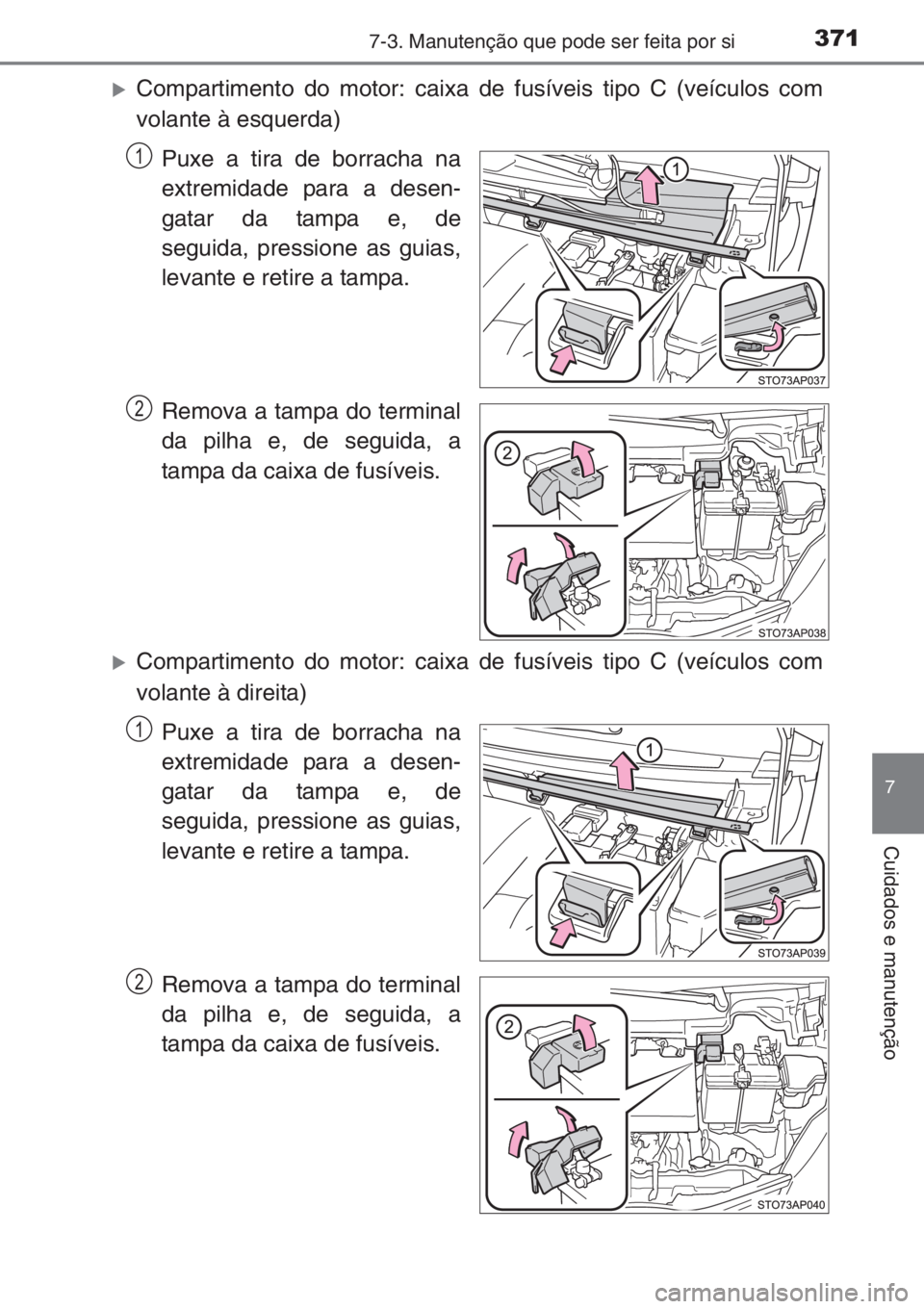 7-3. Manutenção que pode ser feita por si 371

Compartimento do motor: caixa de fusíveis tipo C (veículos com volante à esquerda)

1 Puxe a tira de borracha na extremidade para a desengatar da tampa e, de seguida, pressione as guias, levante e retire a tampa.

1

STO73AP037

2 Remova a tampa do terminal da pilha e, de seguida, a tampa da caixa de fusíveis.

2

STO73AP038

Compartimento do motor: caixa de fusíveis tipo C (veículos com volante à direita)

1 Puxe a tira de borracha na extremidade para a desengatar da tampa e, de seguida, pressione as guias, levante e retire a tampa.

1

STO73AP039

2 Remova a tampa do terminal da pilha e, de seguida, a tampa da caixa de fusíveis.

2

STO73AP040

7

Cuidados e manutenção

carmanualsonline.info