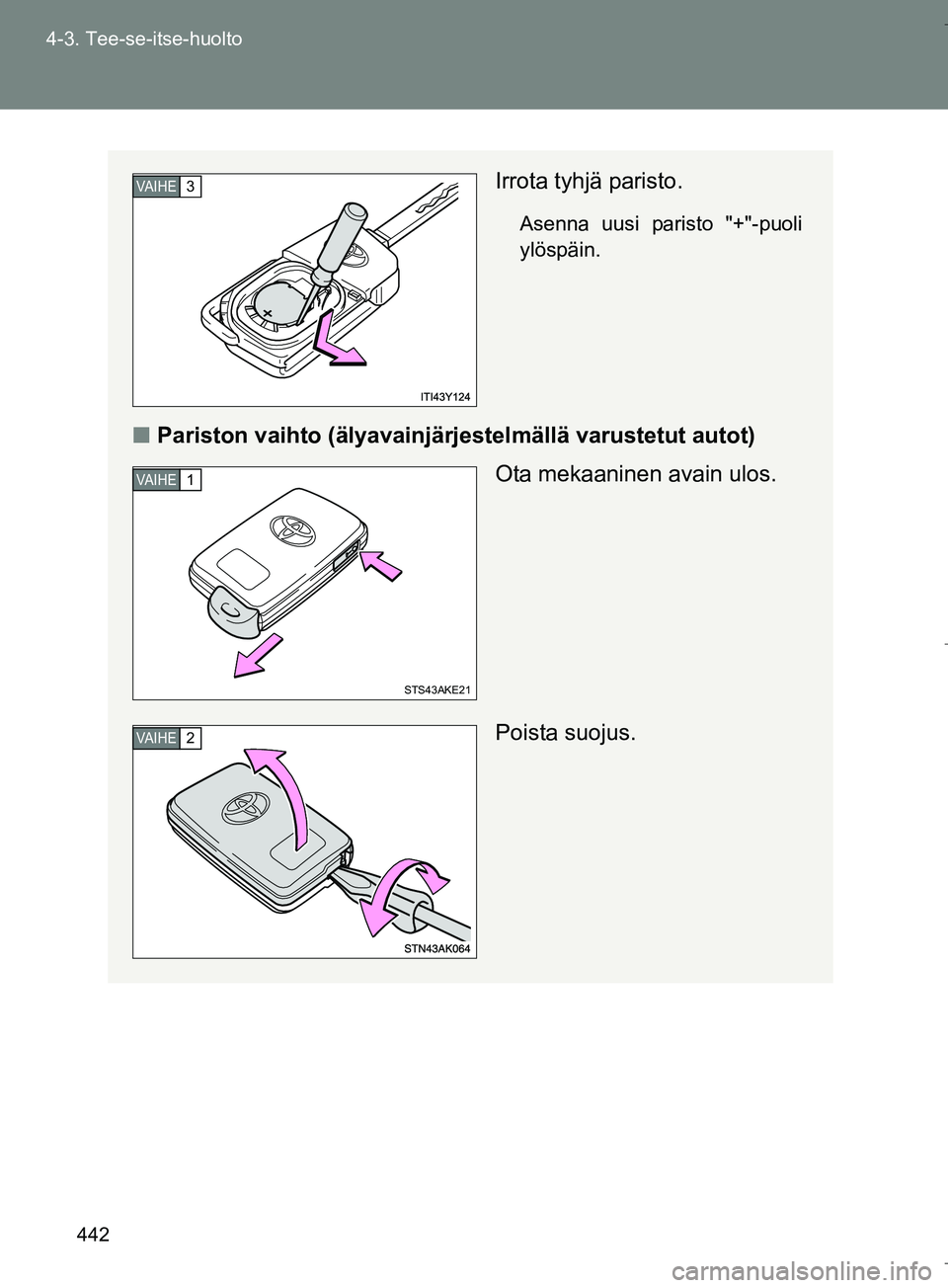 4-3. Tee-se-itse-huolto

VAIHE 3

+

ITI43Y124

Irrota tyhjä paristo.

Asenna uusi paristo "+"-puoli ylöspäin.

■ Pariston vaihto (älyavainjärjestelmällä varustetut autot)

VAIHE 1

STS43AKE21

Ota mekaaninen avain ulos.

VAIHE 2

STN43AK064

Poista suojus.

442

carmanualsonline.info