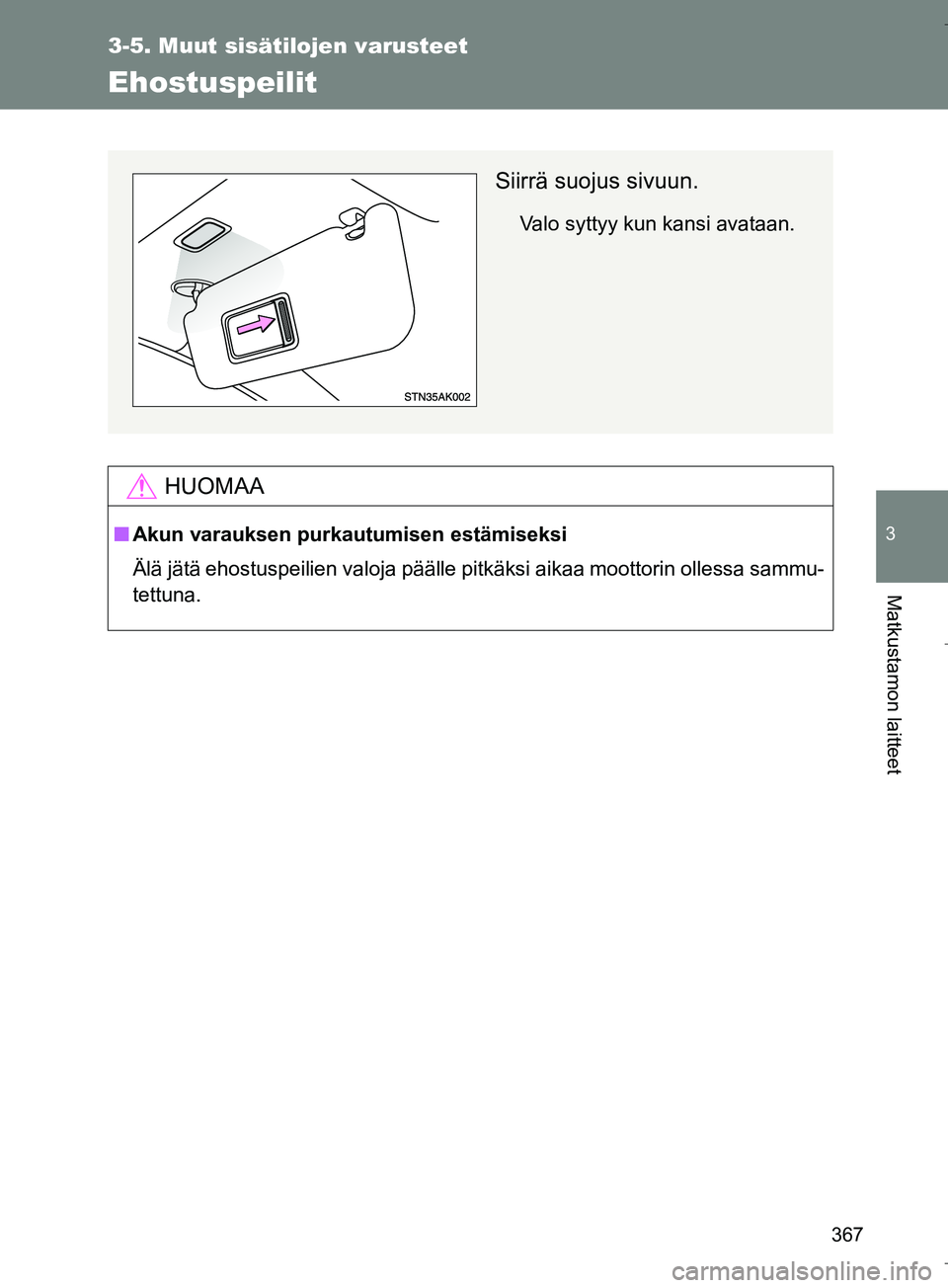 3-5. Muut sisätilojen varusteet

Ehostuspeilit

STN35AK002

Siirrä suojus sivuun.

Valo syttyy kun kansi avataan.

HUOMAA

■ Akun varauksen purkautumisen estämiseksi

Älä jätä ehostuspeilien valoja päälle pitkäksi aikaa moottorin ollessa sammutettuna.

3

Matkustamon laitteet

367

carmanualsonline.info