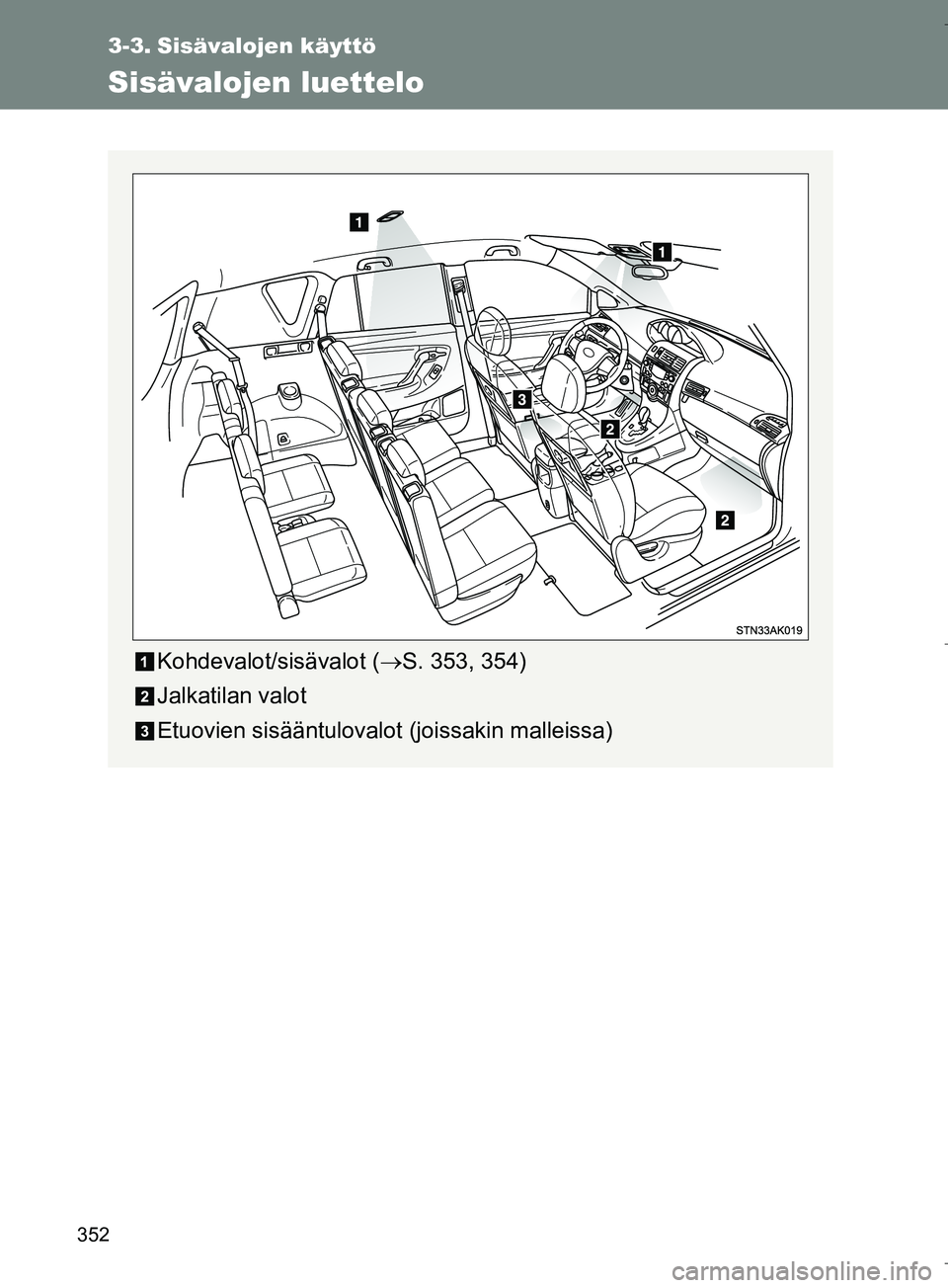 3-3. Sisävalojen käyttö

Sisävalojen luettelo

1

1

3

2

2

STN33AK019

1 Kohdevalot/sisävalot ($\rightarrow$S. 353, 354)

2 Jalkatilan valot

3 Etuovien sisääntulovalot (joissakin malleissa)

352

carmanualsonline.info