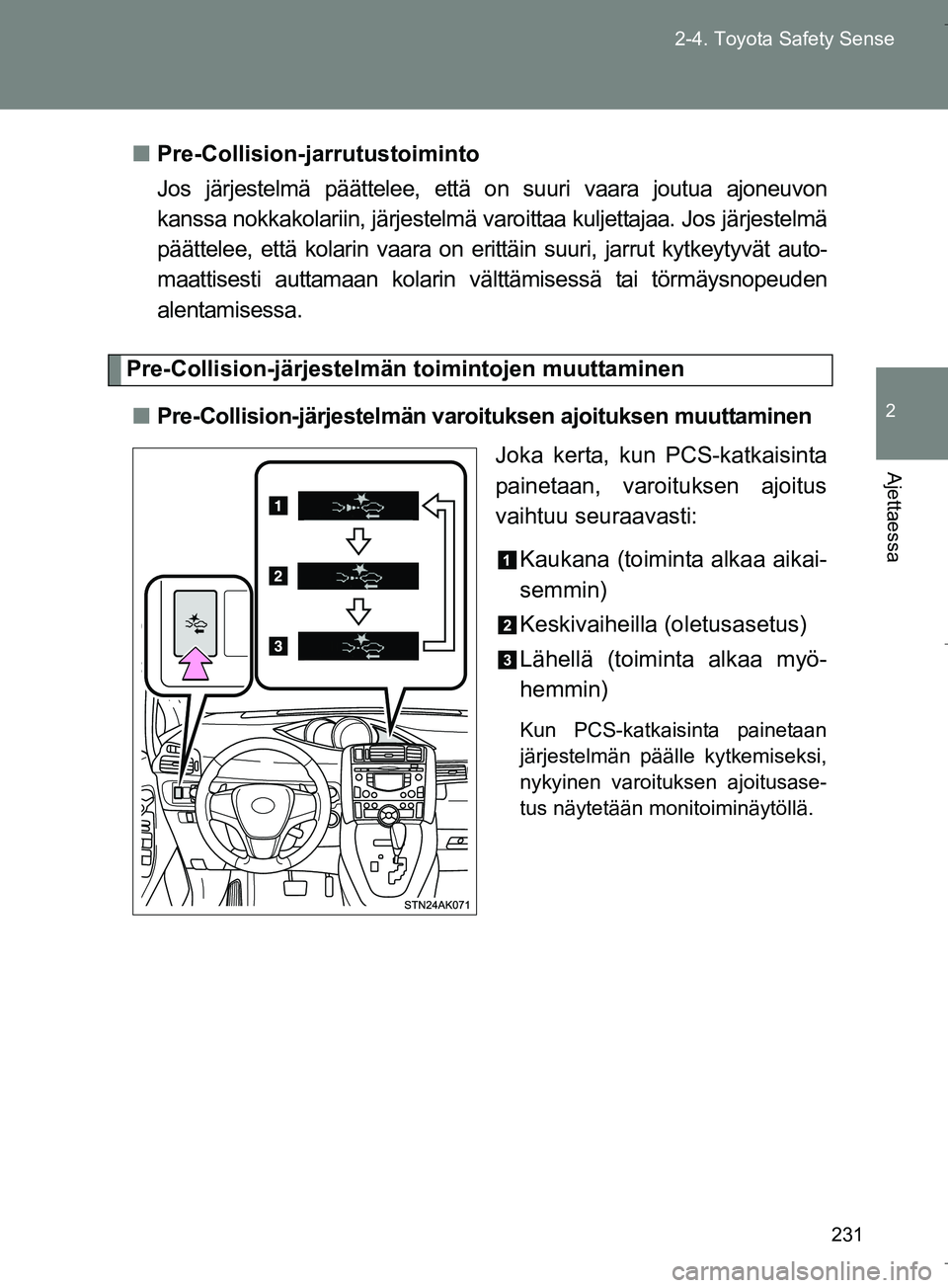 2-4. Toyota Safety Sense

2

Ajettaessa

■ Pre-Collision-jarrutustoiminto

Jos järjestelmä päättelee, että on suuri vaara joutua ajoneuvon kanssa nokkakolariin, järjestelmä varoittaa kuljettajaa. Jos järjestelmä päättelee, että kolarin vaara on erittäin suuri, jarrut kytkeytyvät automaattisesti auttamaan kolarin välttämisessä tai törmäysnopeuden alentamisessa.

Pre-Collision-järjestelmän toimintojen muuttaminen

■ Pre-Collision-järjestelmän varoituksen ajoituksen muuttaminen

1

2

3

STN24AK071

Joka kerta, kun PCS-katkaisinta painetaan, varoituksen ajoitus vaihtuu seuraavasti:

1 Kaukana (toiminta alkaa aikaisemmin)

2 Keskivaiheilla (oletusasetus)

3 Lähellä (toiminta alkaa myöhemmin)

Kun PCS-katkaisinta painetaan järjestelmän päälle kytkemiseksi, nykyinen varoituksen ajoitusasetus näytetään monitoiminäytöllä.

231

carmanualsonline.info