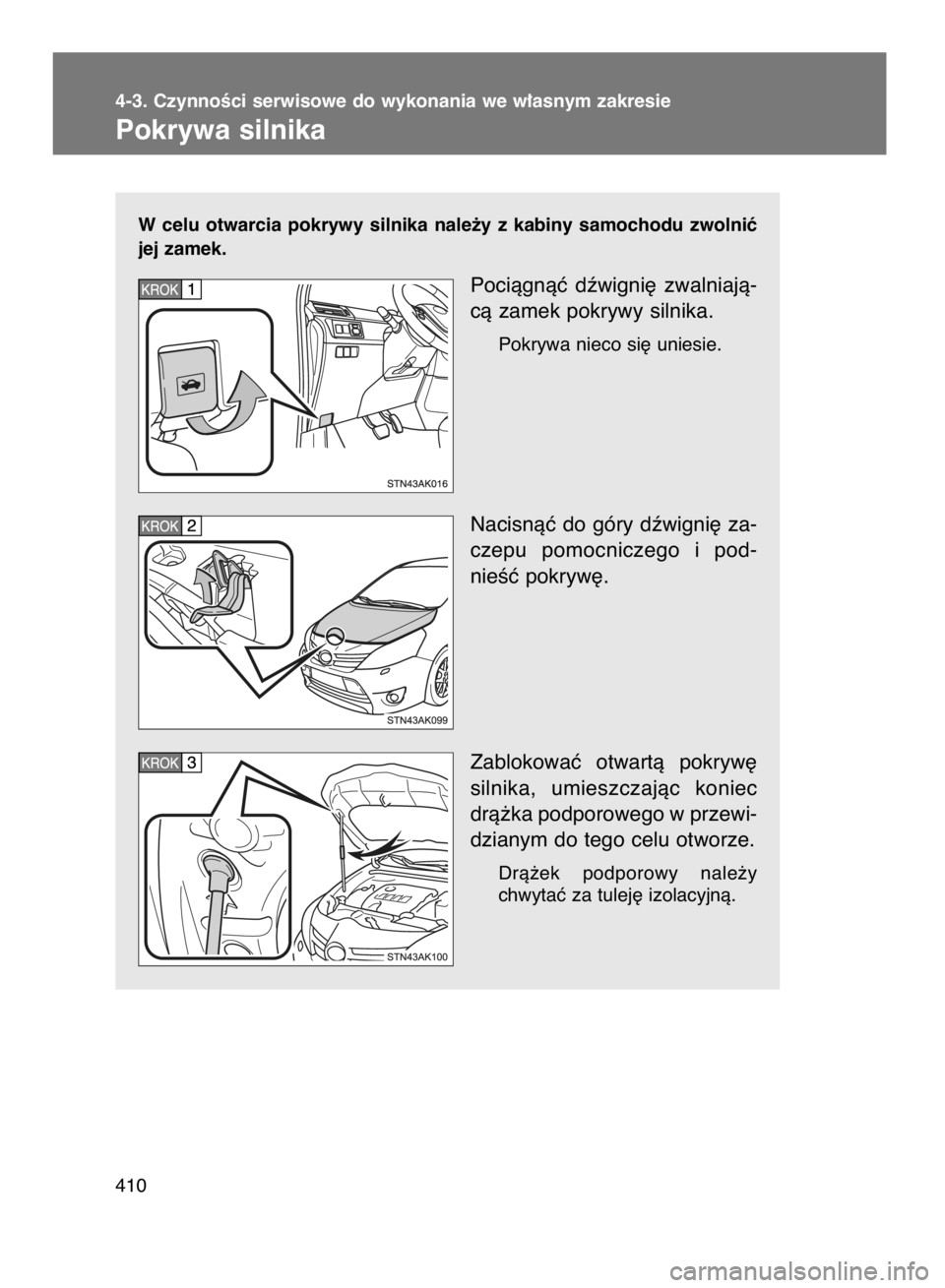 4-3. Czynności serwisowe do wykonania we własnym zakresie

Pokrywa silnika

W celu otwarcia pokrywy silnika należy z kabiny samochodu zwolnić jej zamek.

KROK 1

STN43AK016

Pociągnąć dźwignię zwalniającą zamek pokrywy silnika.

Pokrywa nieco się uniesie.

KROK 2

STN43AK099

Nacisnąć do góry dźwignię zaczepu pomocniczego i podnieść pokrywę.

KROK 3

STN43AK100

Zablokować otwartą pokrywę silnika, umieszczając koniec drążka podporowego w przewidzianym do tego celu otworze.

Drążek podporowy należy chwytać za tuleję izolacyjną.

410

carmanualsonline.info