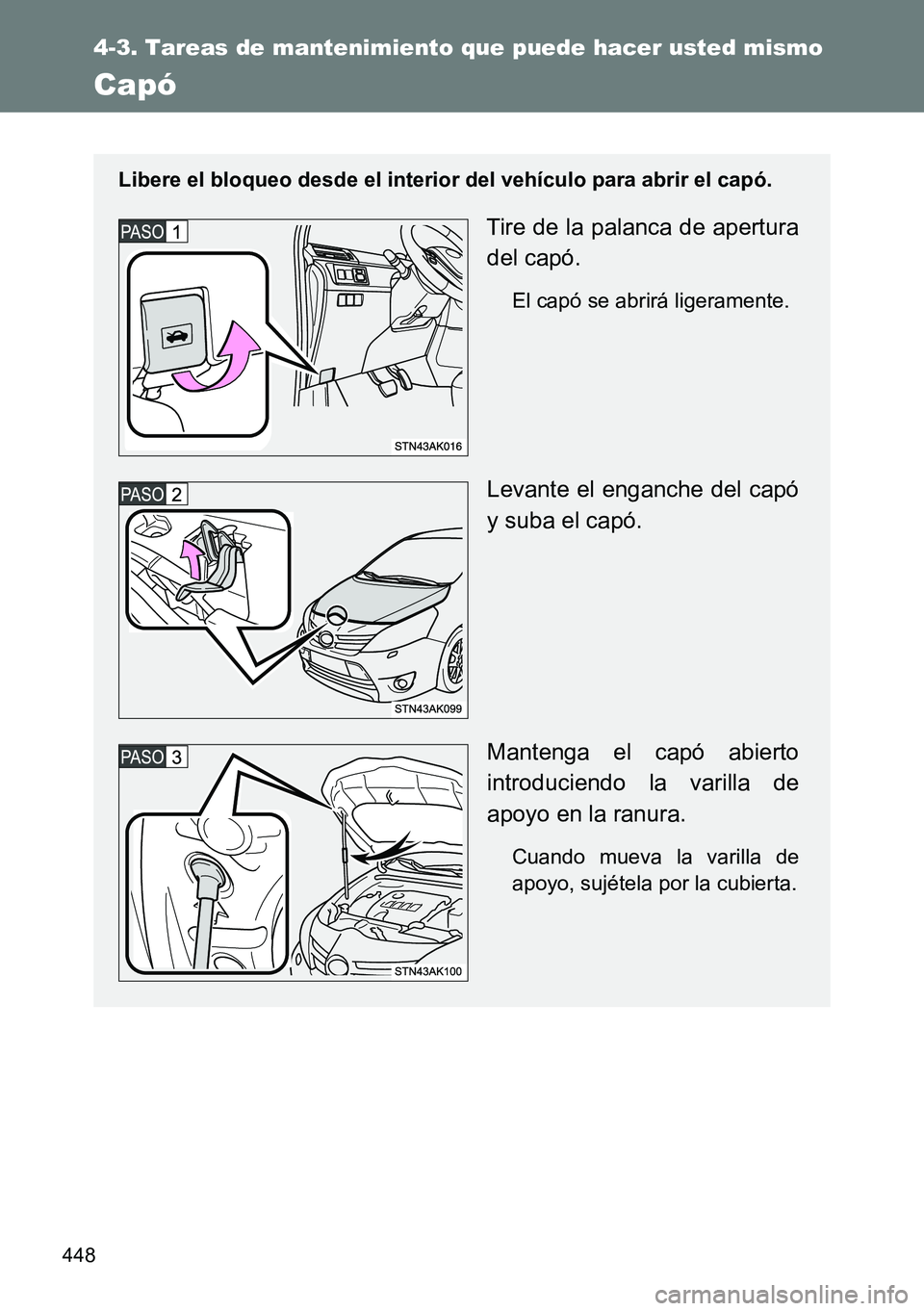 4-3. Tareas de mantenimiento que puede hacer usted mismo

Capó

Libere el bloqueo desde el interior del vehículo para abrir el capó.

PASO 1

STN43AK016

Tire de la palanca de apertura del capó.

El capó se abrirá ligeramente.

PASO 2

STN43AK099

Levante el enganche del capó y suba el capó.

PASO 3

STN43AK100

Mantenga el capó abierto introduciendo la varilla de apoyo en la ranura.

Cuando mueva la varilla de apoyo, sujétela por la cubierta.

448

carmanualsonline.info