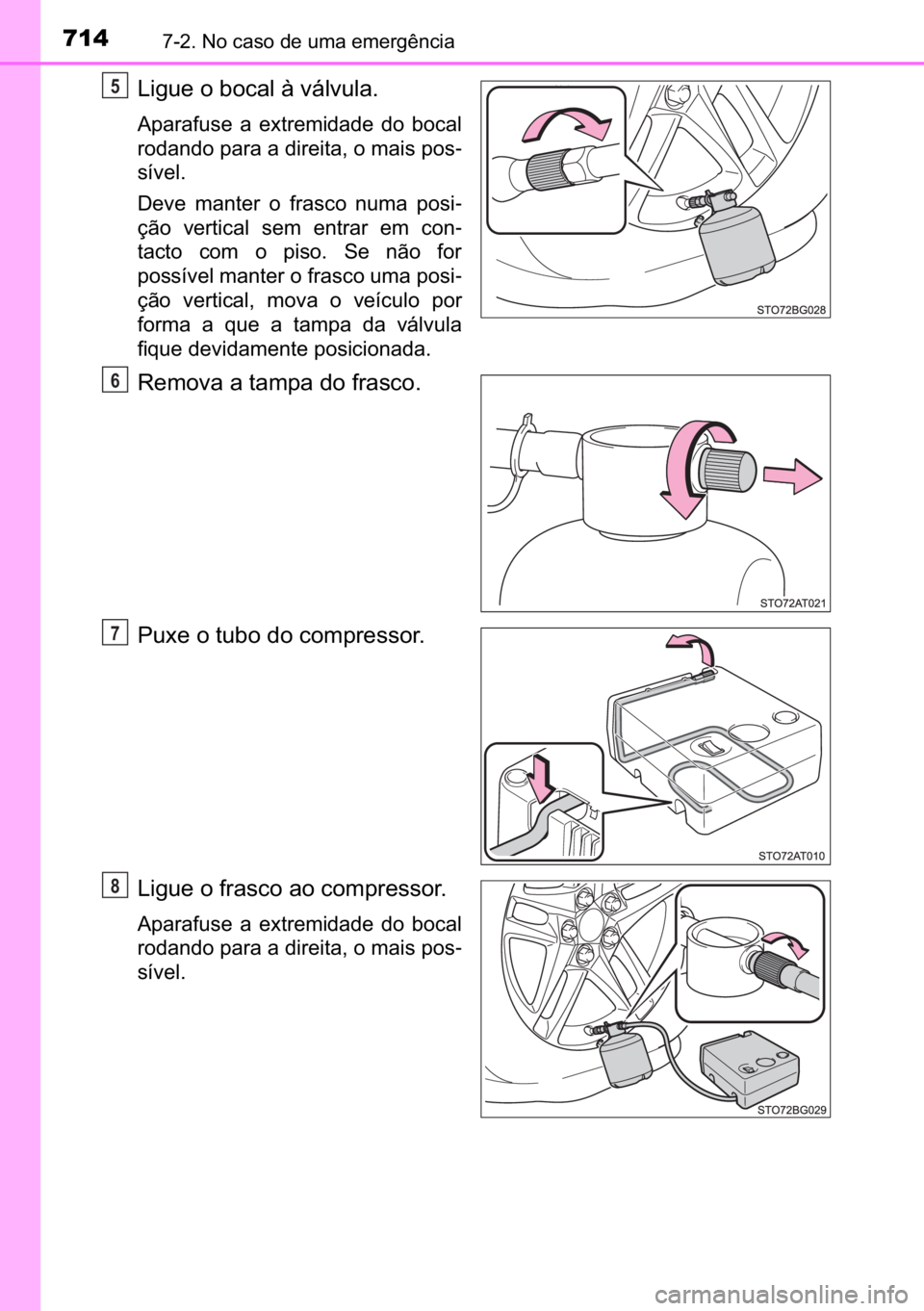 714 7-2. No caso de uma emergência

5 Ligue o bocal à válvula.

Aparafuse a extremidade do bocal rodando para a direita, o mais possível.

Deve manter o frasco numa posição vertical sem entrar em contacto com o piso. Se não for possível manter o frasco uma posição vertical, mova o veículo por forma a que a tampa da válvula fique devidamente posicionada.

STO72BG028

6 Remova a tampa do frasco.

STO72AT021

7 Puxe o tubo do compressor.

STO72AT010

8 Ligue o frasco ao compressor.

Aparafuse a extremidade do bocal rodando para a direita, o mais possível.

STO72BG029

carmanualsonline.info