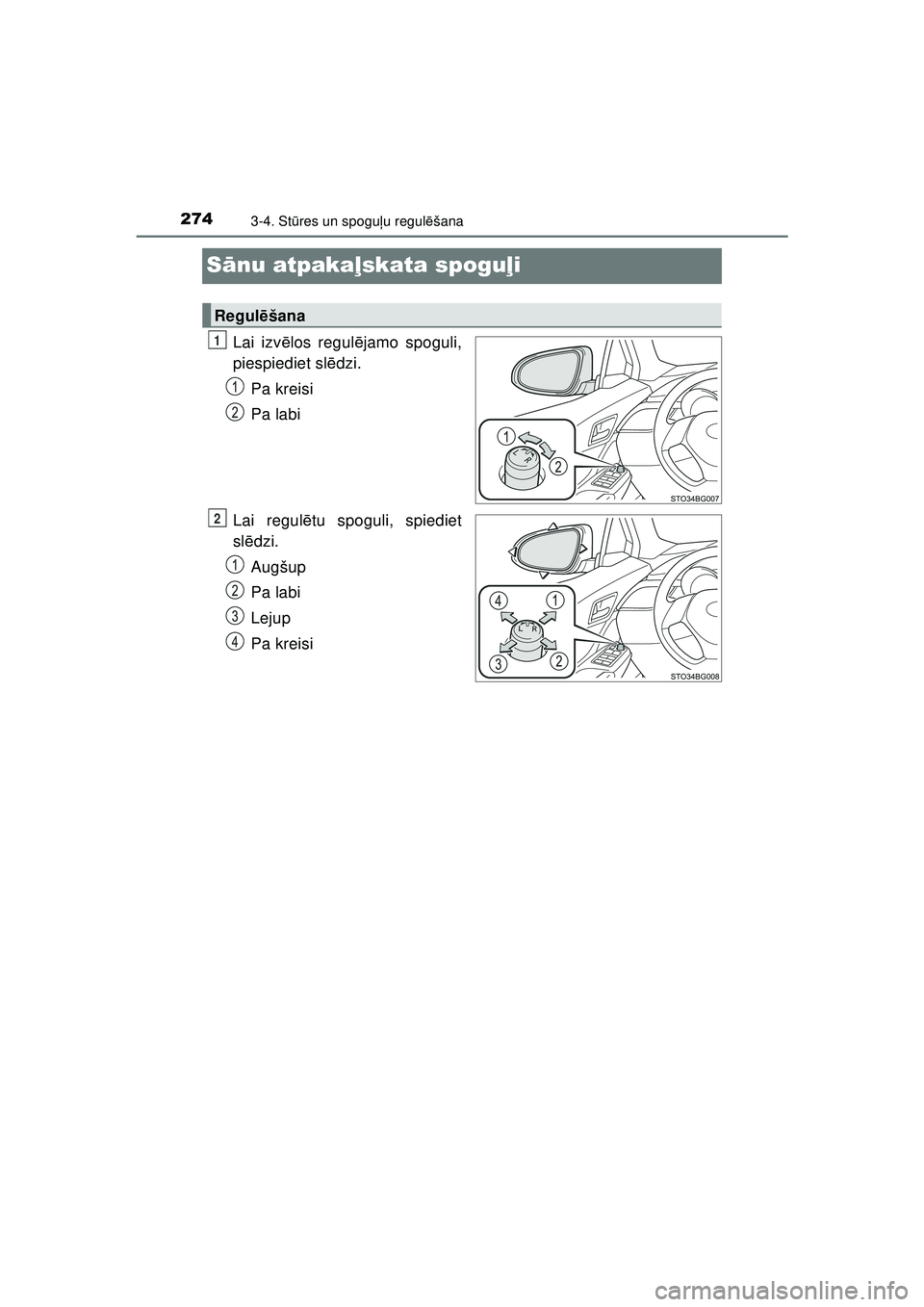 274 3-4. Stūres un spoguļu regulēšana

Sānu atpakaļskata spoguļi

Regulēšana

1 Lai izvēlos regulējamo spoguli, piespiediet slēdzi.

1 Pa kreisi

2 Pa labi

1

2

L

R

STO34BG007

2 Lai regulētu spoguli, spiediet slēdzi.

1 Augšup

2 Pa labi

3 Lejup

4 Pa kreisi

4

1

3

2

L

R

STO34BG008

carmanualsonline.info