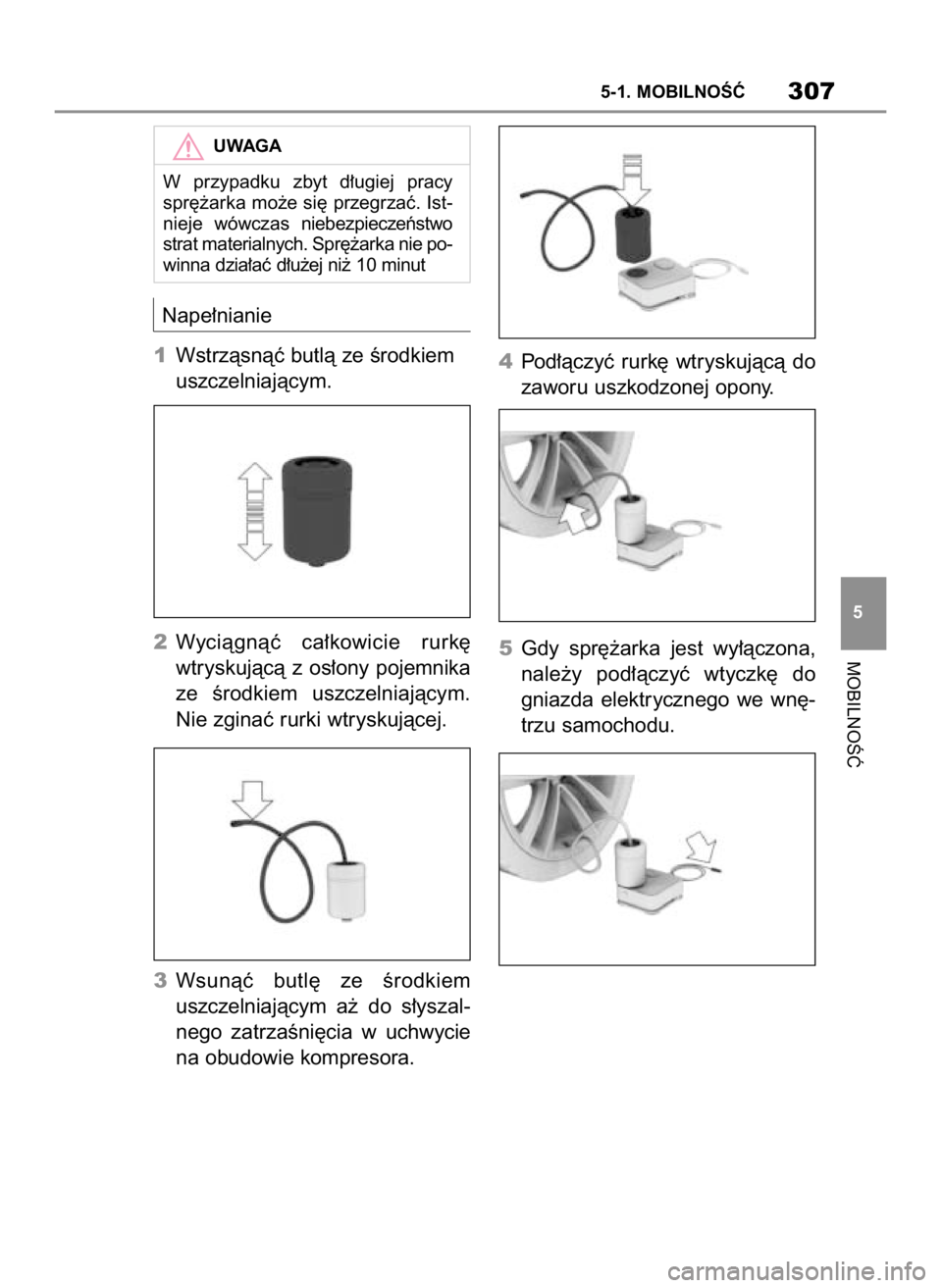 5-1. MOBILNOŚĆ 307

UWAGA

W przypadku zbyt długiej pracy sprężarka może się przegrzać. Istnieje wówczas niebezpieczeństwo strat materialnych. Sprężarka nie powinna działać dłużej niż 10 minut

Napełnianie

1 Wstrząsnąć butlą ze środkiem uszczelniającym.

2 Wyciągnąć całkowicie rurkę wtryskującą z osłony pojemnika ze środkiem uszczelniającym. Nie zginać rurki wtryskującej.

3 Wsunąć butlę ze środkiem uszczelniającym aż do słyszalnego zatrzaśnięcia w uchwycie na obudowie kompresora.

4 Podłączyć rurkę wtryskującą do zaworu uszkodzonej opony.

5 Gdy sprężarka jest wyłączona, należy podłączyć wtyczkę do gniazda elektrycznego we wnętrzu samochodu.

5

MOBILNOŚĆ

carmanualsonline.info