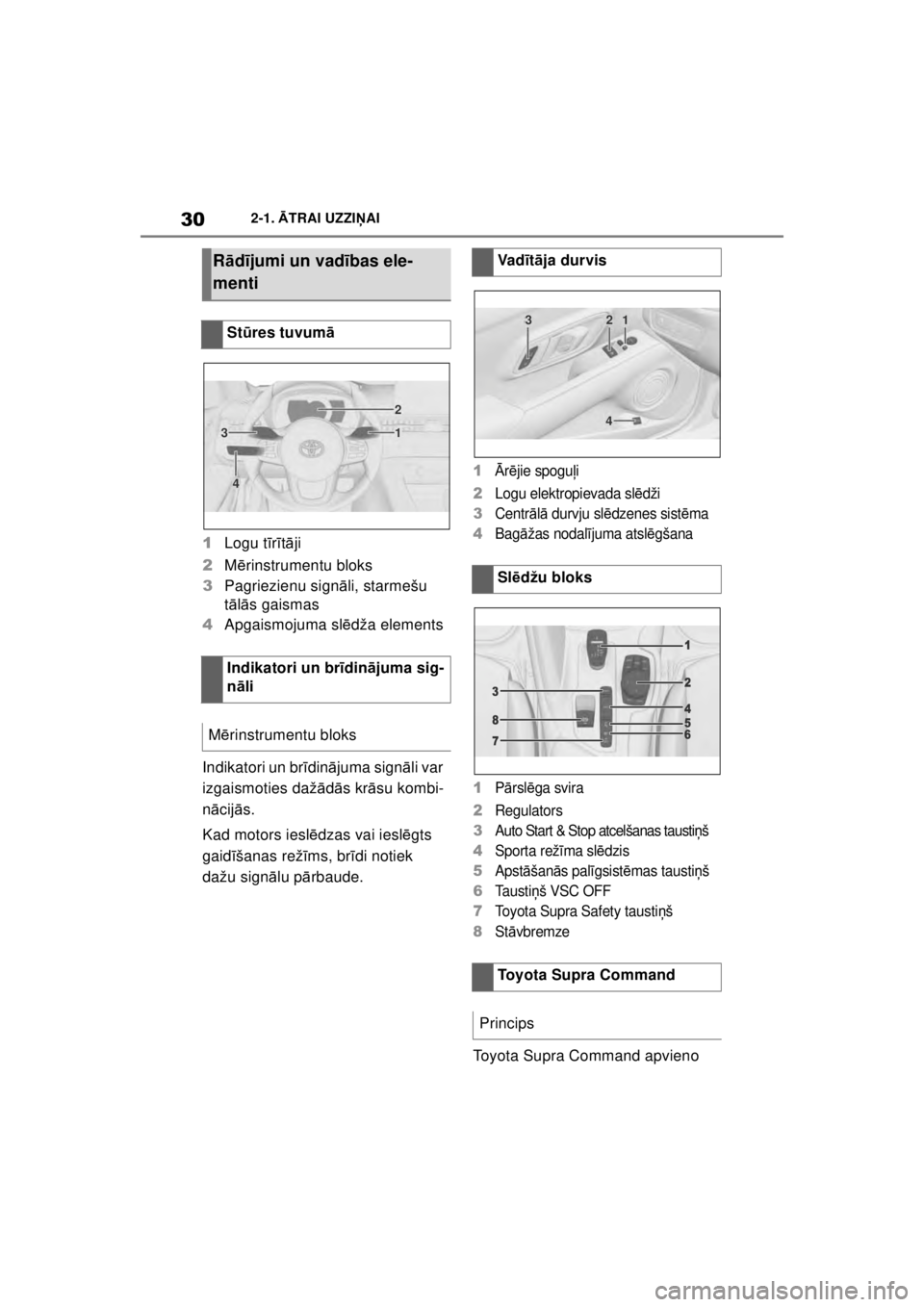 30
2-1. ĀTRAI UZZIŅAI

Rādījumi un vadības elementi

Stūres tuvumā

2
3
1
4

1 Logu tīrītāji
2 Mērinstrumentu bloks
3 Pagriezienu signāli, starmešu tālās gaismas
4 Apgaismojuma slēdža elements

Indikatori un brīdinājuma signāli

Mērinstrumentu bloks

Indikatori un brīdinājuma signāli var izgaismoties dažādās krāsu kombinācijās.

Kad motors ieslēdzas vai ieslēgts gaidīšanas režīms, brīdi notiek dažu signālu pārbaude.

Vadītāja durvis

3
2
1
4

1 Ārējie spoguļi
2 Logu elektropievada slēdži
3 Centrālā durvju slēdzenes sistēma
4 Bagāžas nodalījuma atslēgšana

Slēdžu bloks

1
2
3
4
8
5
7
6

1 Pārslēga svira
2 Regulators
3 Auto Start & Stop atcelšanas taustiņš
4 Sporta režīma slēdzis
5 Apstāšanās palīgsistēmas taustiņš
6 Taustiņš VSC OFF
7 Toyota Supra Safety taustiņš
8 Stāvbremze

Toyota Supra Command

Princips

Toyota Supra Command apvieno

carmanualsonline.info